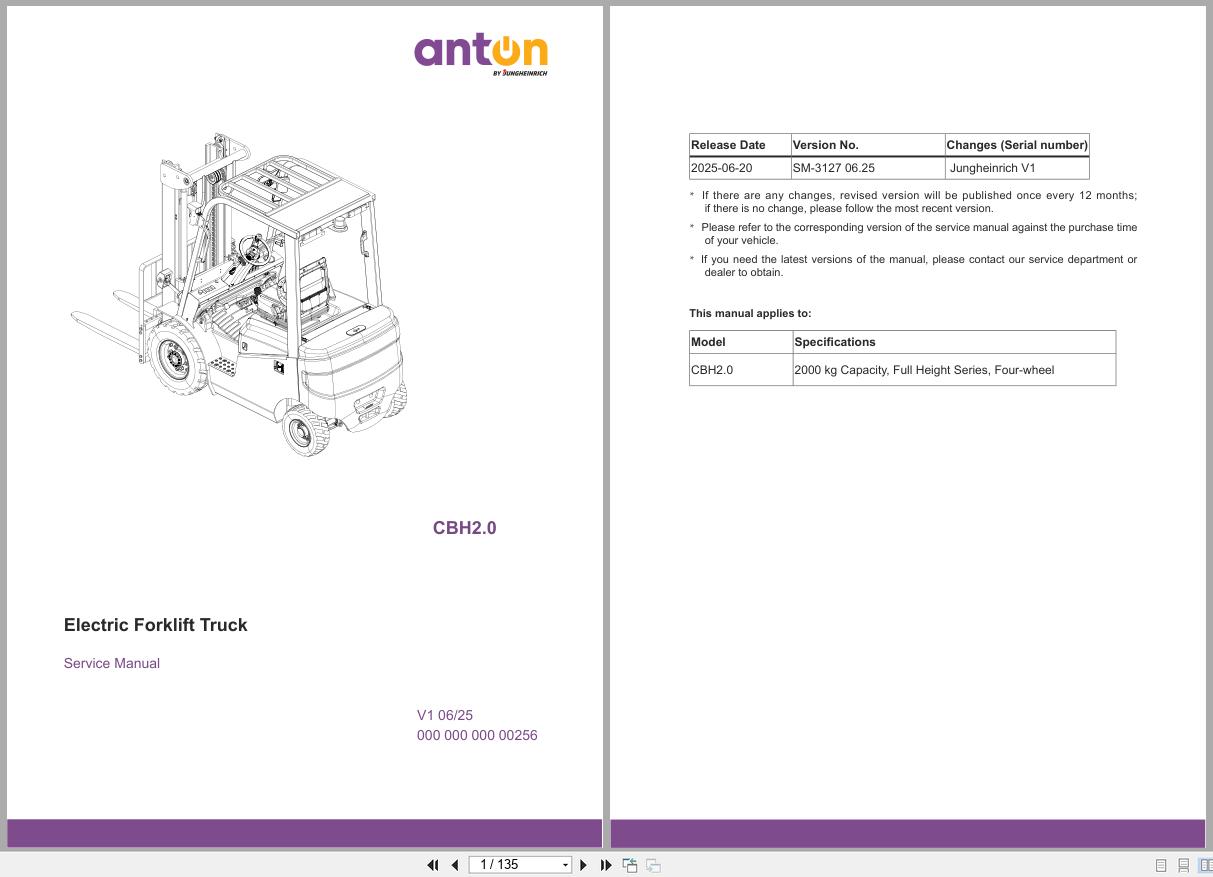 anton
BY JUNGHEINRICH

CBH2.0

Electric Forklift Truck

Service Manual

V1 06/25
000 000 000 00256

| Release Date | Version No. | Changes (Serial number) |
|---|---|---|
| 2025-06-20 | SM-3127 06.25 | Jungheinrich V1 |

* If there are any changes, revised version will be published once every 12 months; if there is no change, please follow the most recent version.

* Please refer to the corresponding version of the service manual against the purchase time of your vehicle.

* If you need the latest versions of the manual, please contact our service department or dealer to obtain.

This manual applies to:

| Model | Specifications |
|---|---|
| CBH2.0 | 2000 kg Capacity, Full Height Series, Four-wheel |

1 / 135