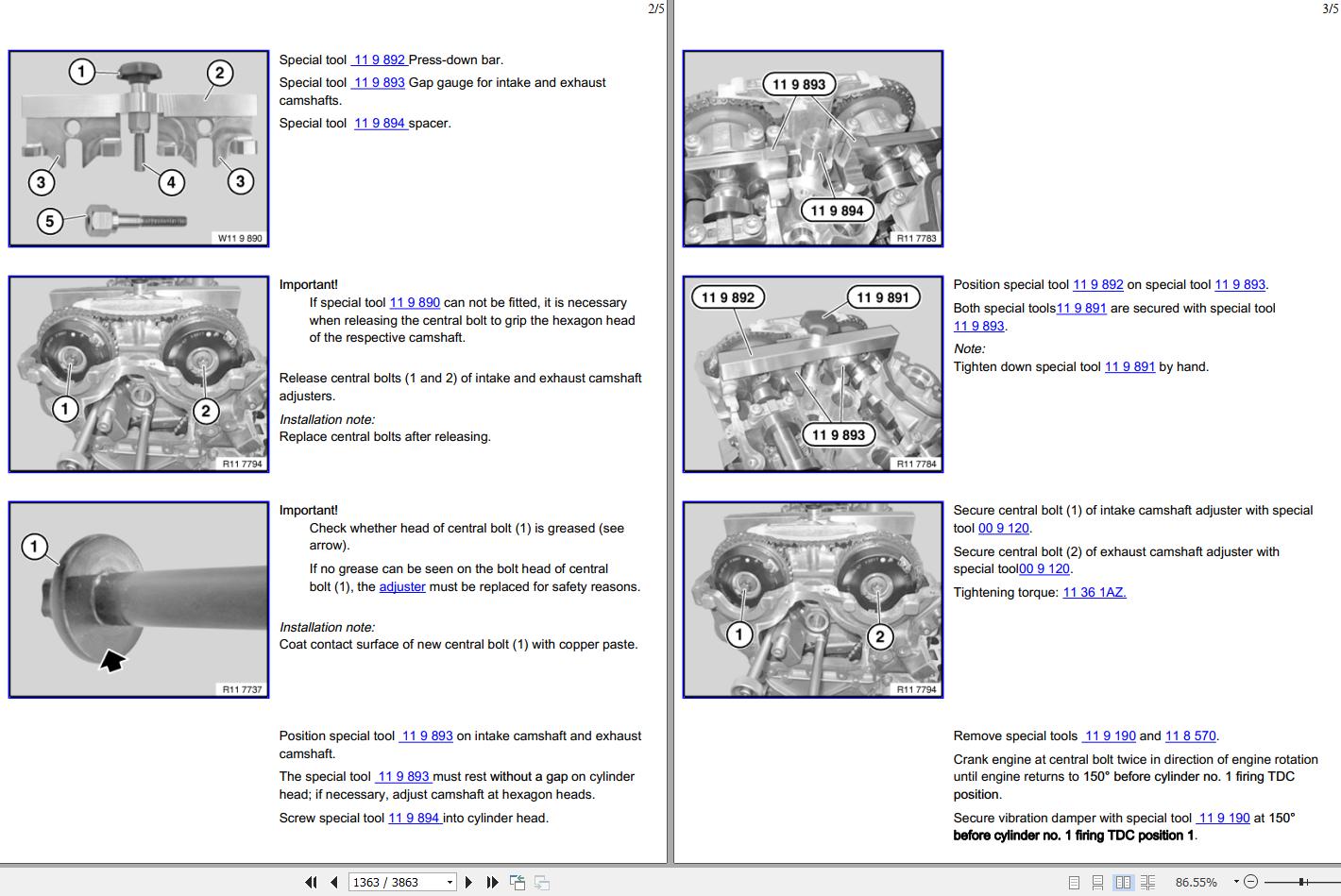 2/5

1 2 3 4 3 5 W11 9 890

Special tool 11 9 892 Press-down bar.

Special tool 11 9 893 Gap gauge for intake and exhaust camshafts.

Special tool 11 9 894 spacer.

1 2 R11 7794

Important!
If special tool 11 9 890 can not be fitted, it is necessary when releasing the central bolt to grip the hexagon head of the respective camshaft.

Release central bolts (1 and 2) of intake and exhaust camshaft adjusters.

Installation note:
Replace central bolts after releasing.

1 R11 7737

Important!
Check whether head of central bolt (1) is greased (see arrow).

If no grease can be seen on the bolt head of central bolt (1), the adjuster must be replaced for safety reasons.

Installation note:
Coat contact surface of new central bolt (1) with copper paste.

Position special tool 11 9 893 on intake camshaft and exhaust camshaft.

The special tool 11 9 893 must rest without a gap on cylinder head; if necessary, adjust camshaft at hexagon heads.

Screw special tool 11 9 894 into cylinder head.

3/5

11 9 893 11 9 894 R11 7783

11 9 892 11 9 891 11 9 893 R11 7784

Position special tool 11 9 892 on special tool 11 9 893.

Both special tools11 9 891 are secured with special tool 11 9 893.

Note:
Tighten down special tool 11 9 891 by hand.

1 2 R11 7794

Secure central bolt (1) of intake camshaft adjuster with special tool 00 9 120.

Secure central bolt (2) of exhaust camshaft adjuster with special tool00 9 120.

Tightening torque: 11 36 1AZ.

Remove special tools 11 9 190 and 11 8 570.

Crank engine at central bolt twice in direction of engine rotation until engine returns to 150° before cylinder no. 1 firing TDC position.

Secure vibration damper with special tool 11 9 190 at 150° before cylinder no. 1 firing TDC position 1.

1363 / 3863 86.55%