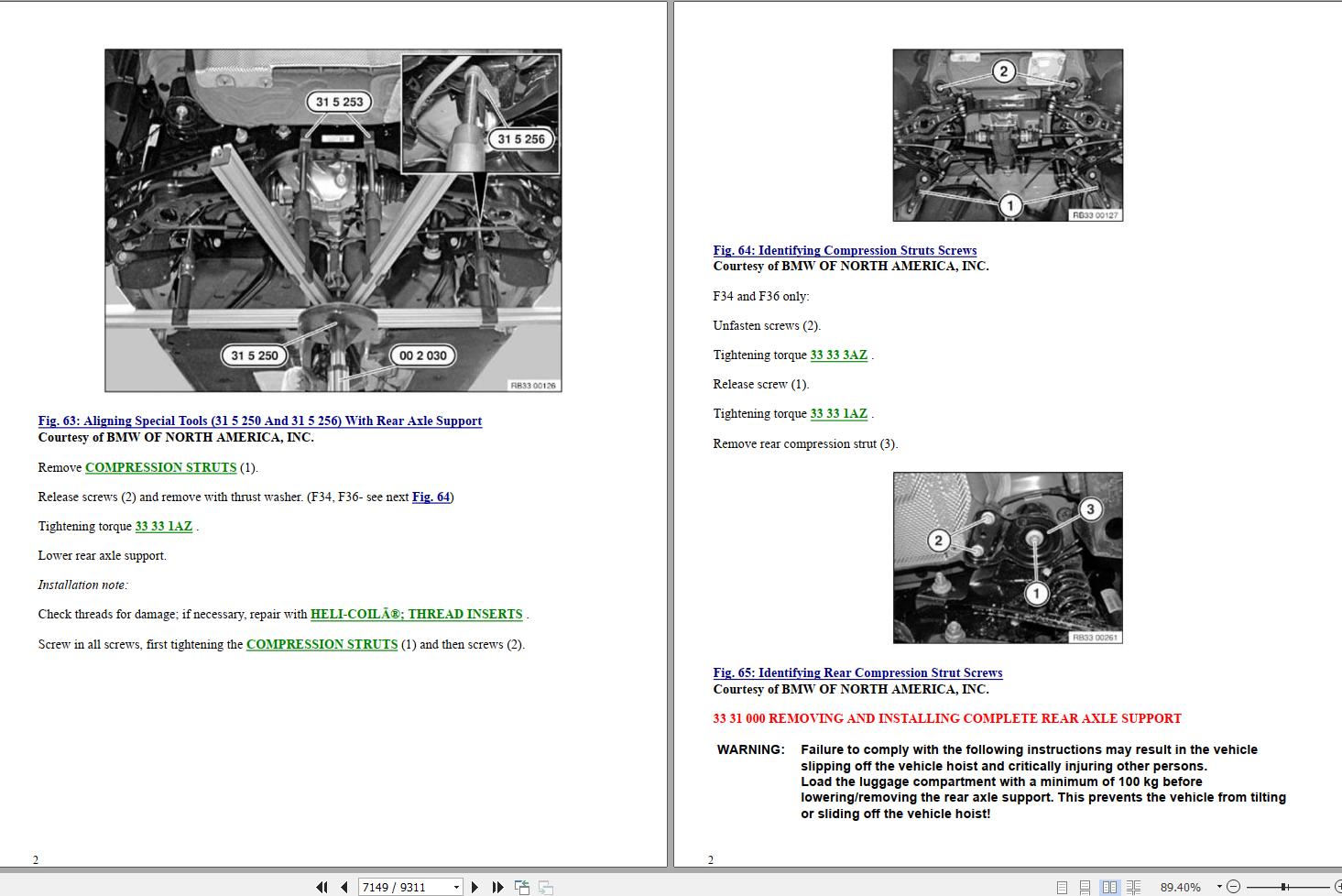 31 5 253

31 5 256

31 5 250

00 2 030

RB33 00126

Fig. 63: Aligning Special Tools (31 5 250 And 31 5 256) With Rear Axle Support
Courtesy of BMW OF NORTH AMERICA, INC.

Remove COMPRESSION STRUTS (1).

Release screws (2) and remove with thrust washer. (F34, F36- see next Fig. 64)

Tightening torque 33 33 1AZ .

Lower rear axle support.

Installation note:

Check threads for damage; if necessary, repair with HELI-COILÃ®; THREAD INSERTS .

Screw in all screws, first tightening the COMPRESSION STRUTS (1) and then screws (2).

2

2

1

RB33 00127

Fig. 64: Identifying Compression Struts Screws
Courtesy of BMW OF NORTH AMERICA, INC.

F34 and F36 only:

Unfasten screws (2).

Tightening torque 33 33 3AZ .

Release screw (1).

Tightening torque 33 33 1AZ .

Remove rear compression strut (3).

3

2

1

RB33 00261

Fig. 65: Identifying Rear Compression Strut Screws
Courtesy of BMW OF NORTH AMERICA, INC.

33 31 000 REMOVING AND INSTALLING COMPLETE REAR AXLE SUPPORT

WARNING: Failure to comply with the following instructions may result in the vehicle slipping off the vehicle hoist and critically injuring other persons.
Load the luggage compartment with a minimum of 100 kg before lowering/removing the rear axle support. This prevents the vehicle from tilting or sliding off the vehicle hoist!

2

7149 / 9311

89.40%