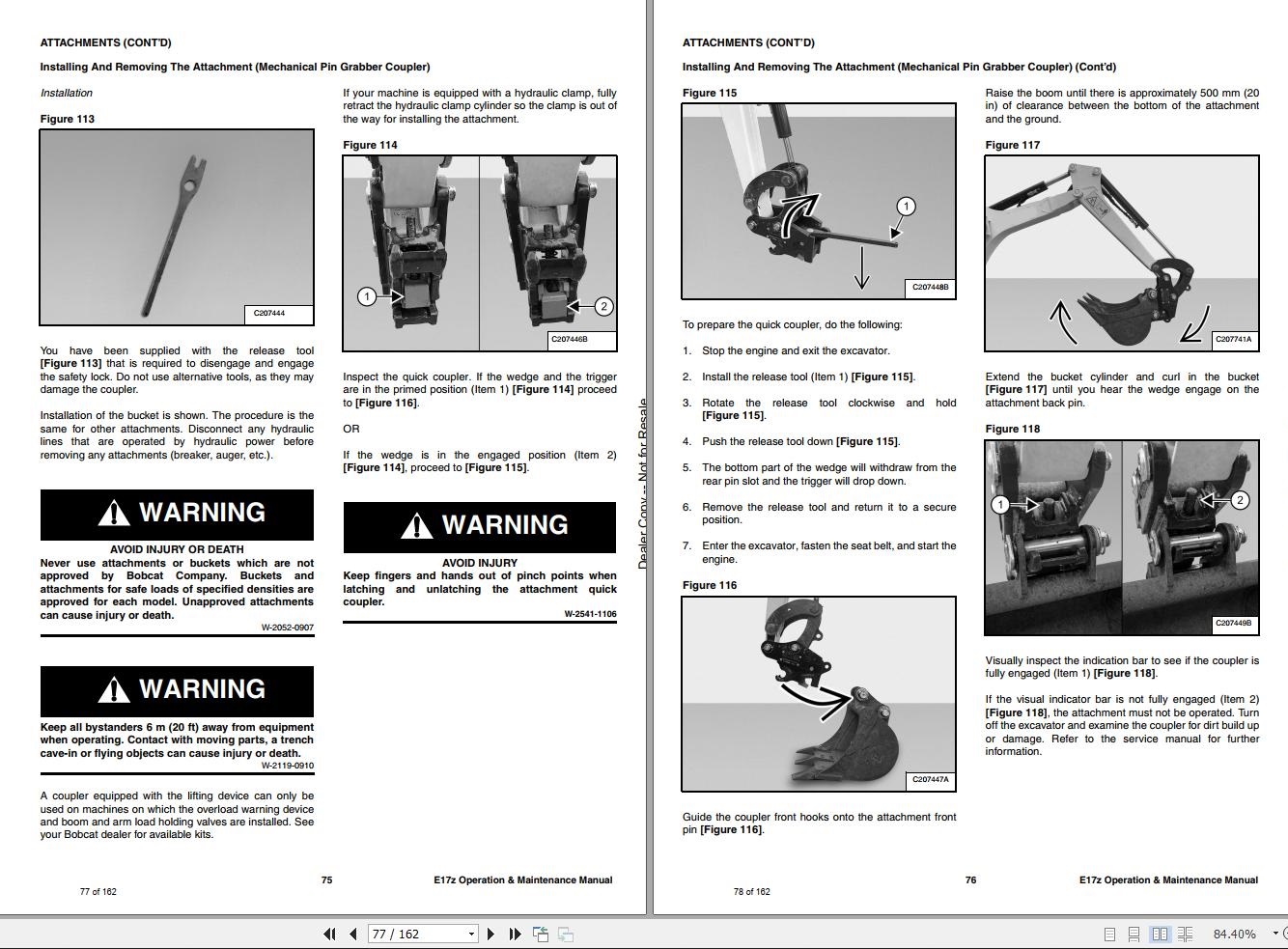 ATTACHMENTS (CONT'D)

Installing And Removing The Attachment (Mechanical Pin Grabber Coupler)

Installation

Figure 113

C207444

You have been supplied with the release tool [Figure 113] that is required to disengage and engage the safety lock. Do not use alternative tools, as they may damage the coupler.

Installation of the bucket is shown. The procedure is the same for other attachments. Disconnect any hydraulic lines that are operated by hydraulic power before removing any attachments (breaker, auger, etc.).

WARNING

AVOID INJURY OR DEATH
Never use attachments or buckets which are not approved by Bobcat Company. Buckets and attachments for safe loads of specified densities are approved for each model. Unapproved attachments can cause injury or death.

W-2052-0907

WARNING

Keep all bystanders 6 m (20 ft) away from equipment when operating. Contact with moving parts, a trench cave-in or flying objects can cause injury or death.

W-2119-0910

A coupler equipped with the lifting device can only be used on machines on which the overload warning device and boom and arm load holding valves are installed. See your Bobcat dealer for available kits.

If your machine is equipped with a hydraulic clamp, fully retract the hydraulic clamp cylinder so the clamp is out of the way for installing the attachment.

Figure 114

1
2
C207446B

Inspect the quick coupler. If the wedge and the trigger are in the primed position (Item 1) [Figure 114] proceed to [Figure 116].

OR

If the wedge is in the engaged position (Item 2) [Figure 114], proceed to [Figure 115].

WARNING

AVOID INJURY
Keep fingers and hands out of pinch points when latching and unlatching the attachment quick coupler.

W-2541-1106

75

E17z Operation & Maintenance Manual

77 of 162

Dealer Copy -- Not for Resale

ATTACHMENTS (CONT'D)

Installing And Removing The Attachment (Mechanical Pin Grabber Coupler) (Cont'd)

Figure 115

1
C207448B

To prepare the quick coupler, do the following:

1. Stop the engine and exit the excavator.

2. Install the release tool (Item 1) [Figure 115].

3. Rotate the release tool clockwise and hold [Figure 115].

4. Push the release tool down [Figure 115].

5. The bottom part of the wedge will withdraw from the rear pin slot and the trigger will drop down.

6. Remove the release tool and return it to a secure position.

7. Enter the excavator, fasten the seat belt, and start the engine.

Figure 116

C207447A

Guide the coupler front hooks onto the attachment front pin [Figure 116].

Raise the boom until there is approximately 500 mm (20 in) of clearance between the bottom of the attachment and the ground.

Figure 117

C207741A

Extend the bucket cylinder and curl in the bucket [Figure 117] until you hear the wedge engage on the attachment back pin.

Figure 118

1
2
C207449B

Visually inspect the indication bar to see if the coupler is fully engaged (Item 1) [Figure 118].

If the visual indicator bar is not fully engaged (Item 2) [Figure 118], the attachment must not be operated. Turn off the excavator and examine the coupler for dirt build up or damage. Refer to the service manual for further information.

76

E17z Operation & Maintenance Manual

78 of 162

77 / 162

84.40%