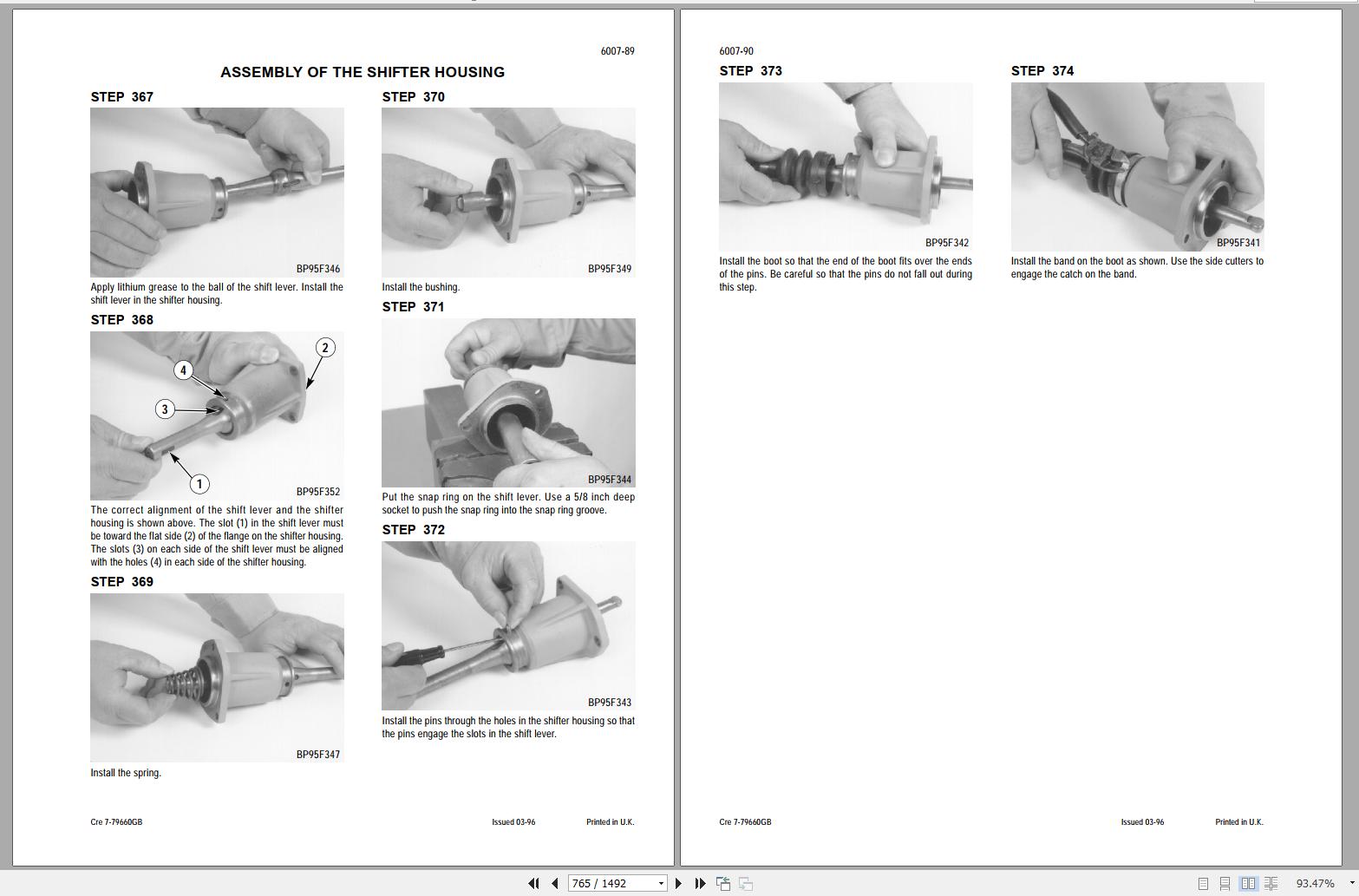 6007-89

ASSEMBLY OF THE SHIFTER HOUSING

STEP 367

BP95F346

Apply lithium grease to the ball of the shift lever. Install the shift lever in the shifter housing.

STEP 368

4
2
3
1

BP95F352

The correct alignment of the shift lever and the shifter housing is shown above. The slot (1) in the shift lever must be toward the flat side (2) of the flange on the shifter housing. The slots (3) on each side of the shift lever must be aligned with the holes (4) in each side of the shifter housing.

STEP 369

BP95F347

Install the spring.

STEP 370

BP95F349

Install the bushing.

STEP 371

BP95F344

Put the snap ring on the shift lever. Use a 5/8 inch deep socket to push the snap ring into the snap ring groove.

STEP 372

BP95F343

Install the pins through the holes in the shifter housing so that the pins engage the slots in the shift lever.

Cre 7-79660GB Issued 03-96 Printed in U.K.

6007-90

STEP 373

BP95F342

Install the boot so that the end of the boot fits over the ends of the pins. Be careful so that the pins do not fall out during this step.

STEP 374

BP95F341

Install the band on the boot as shown. Use the side cutters to engage the catch on the band.

Cre 7-79660GB Issued 03-96 Printed in U.K.

765 / 1492

93.47%