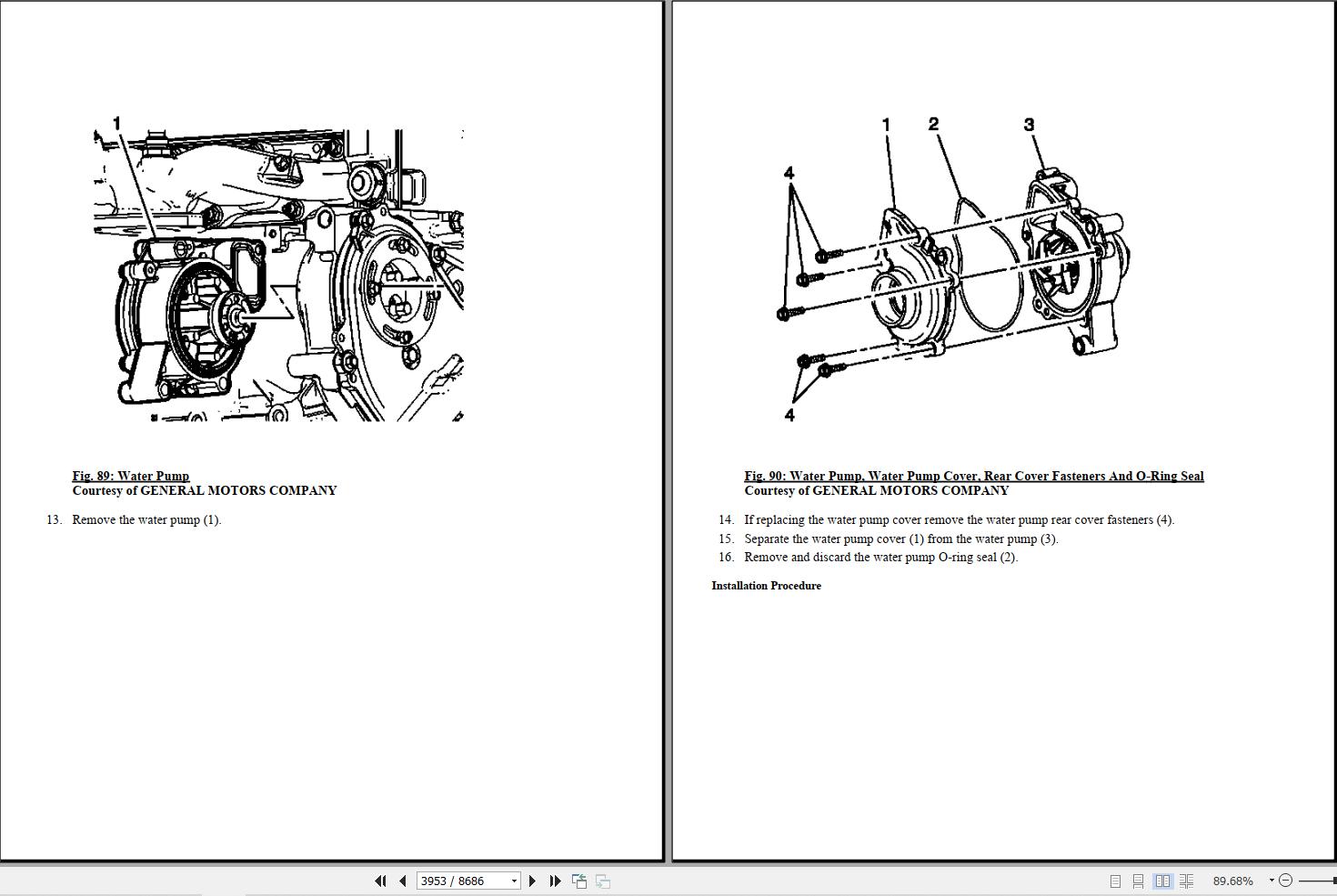 1

Fig. 89: Water Pump
Courtesy of GENERAL MOTORS COMPANY

13. Remove the water pump (1).

1 2 3
4
4

Fig. 90: Water Pump, Water Pump Cover, Rear Cover Fasteners And O-Ring Seal
Courtesy of GENERAL MOTORS COMPANY

14. If replacing the water pump cover remove the water pump rear cover fasteners (4).
15. Separate the water pump cover (1) from the water pump (3).
16. Remove and discard the water pump O-ring seal (2).

Installation Procedure

3953 / 8686

89.68%