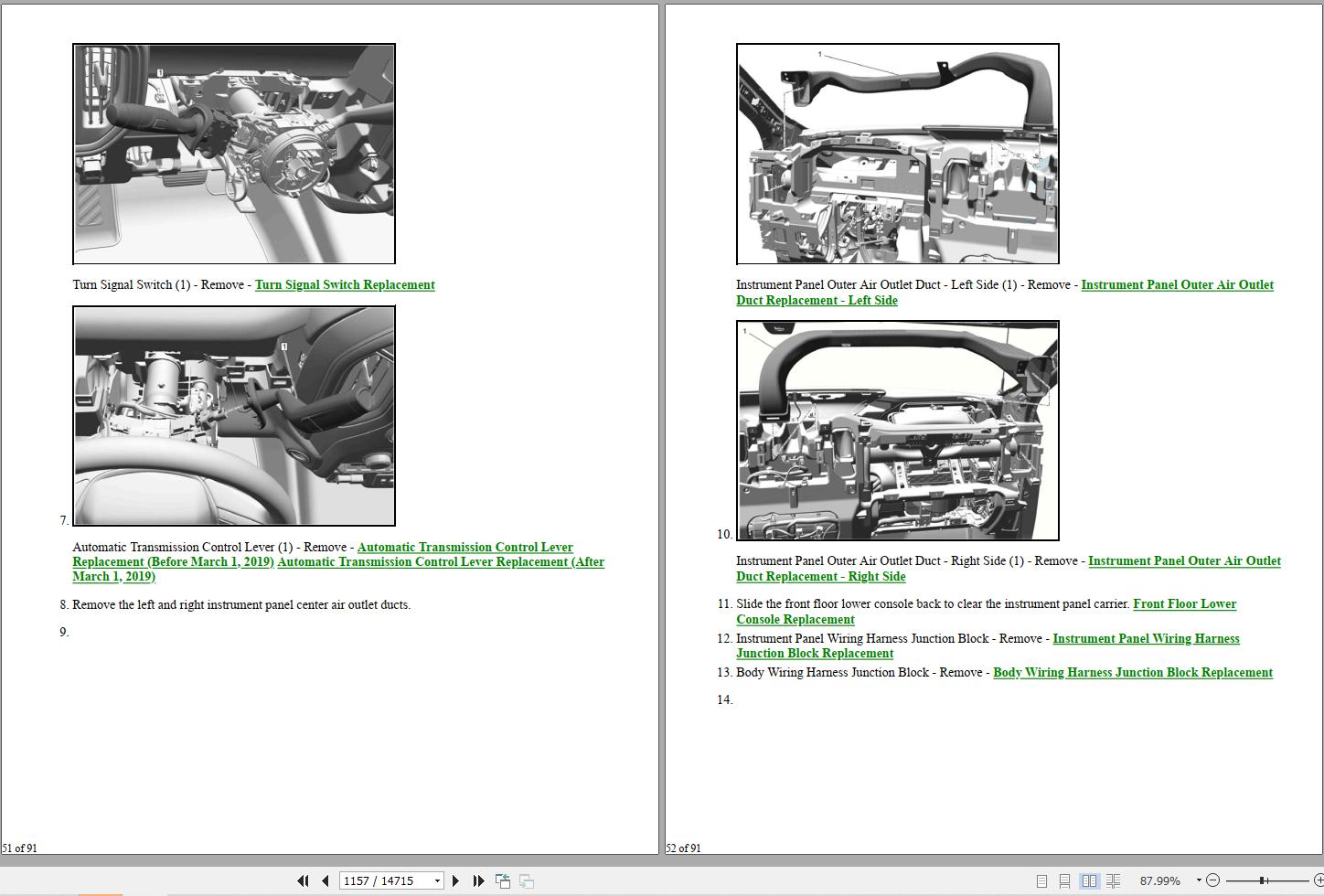 1

Turn Signal Switch (1) - Remove - Turn Signal Switch Replacement

1

7.

Automatic Transmission Control Lever (1) - Remove - Automatic Transmission Control Lever Replacement (Before March 1, 2019) Automatic Transmission Control Lever Replacement (After March 1, 2019)

8. Remove the left and right instrument panel center air outlet ducts.

9.

51 of 91

1

Instrument Panel Outer Air Outlet Duct - Left Side (1) - Remove - Instrument Panel Outer Air Outlet Duct Replacement - Left Side

1

10.

Instrument Panel Outer Air Outlet Duct - Right Side (1) - Remove - Instrument Panel Outer Air Outlet Duct Replacement - Right Side

11. Slide the front floor lower console back to clear the instrument panel carrier. Front Floor Lower Console Replacement

12. Instrument Panel Wiring Harness Junction Block - Remove - Instrument Panel Wiring Harness Junction Block Replacement

13. Body Wiring Harness Junction Block - Remove - Body Wiring Harness Junction Block Replacement

14.

52 of 91

1157 / 14715

87.99%