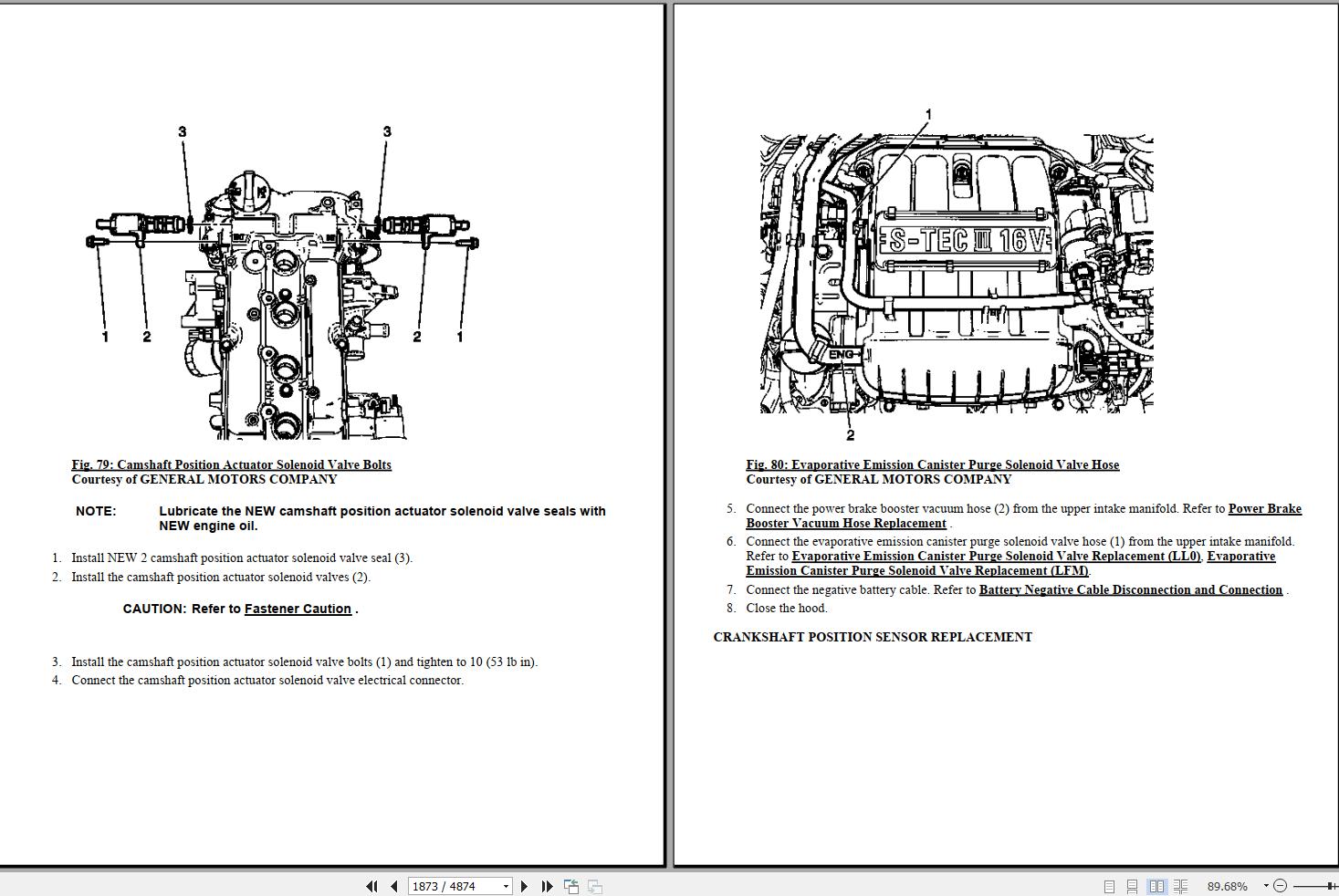 3

3

1 2 2 1

Fig. 79: Camshaft Position Actuator Solenoid Valve Bolts
Courtesy of GENERAL MOTORS COMPANY

NOTE: Lubricate the NEW camshaft position actuator solenoid valve seals with NEW engine oil.

1. Install NEW 2 camshaft position actuator solenoid valve seal (3).
2. Install the camshaft position actuator solenoid valves (2).

CAUTION: Refer to Fastener Caution .

3. Install the camshaft position actuator solenoid valve bolts (1) and tighten to 10 (53 lb in).
4. Connect the camshaft position actuator solenoid valve electrical connector.

1

S-TEC III 16V

ENG

2

Fig. 80: Evaporative Emission Canister Purge Solenoid Valve Hose
Courtesy of GENERAL MOTORS COMPANY

5. Connect the power brake booster vacuum hose (2) from the upper intake manifold. Refer to Power Brake Booster Vacuum Hose Replacement .
6. Connect the evaporative emission canister purge solenoid valve hose (1) from the upper intake manifold. Refer to Evaporative Emission Canister Purge Solenoid Valve Replacement (LL0), Evaporative Emission Canister Purge Solenoid Valve Replacement (LFM).
7. Connect the negative battery cable. Refer to Battery Negative Cable Disconnection and Connection .
8. Close the hood.

CRANKSHAFT POSITION SENSOR REPLACEMENT

1873 / 4874

89.68%