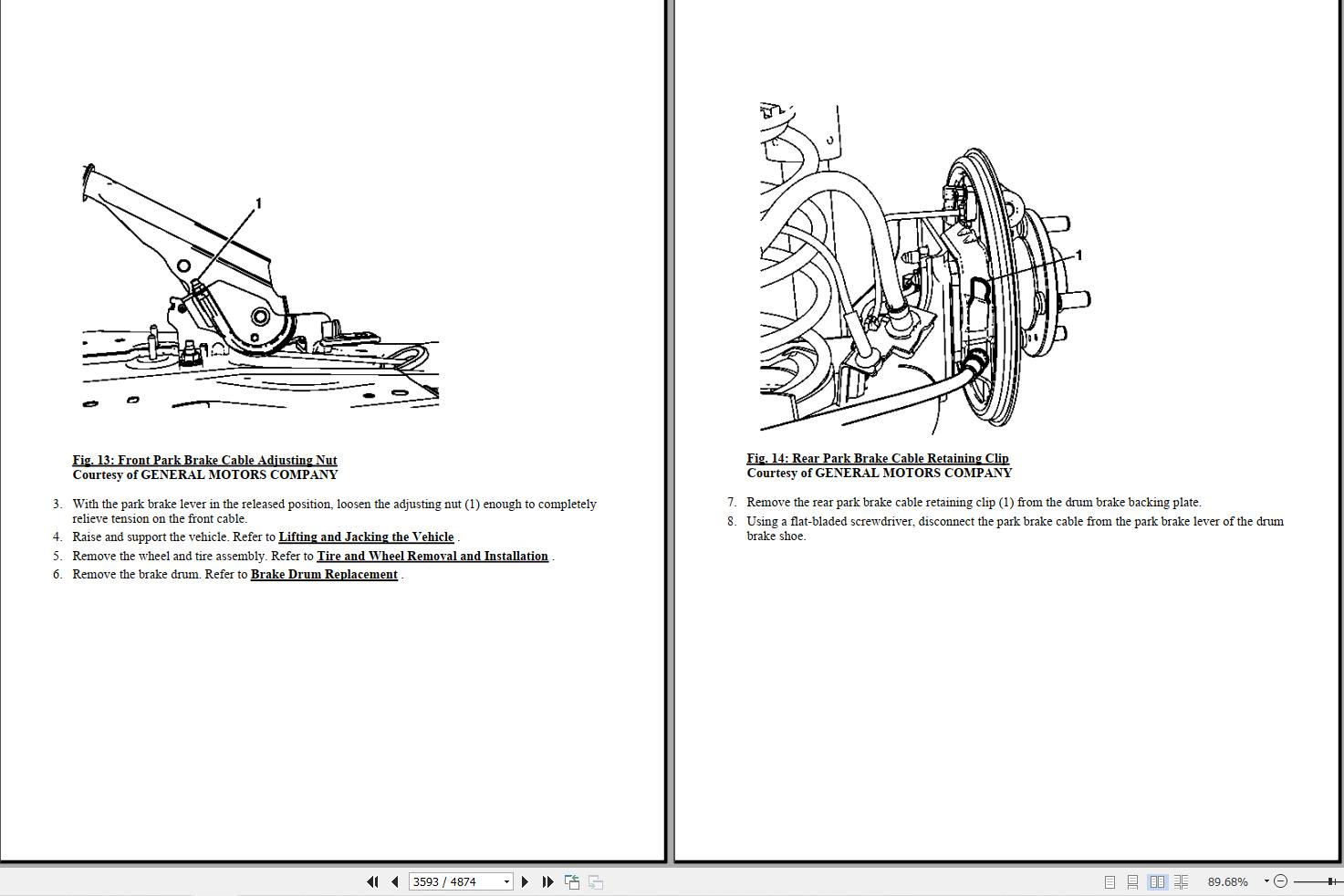 1

Fig. 13: Front Park Brake Cable Adjusting Nut
Courtesy of GENERAL MOTORS COMPANY

3. With the park brake lever in the released position, loosen the adjusting nut (1) enough to completely relieve tension on the front cable.
4. Raise and support the vehicle. Refer to Lifting and Jacking the Vehicle .
5. Remove the wheel and tire assembly. Refer to Tire and Wheel Removal and Installation .
6. Remove the brake drum. Refer to Brake Drum Replacement .

1

Fig. 14: Rear Park Brake Cable Retaining Clip
Courtesy of GENERAL MOTORS COMPANY

7. Remove the rear park brake cable retaining clip (1) from the drum brake backing plate.
8. Using a flat-bladed screwdriver, disconnect the park brake cable from the park brake lever of the drum brake shoe.

3593 / 4874

89.68%