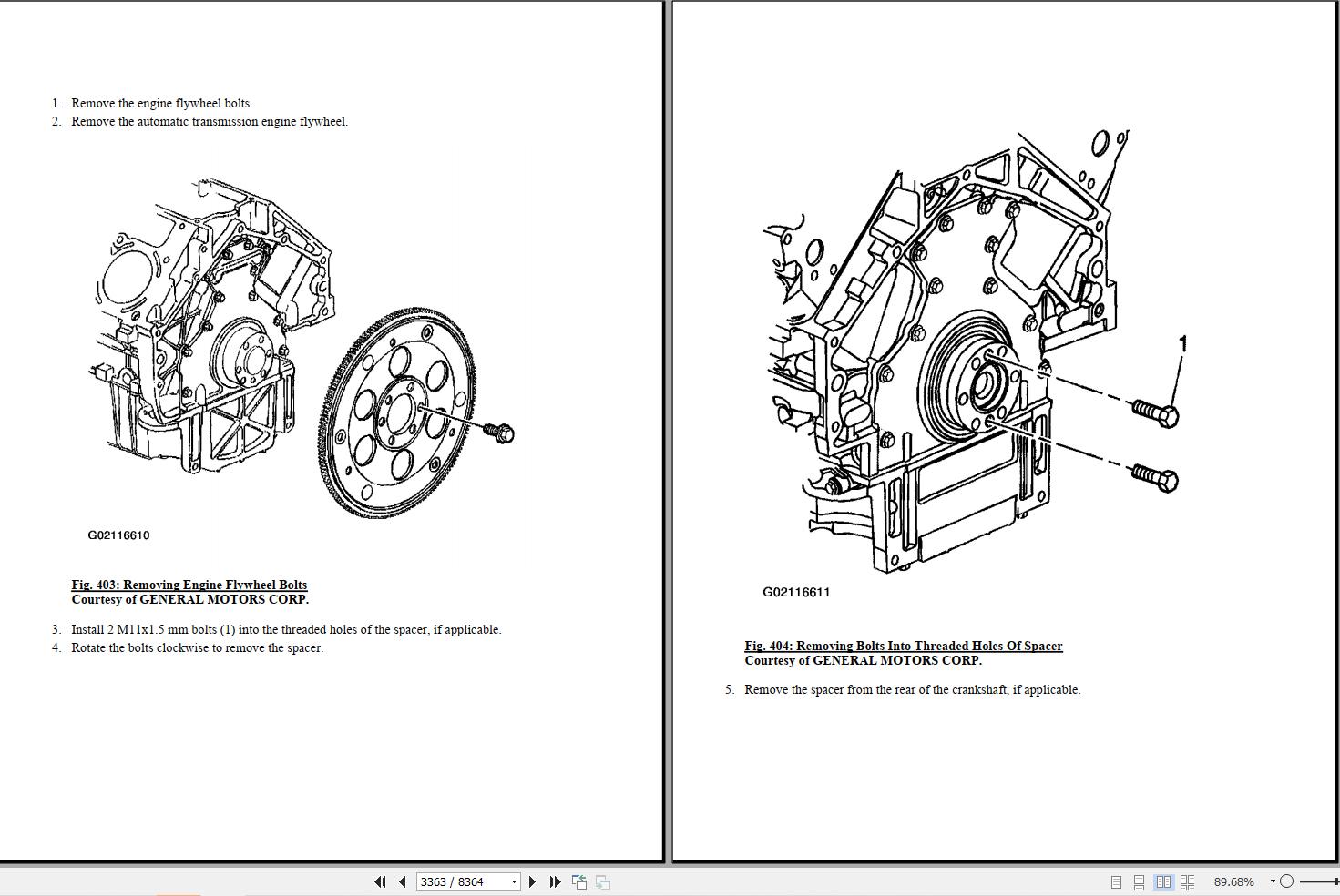 1. Remove the engine flywheel bolts.
2. Remove the automatic transmission engine flywheel.

G02116610

Fig. 403: Removing Engine Flywheel Bolts
Courtesy of GENERAL MOTORS CORP.

3. Install 2 M11x1.5 mm bolts (1) into the threaded holes of the spacer, if applicable.
4. Rotate the bolts clockwise to remove the spacer.

1

G02116611

Fig. 404: Removing Bolts Into Threaded Holes Of Spacer
Courtesy of GENERAL MOTORS CORP.

5. Remove the spacer from the rear of the crankshaft, if applicable.

3363 / 8364

89.68%