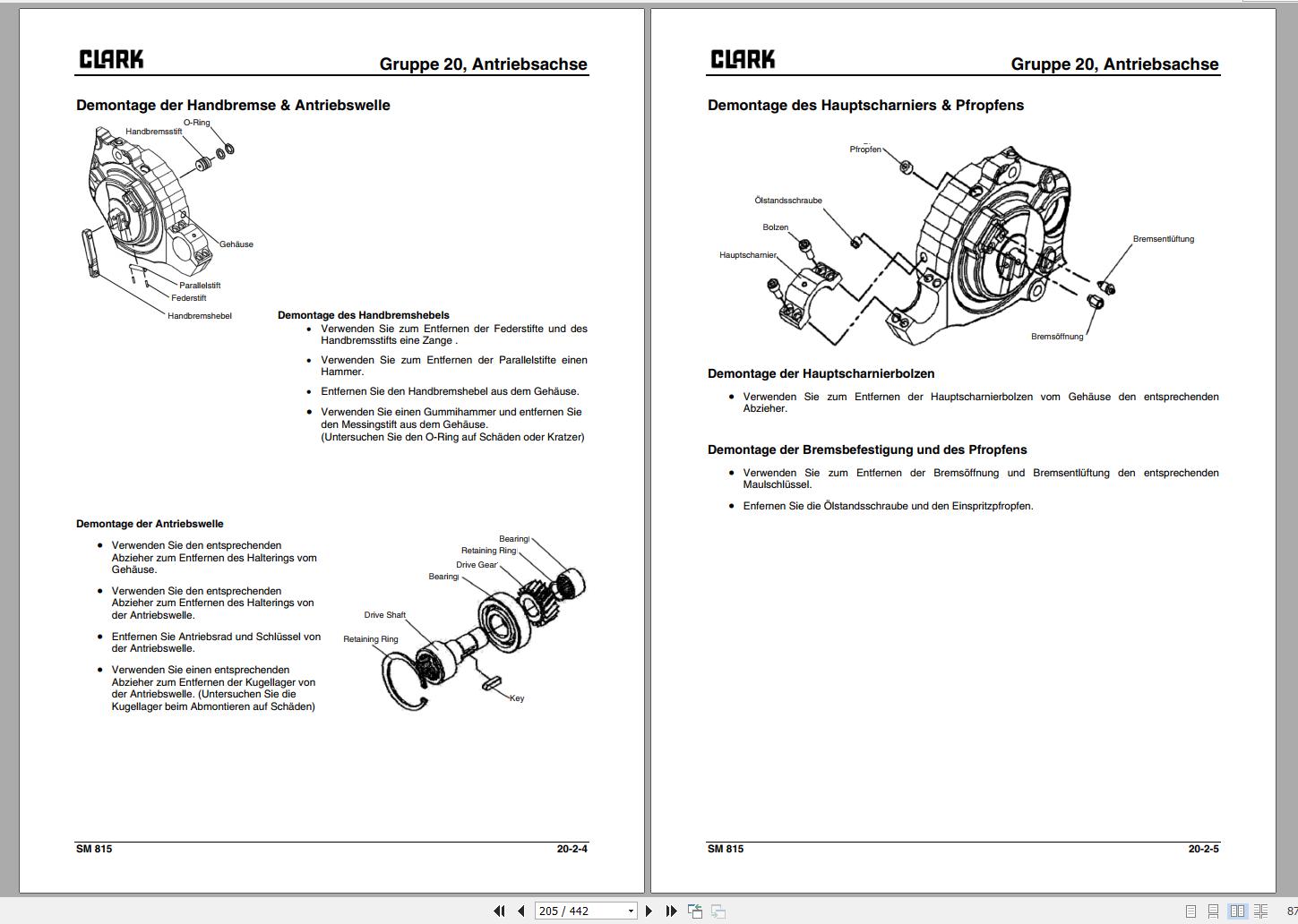 CLARK

Gruppe 20, Antriebsachse

Demontage der Handbremse & Antriebswelle

O-Ring
Handbremsstift
Gehäuse
Parallelstift
Federstift
Handbremshebel

Demontage des Handbremshebels
• Verwenden Sie zum Entfernen der Federstifte und des Handbremsstifts eine Zange .
• Verwenden Sie zum Entfernen der Parallelstifte einen Hammer.
• Entfernen Sie den Handbremshebel aus dem Gehäuse.
• Verwenden Sie einen Gummihammer und entfernen Sie den Messingstift aus dem Gehäuse. (Untersuchen Sie den O-Ring auf Schäden oder Kratzer)

Demontage der Antriebswelle
• Verwenden Sie den entsprechenden Abzieher zum Entfernen des Halterings vom Gehäuse.
• Verwenden Sie den entsprechenden Abzieher zum Entfernen des Halterings von der Antriebswelle.
• Entfernen Sie Antriebsrad und Schlüssel von der Antriebswelle.
• Verwenden Sie einen entsprechenden Abzieher zum Entfernen der Kugellager von der Antriebswelle. (Untersuchen Sie die Kugellager beim Abmontieren auf Schäden)

Bearing
Retaining Ring
Drive Gear
Bearing
Drive Shaft
Retaining Ring
Key

SM 815
20-2-4

CLARK

Gruppe 20, Antriebsachse

Demontage des Hauptscharniers & Pfropfens

Pfropfen
Ölstandsschraube
Bolzen
Hauptscharnier
Bremsentlüftung
Bremsöffnung

Demontage der Hauptscharnierbolzen
• Verwenden Sie zum Entfernen der Hauptscharnierbolzen vom Gehäuse den entsprechenden Abzieher.

Demontage der Bremsbefestigung und des Pfropfens
• Verwenden Sie zum Entfernen der Bremsöffnung und Bremsentlüftung den entsprechenden Maulschlüssel.
• Enfernen Sie die Ölstandsschraube und den Einspritzpfropfen.

SM 815
20-2-5

205 / 442
87