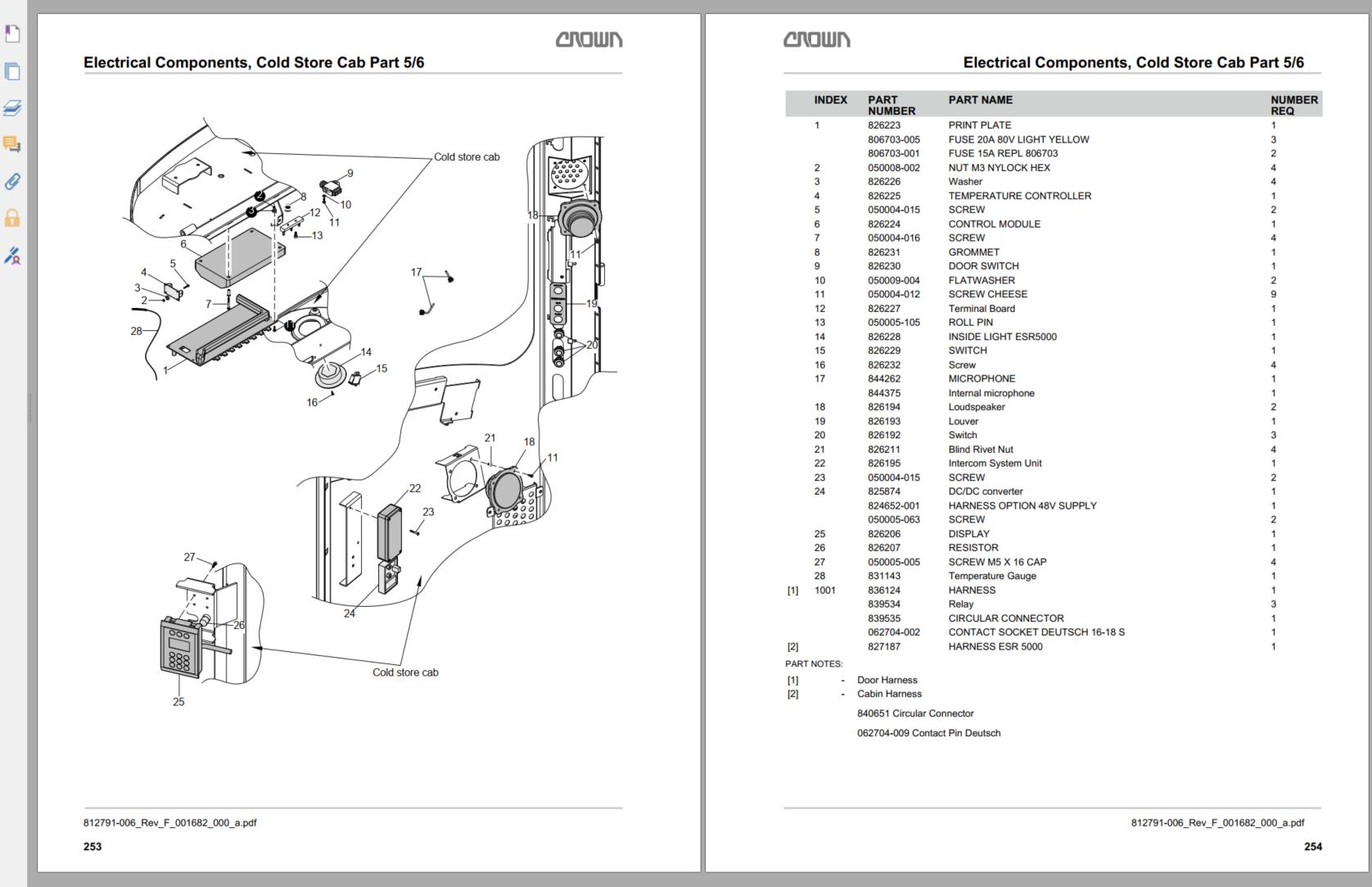 CROWN

Electrical Components, Cold Store Cab Part 5/6

Cold store cab

9
8
10
12
11
13
6
5
4
3
2
7
28
1
14
15
16
17
18
11
19
20
21
18
11
22
23
24
27
26
25

Cold store cab

812791-006_Rev_F_001682_000_a.pdf

253

CROWN

Electrical Components, Cold Store Cab Part 5/6

| | INDEX | PART NUMBER | PART NAME | NUMBER REQ |
|---|---|---|---|---|
| | 1 | 826223 | PRINT PLATE | 1 |
| | | 806703-005 | FUSE 20A 80V LIGHT YELLOW | 3 |
| | | 806703-001 | FUSE 15A REPL 806703 | 2 |
| | 2 | 050008-002 | NUT M3 NYLOCK HEX | 4 |
| | 3 | 826226 | Washer | 4 |
| | 4 | 826225 | TEMPERATURE CONTROLLER | 1 |
| | 5 | 050004-015 | SCREW | 2 |
| | 6 | 826224 | CONTROL MODULE | 1 |
| | 7 | 050004-016 | SCREW | 4 |
| | 8 | 826231 | GROMMET | 1 |
| | 9 | 826230 | DOOR SWITCH | 1 |
| | 10 | 050009-004 | FLATWASHER | 2 |
| | 11 | 050004-012 | SCREW CHEESE | 9 |
| | 12 | 826227 | Terminal Board | 1 |
| | 13 | 050005-105 | ROLL PIN | 1 |
| | 14 | 826228 | INSIDE LIGHT ESR5000 | 1 |
| | 15 | 826229 | SWITCH | 1 |
| | 16 | 826232 | Screw | 4 |
| | 17 | 844262 | MICROPHONE | 1 |
| | | 844375 | Internal microphone | 1 |
| | 18 | 826194 | Loudspeaker | 2 |
| | 19 | 826193 | Louver | 1 |
| | 20 | 826192 | Switch | 3 |
| | 21 | 826211 | Blind Rivet Nut | 4 |
| | 22 | 826195 | Intercom System Unit | 1 |
| | 23 | 050004-015 | SCREW | 2 |
| | 24 | 825874 | DC/DC converter | 1 |
| | | 824652-001 | HARNESS OPTION 48V SUPPLY | 1 |
| | | 050005-063 | SCREW | 2 |
| | 25 | 826206 | DISPLAY | 1 |
| | 26 | 826207 | RESISTOR | 1 |
| | 27 | 050005-005 | SCREW M5 X 16 CAP | 4 |
| | 28 | 831143 | Temperature Gauge | 1 |
| [1] | 1001 | 836124 | HARNESS | 1 |
| | | 839534 | Relay | 3 |
| | | 839535 | CIRCULAR CONNECTOR | 1 |
| | | 062704-002 | CONTACT SOCKET DEUTSCH 16-18 S | 1 |
| [2] | | 827187 | HARNESS ESR 5000 | 1 |

PART NOTES:
[1] - Door Harness
[2] - Cabin Harness
840651 Circular Connector
062704-009 Contact Pin Deutsch

812791-006_Rev_F_001682_000_a.pdf

254