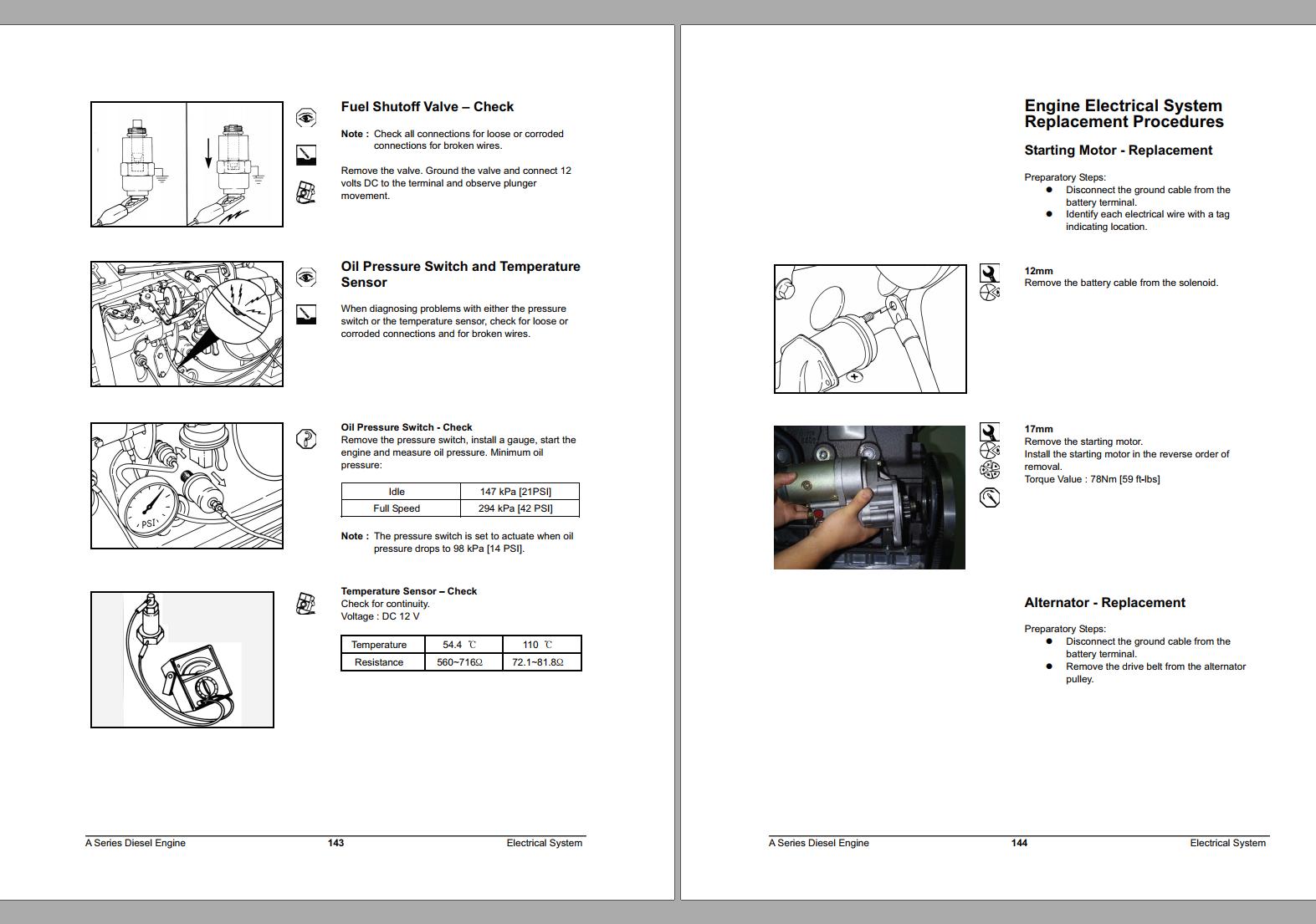 Fuel Shutoff Valve – Check

Note : Check all connections for loose or corroded connections for broken wires.

Remove the valve. Ground the valve and connect 12 volts DC to the terminal and observe plunger movement.

Oil Pressure Switch and Temperature Sensor

When diagnosing problems with either the pressure switch or the temperature sensor, check for loose or corroded connections and for broken wires.

PSI

Oil Pressure Switch - Check
Remove the pressure switch, install a gauge, start the engine and measure oil pressure. Minimum oil pressure:

| Idle | 147 kPa [21PSI] |
|---|---|
| Full Speed | 294 kPa [42 PSI] |

Note : The pressure switch is set to actuate when oil pressure drops to 98 kPa [14 PSI].

Temperature Sensor – Check
Check for continuity.
Voltage : DC 12 V

| Temperature | 54.4 ℃ | 110 ℃ |
|---|---|---|
| Resistance | 560~716Ω | 72.1~81.8Ω |

A Series Diesel Engine 143 Electrical System

Engine Electrical System Replacement Procedures

Starting Motor - Replacement

Preparatory Steps:
● Disconnect the ground cable from the battery terminal.
● Identify each electrical wire with a tag indicating location.

12mm
Remove the battery cable from the solenoid.

17mm
Remove the starting motor.
Install the starting motor in the reverse order of removal.
Torque Value : 78Nm [59 ft-lbs]

Alternator - Replacement

Preparatory Steps:
● Disconnect the ground cable from the battery terminal.
● Remove the drive belt from the alternator pulley.

A Series Diesel Engine 144 Electrical System