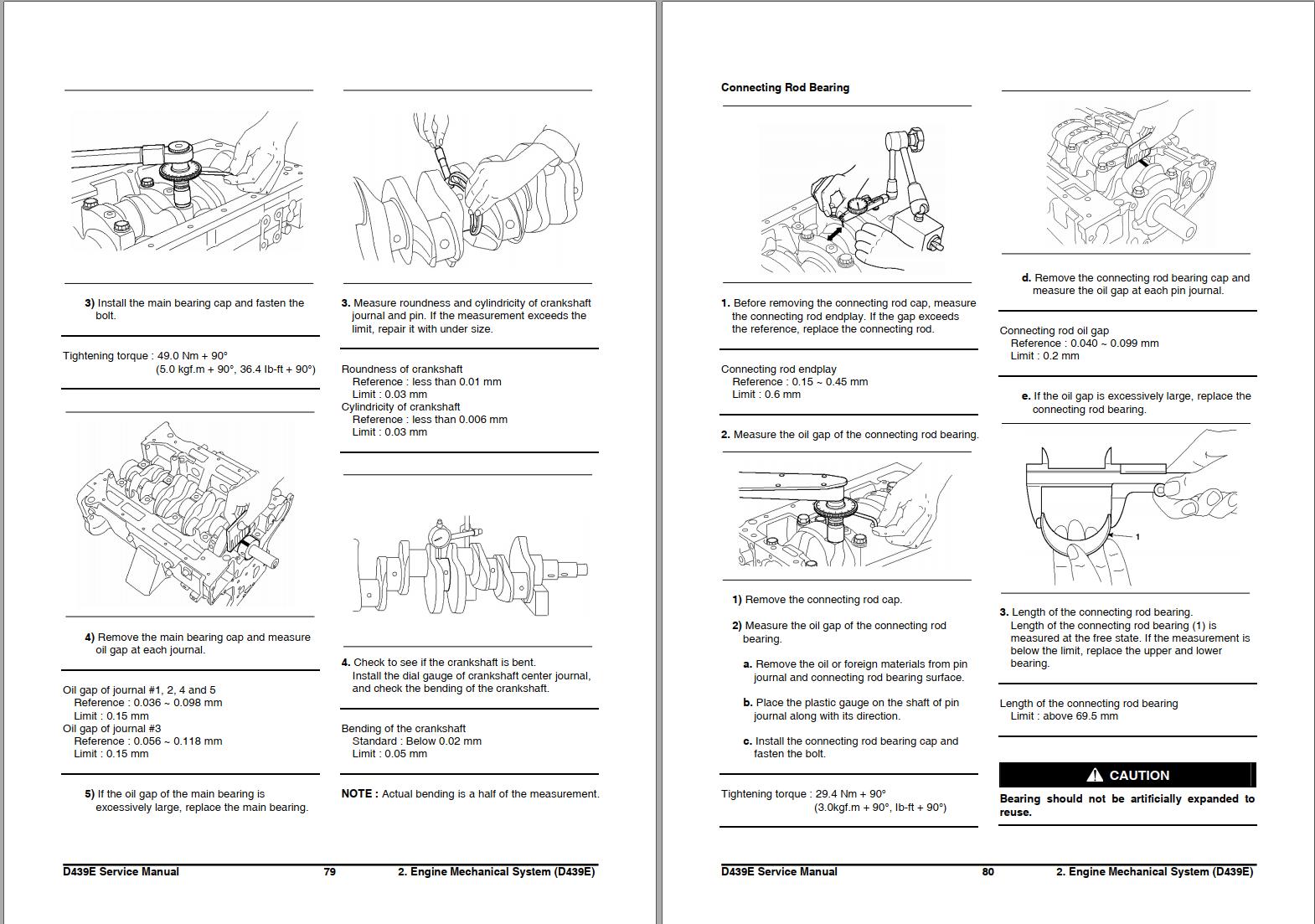 3) Install the main bearing cap and fasten the bolt.

Tightening torque : 49.0 Nm + 90°
(5.0 kgf.m + 90°, 36.4 lb-ft + 90°)

4) Remove the main bearing cap and measure oil gap at each journal.

Oil gap of journal #1, 2, 4 and 5
Reference : 0.036 ~ 0.098 mm
Limit : 0.15 mm
Oil gap of journal #3
Reference : 0.056 ~ 0.118 mm
Limit : 0.15 mm

5) If the oil gap of the main bearing is excessively large, replace the main bearing.

3. Measure roundness and cylindricity of crankshaft journal and pin. If the measurement exceeds the limit, repair it with under size.

Roundness of crankshaft
Reference : less than 0.01 mm
Limit : 0.03 mm
Cylindricity of crankshaft
Reference : less than 0.006 mm
Limit : 0.03 mm

4. Check to see if the crankshaft is bent.
Install the dial gauge of crankshaft center journal, and check the bending of the crankshaft.

Bending of the crankshaft
Standard : Below 0.02 mm
Limit : 0.05 mm

NOTE : Actual bending is a half of the measurement.

D439E Service Manual 79 2. Engine Mechanical System (D439E)

Connecting Rod Bearing

1. Before removing the connecting rod cap, measure the connecting rod endplay. If the gap exceeds the reference, replace the connecting rod.

Connecting rod endplay
Reference : 0.15 ~ 0.45 mm
Limit : 0.6 mm

2. Measure the oil gap of the connecting rod bearing.

1) Remove the connecting rod cap.

2) Measure the oil gap of the connecting rod bearing.

a. Remove the oil or foreign materials from pin journal and connecting rod bearing surface.

b. Place the plastic gauge on the shaft of pin journal along with its direction.

c. Install the connecting rod bearing cap and fasten the bolt.

Tightening torque : 29.4 Nm + 90°
(3.0kgf.m + 90°, lb-ft + 90°)

d. Remove the connecting rod bearing cap and measure the oil gap at each pin journal.

Connecting rod oil gap
Reference : 0.040 ~ 0.099 mm
Limit : 0.2 mm

e. If the oil gap is excessively large, replace the connecting rod bearing.

1

3. Length of the connecting rod bearing.
Length of the connecting rod bearing (1) is measured at the free state. If the measurement is below the limit, replace the upper and lower bearing.

Length of the connecting rod bearing
Limit : above 69.5 mm

CAUTION
Bearing should not be artificially expanded to reuse.

D439E Service Manual 80 2. Engine Mechanical System (D439E)