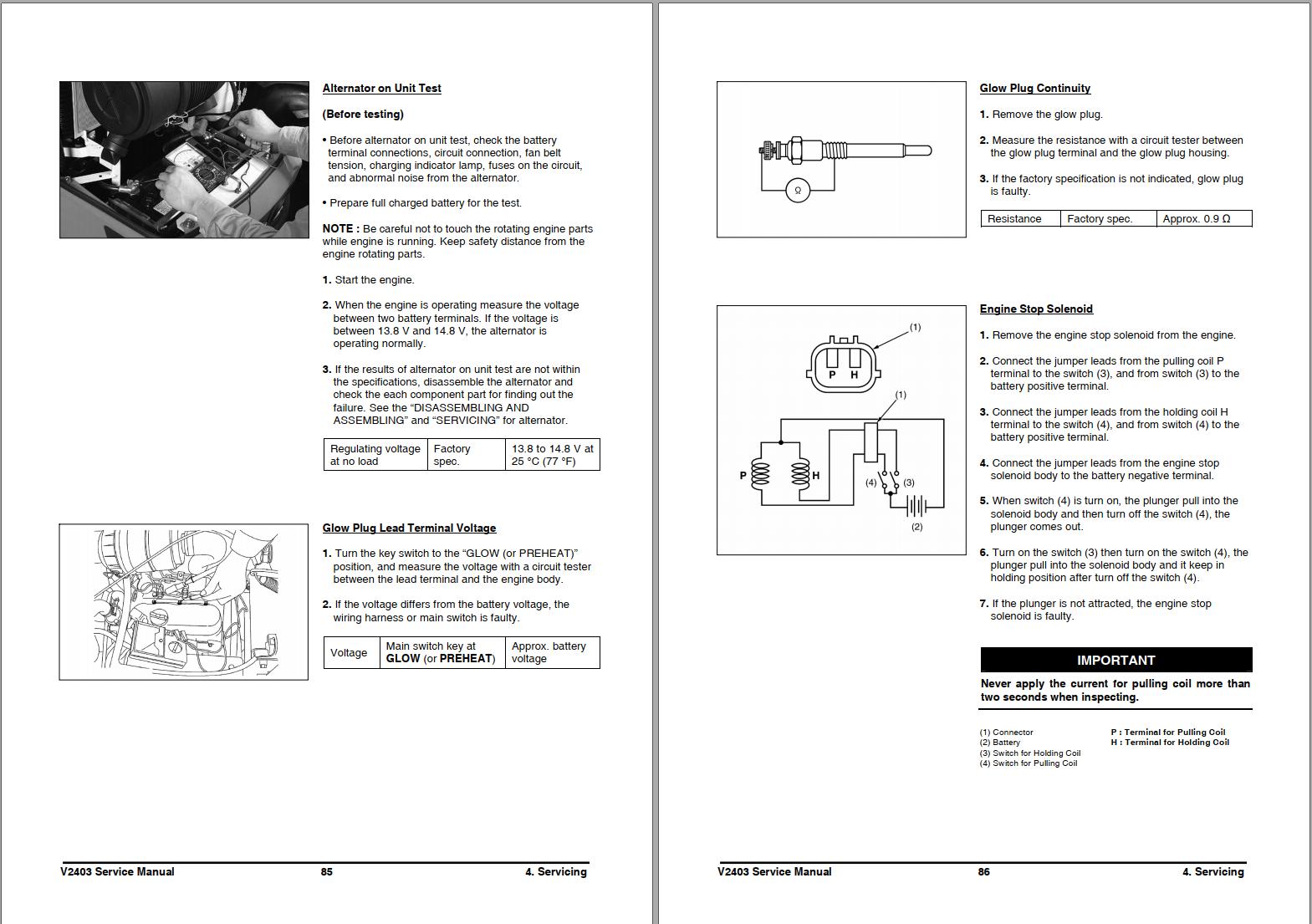 Alternator on Unit Test

(Before testing)

• Before alternator on unit test, check the battery terminal connections, circuit connection, fan belt tension, charging indicator lamp, fuses on the circuit, and abnormal noise from the alternator.

• Prepare full charged battery for the test.

NOTE : Be careful not to touch the rotating engine parts while engine is running. Keep safety distance from the engine rotating parts.

1. Start the engine.

2. When the engine is operating measure the voltage between two battery terminals. If the voltage is between 13.8 V and 14.8 V, the alternator is operating normally.

3. If the results of alternator on unit test are not within the specifications, disassemble the alternator and check the each component part for finding out the failure. See the “DISASSEMBLING AND ASSEMBLING” and “SERVICING” for alternator.

| Regulating voltage at no load | Factory spec. | 13.8 to 14.8 V at 25 °C (77 °F) |
|---|---|---|

Glow Plug Lead Terminal Voltage

1. Turn the key switch to the “GLOW (or PREHEAT)” position, and measure the voltage with a circuit tester between the lead terminal and the engine body.

2. If the voltage differs from the battery voltage, the wiring harness or main switch is faulty.

| Voltage | Main switch key at GLOW (or PREHEAT) | Approx. battery voltage |
|---|---|---|

V2403 Service Manual 85 4. Servicing

Ω

Glow Plug Continuity

1. Remove the glow plug.

2. Measure the resistance with a circuit tester between the glow plug terminal and the glow plug housing.

3. If the factory specification is not indicated, glow plug is faulty.

| Resistance | Factory spec. | Approx. 0.9 Ω |
|---|---|---|

(1) P H (1) P H (4) (3) (2)

Engine Stop Solenoid

1. Remove the engine stop solenoid from the engine.

2. Connect the jumper leads from the pulling coil P terminal to the switch (3), and from switch (3) to the battery positive terminal.

3. Connect the jumper leads from the holding coil H terminal to the switch (4), and from switch (4) to the battery positive terminal.

4. Connect the jumper leads from the engine stop solenoid body to the battery negative terminal.

5. When switch (4) is turn on, the plunger pull into the solenoid body and then turn off the switch (4), the plunger comes out.

6. Turn on the switch (3) then turn on the switch (4), the plunger pull into the solenoid body and it keep in holding position after turn off the switch (4).

7. If the plunger is not attracted, the engine stop solenoid is faulty.

IMPORTANT

Never apply the current for pulling coil more than two seconds when inspecting.

(1) Connector
(2) Battery
(3) Switch for Holding Coil
(4) Switch for Pulling Coil

P : Terminal for Pulling Coil
H : Terminal for Holding Coil

V2403 Service Manual 86 4. Servicing