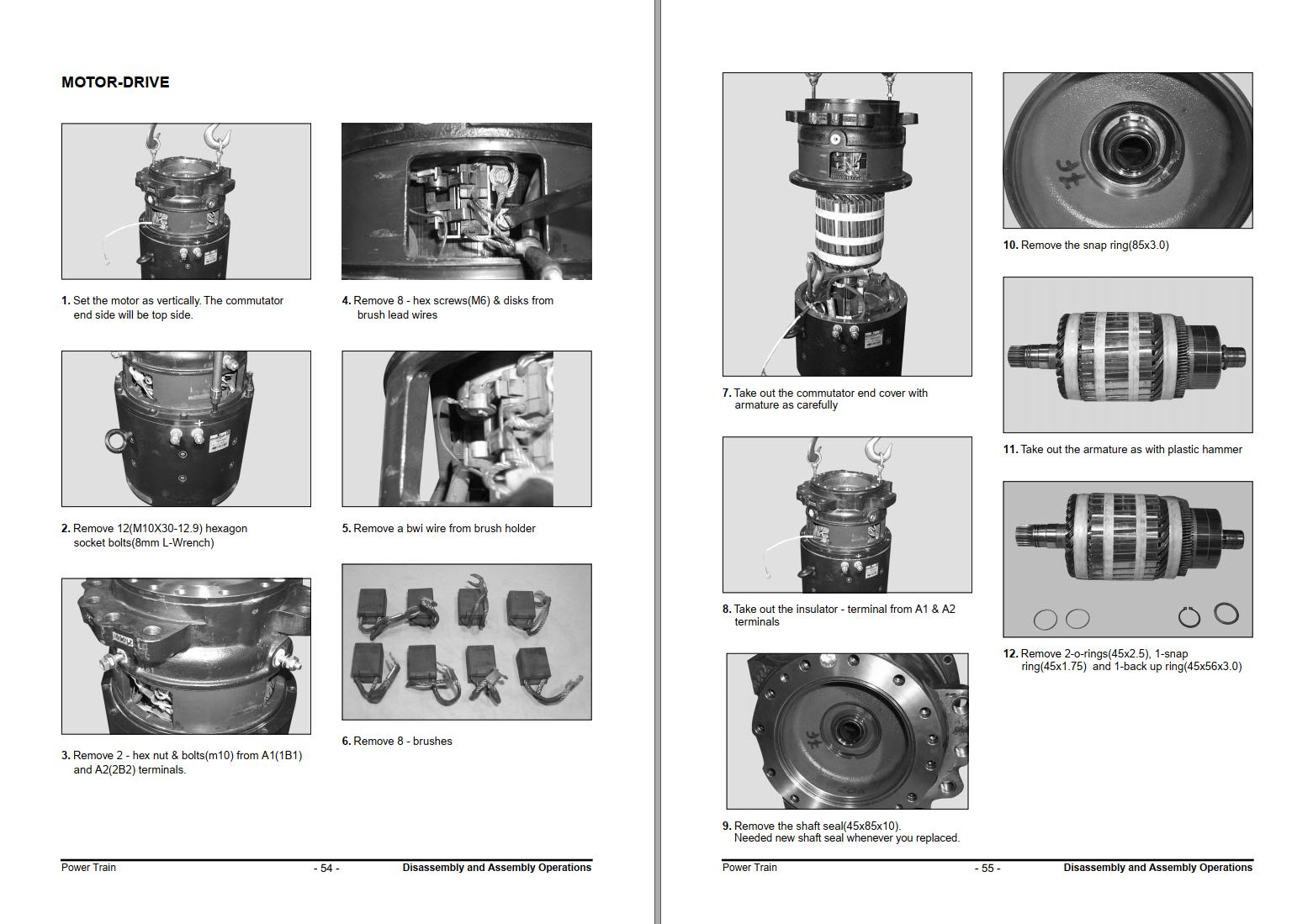 MOTOR-DRIVE

1. Set the motor as vertically. The commutator end side will be top side.

2. Remove 12(M10X30-12.9) hexagon socket bolts(8mm L-Wrench)

3. Remove 2 - hex nut & bolts(m10) from A1(1B1) and A2(2B2) terminals.

4. Remove 8 - hex screws(M6) & disks from brush lead wires

5. Remove a bwi wire from brush holder

6. Remove 8 - brushes

Power Train - 54 - Disassembly and Assembly Operations

7. Take out the commutator end cover with armature as carefully

8. Take out the insulator - terminal from A1 & A2 terminals

9. Remove the shaft seal(45x85x10). Needed new shaft seal whenever you replaced.

10. Remove the snap ring(85x3.0)

11. Take out the armature as with plastic hammer

12. Remove 2-o-rings(45x2.5), 1-snap ring(45x1.75) and 1-back up ring(45x56x3.0)

Power Train - 55 - Disassembly and Assembly Operations