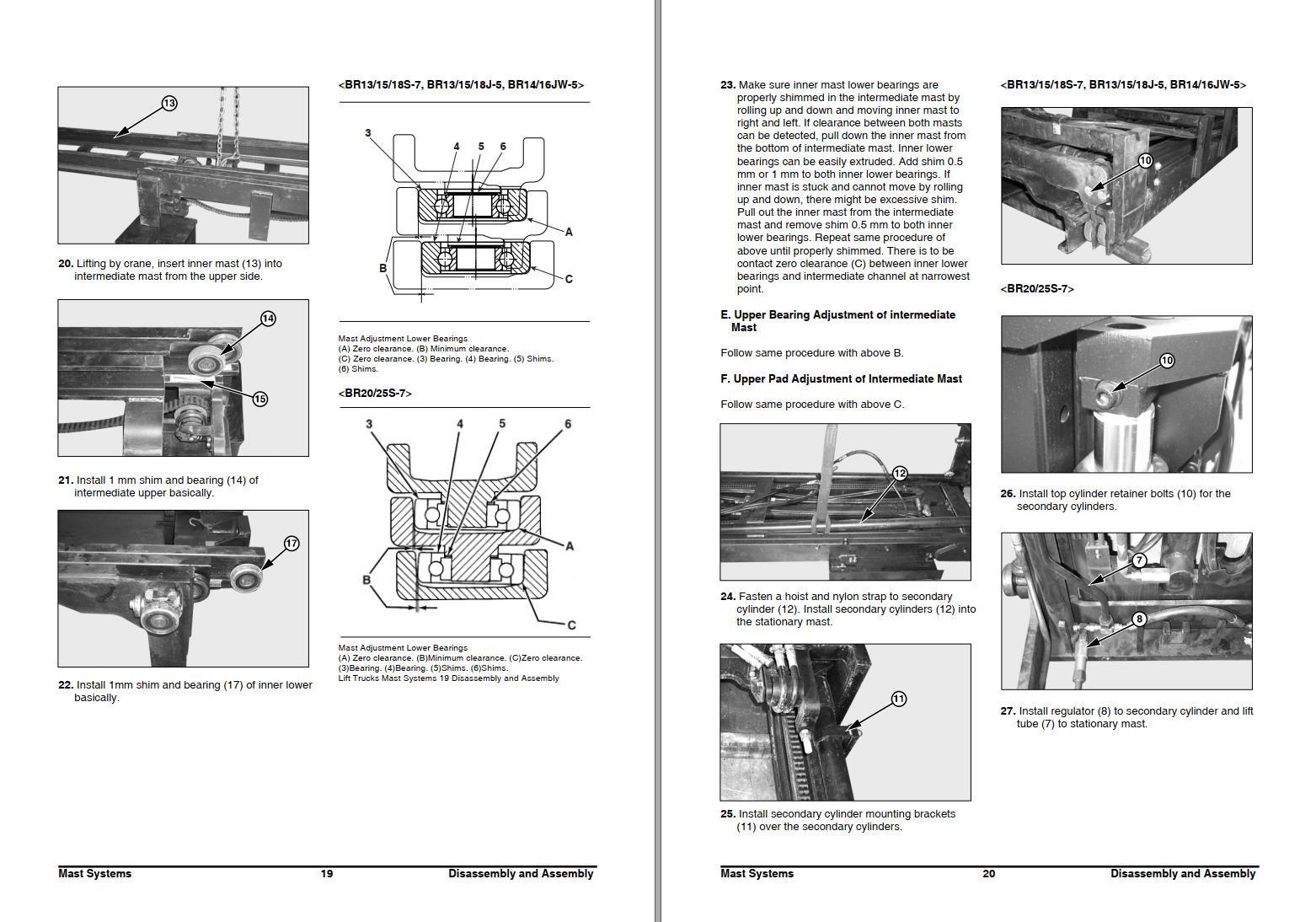 13

20. Lifting by crane, insert inner mast (13) into intermediate mast from the upper side.

14

15

21. Install 1 mm shim and bearing (14) of intermediate upper basically.

17

22. Install 1mm shim and bearing (17) of inner lower basically.

<BR13/15/18S-7, BR13/15/18J-5, BR14/16JW-5>

3 4 5 6 A B C

Mast Adjustment Lower Bearings
(A) Zero clearance. (B) Minimum clearance.
(C) Zero clearance. (3) Bearing. (4) Bearing. (5) Shims.
(6) Shims.

<BR20/25S-7>

3 4 5 6 A B C

Mast Adjustment Lower Bearings
(A) Zero clearance. (B)Minimum clearance. (C)Zero clearance.
(3)Bearing. (4)Bearing. (5)Shims. (6)Shims.
Lift Trucks Mast Systems 19 Disassembly and Assembly

Mast Systems 19 Disassembly and Assembly

23. Make sure inner mast lower bearings are properly shimmed in the intermediate mast by rolling up and down and moving inner mast to right and left. If clearance between both masts can be detected, pull down the inner mast from the bottom of intermediate mast. Inner lower bearings can be easily extruded. Add shim 0.5 mm or 1 mm to both inner lower bearings. If inner mast is stuck and cannot move by rolling up and down, there might be excessive shim. Pull out the inner mast from the intermediate mast and remove shim 0.5 mm to both inner lower bearings. Repeat same procedure of above until properly shimmed. There is to be contact zero clearance (C) between inner lower bearings and intermediate channel at narrowest point.

E. Upper Bearing Adjustment of intermediate Mast

Follow same procedure with above B.

F. Upper Pad Adjustment of Intermediate Mast

Follow same procedure with above C.

12

24. Fasten a hoist and nylon strap to secondary cylinder (12). Install secondary cylinders (12) into the stationary mast.

11

25. Install secondary cylinder mounting brackets (11) over the secondary cylinders.

<BR13/15/18S-7, BR13/15/18J-5, BR14/16JW-5>

10

<BR20/25S-7>

10

26. Install top cylinder retainer bolts (10) for the secondary cylinders.

7

8

27. Install regulator (8) to secondary cylinder and lift tube (7) to stationary mast.

Mast Systems 20 Disassembly and Assembly