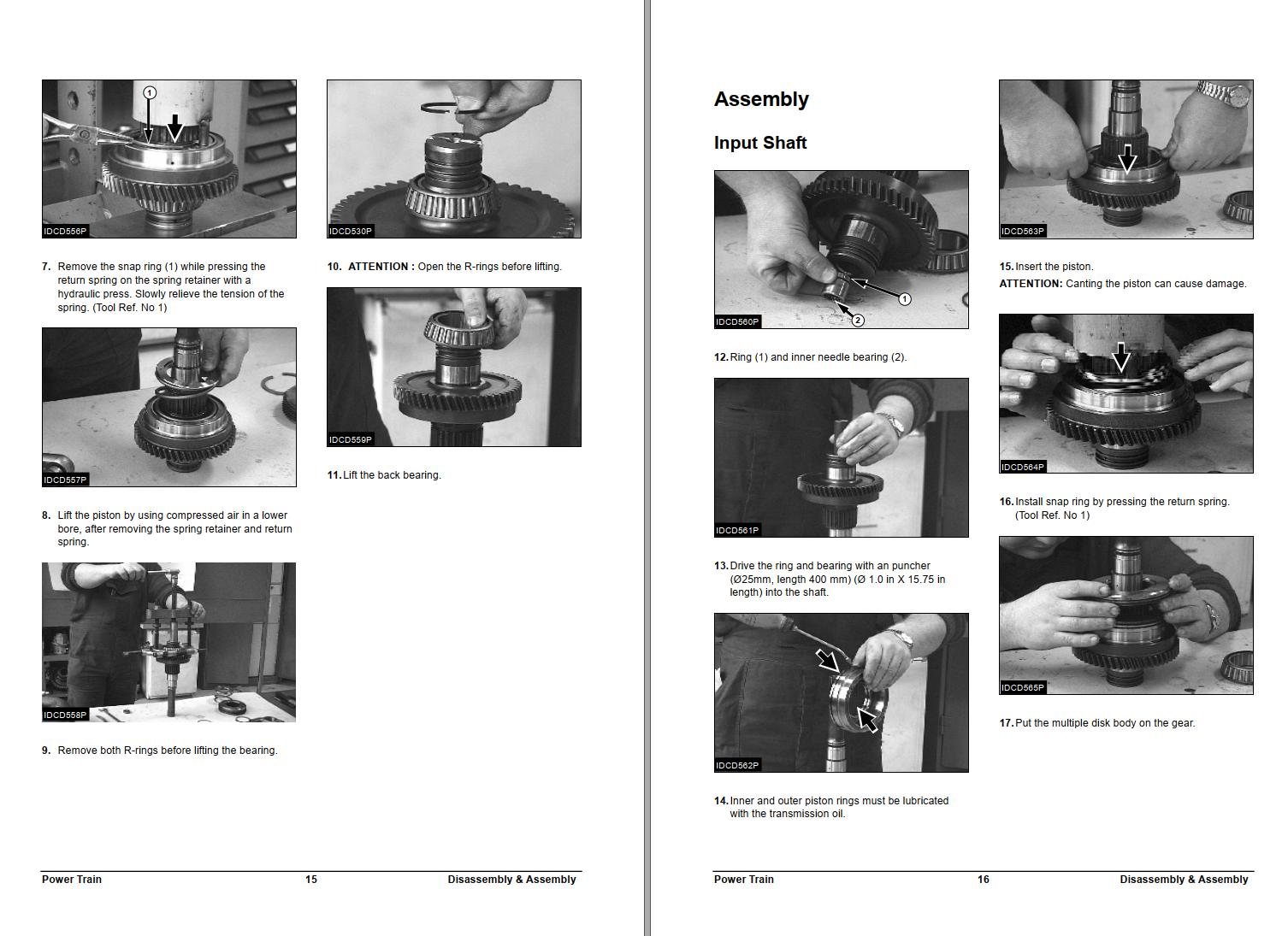 1

IDCD556P

7. Remove the snap ring (1) while pressing the return spring on the spring retainer with a hydraulic press. Slowly relieve the tension of the spring. (Tool Ref. No 1)

IDCD557P

8. Lift the piston by using compressed air in a lower bore, after removing the spring retainer and return spring.

IDCD558P

9. Remove both R-rings before lifting the bearing.

IDCD530P

10. ATTENTION : Open the R-rings before lifting.

IDCD559P

11. Lift the back bearing.

Power Train 15 Disassembly & Assembly

Assembly

Input Shaft

1

2

IDCD560P

12. Ring (1) and inner needle bearing (2).

IDCD561P

13. Drive the ring and bearing with an puncher (Ø25mm, length 400 mm) (Ø 1.0 in X 15.75 in length) into the shaft.

IDCD562P

14. Inner and outer piston rings must be lubricated with the transmission oil.

IDCD563P

15. Insert the piston.
ATTENTION: Canting the piston can cause damage.

IDCD564P

16. Install snap ring by pressing the return spring. (Tool Ref. No 1)

IDCD565P

17. Put the multiple disk body on the gear.

Power Train 16 Disassembly & Assembly