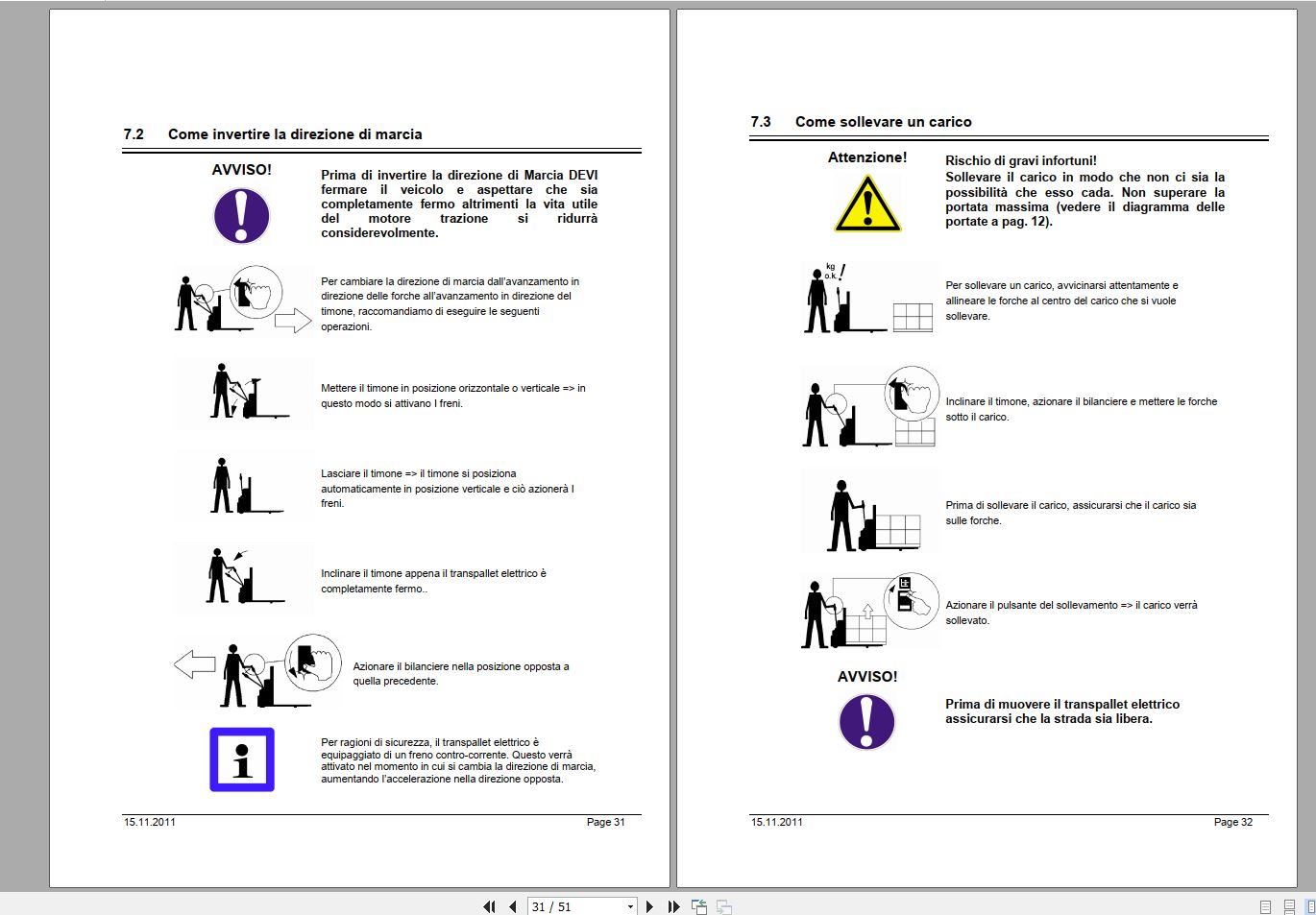 7.2 Come invertire la direzione di marcia

AVVISO!

Prima di invertire la direzione di Marcia DEVI fermare il veicolo e aspettare che sia completamente fermo altrimenti la vita utile del motore trazione si ridurrà considerevolmente.

Per cambiare la direzione di marcia dall'avanzamento in direzione delle forche all'avanzamento in direzione del timone, raccomandiamo di eseguire le seguenti operazioni.

Mettere il timone in posizione orizzontale o verticale => in questo modo si attivano I freni.

Lasciare il timone => il timone si posiziona automaticamente in posizione verticale e ciò azionerà I freni.

Inclinare il timone appena il transpallet elettrico è completamente fermo..

Azionare il bilanciere nella posizione opposta a quella precedente.

Per ragioni di sicurezza, il transpallet elettrico è equipaggiato di un freno contro-corrente. Questo verrà attivato nel momento in cui si cambia la direzione di marcia, aumentando l'accelerazione nella direzione opposta.

15.11.2011 Page 31

7.3 Come sollevare un carico

Attenzione!

Rischio di gravi infortuni!
Sollevare il carico in modo che non ci sia la possibilità che esso cada. Non superare la portata massima (vedere il diagramma delle portate a pag. 12).

kg o.k. !

Per sollevare un carico, avvicinarsi attentamente e allineare le forche al centro del carico che si vuole sollevare.

Inclinare il timone, azionare il bilanciere e mettere le forche sotto il carico.

Prima di sollevare il carico, assicurarsi che il carico sia sulle forche.

Azionare il pulsante del sollevamento => il carico verrà sollevato.

AVVISO!

Prima di muovere il transpallet elettrico assicurarsi che la strada sia libera.

15.11.2011 Page 32

31 / 51