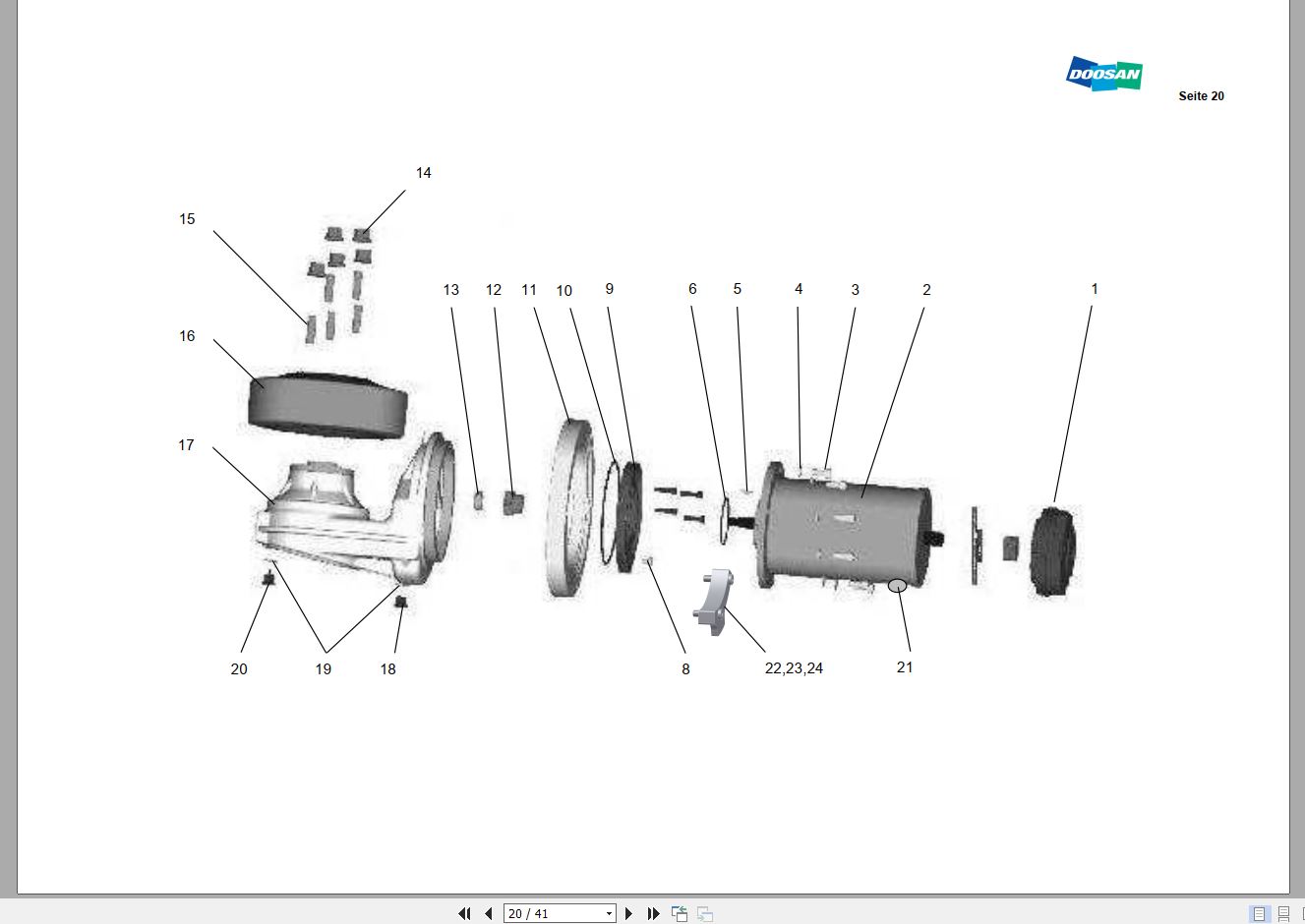 DOOSAN

Seite 20

14
15
13 12 11 10 9 6 5 4 3 2 1
16
17
20 19 18 8 22,23,24 21

20 / 41