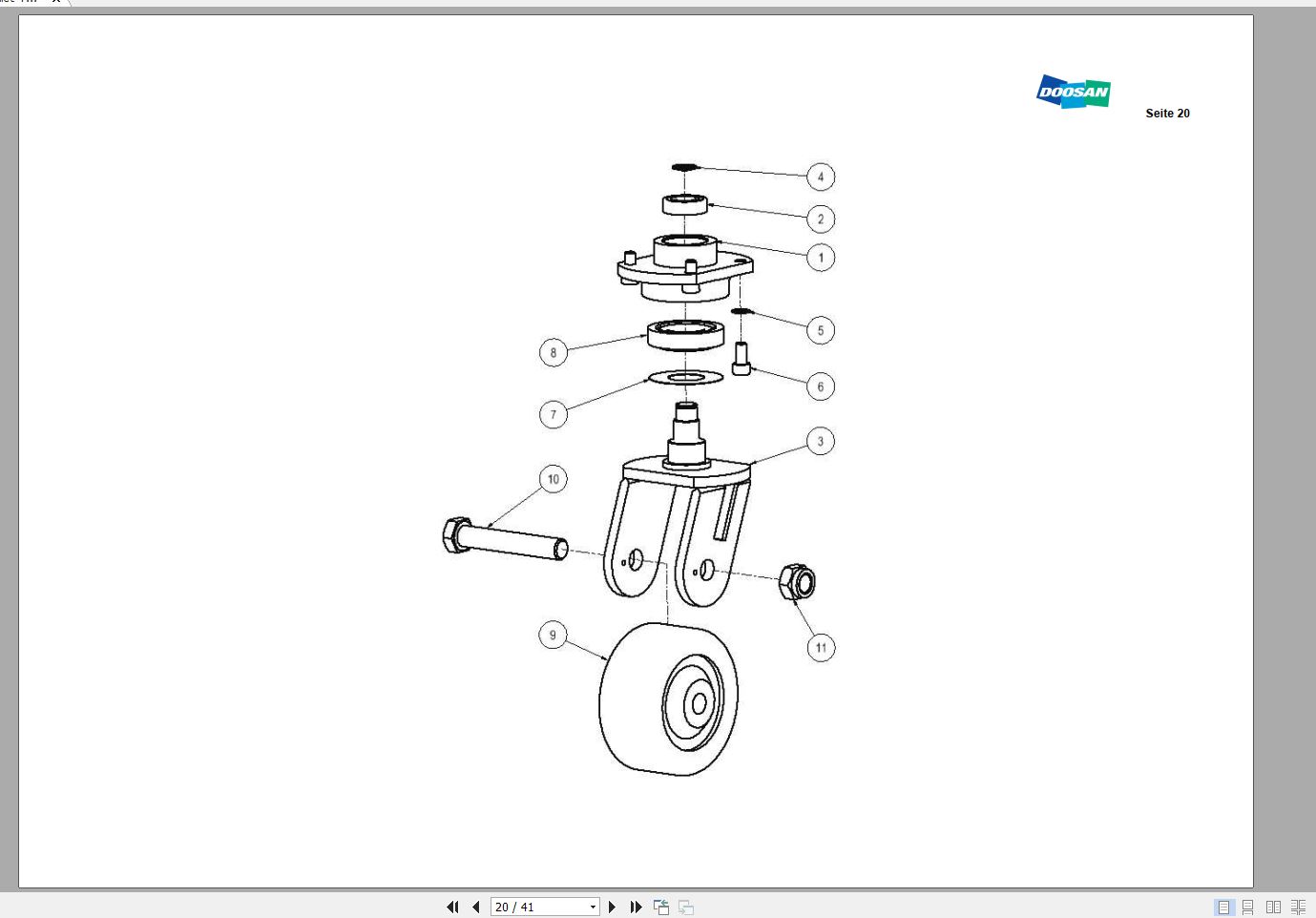 DOOSAN

Seite 20

4
2
1
5
8
6
7
3
10
9
11

20 / 41