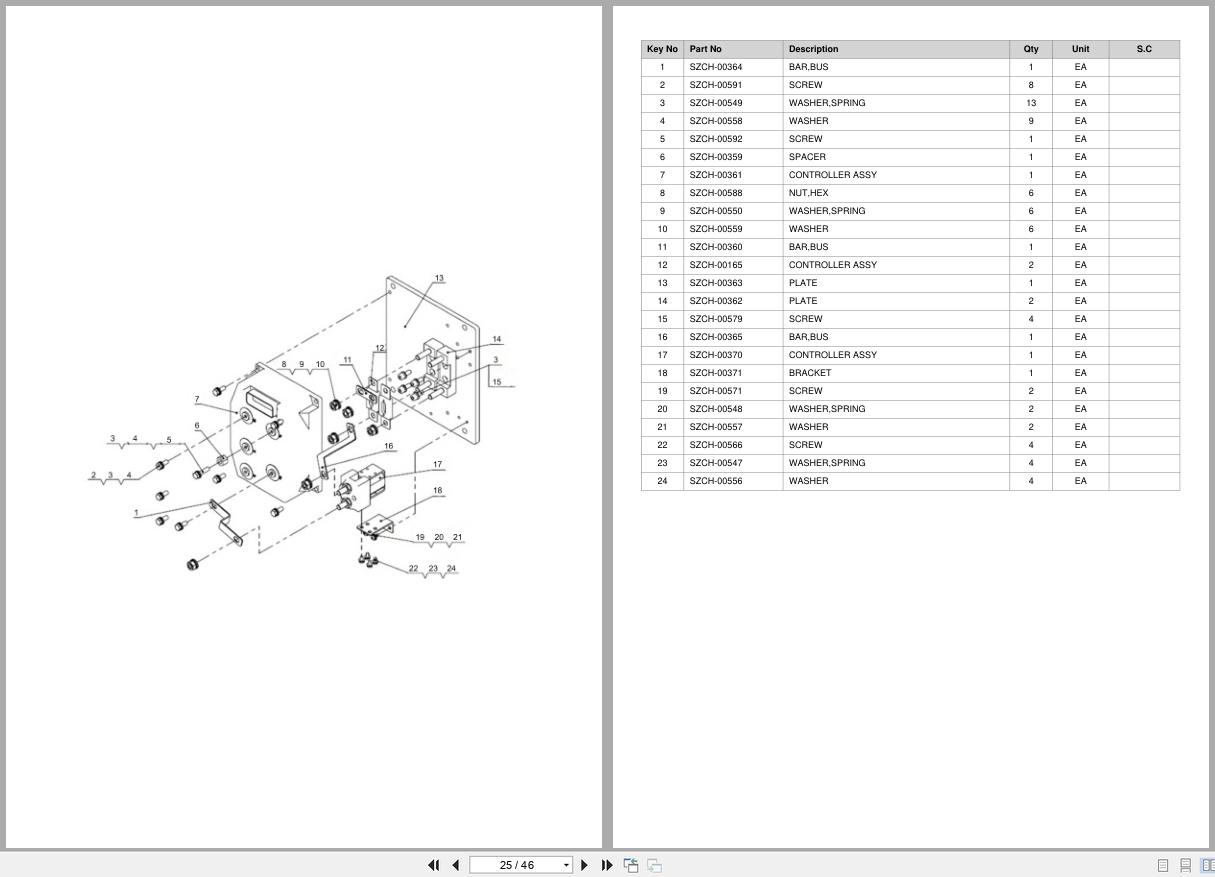 13
14
3
15
8 9 10
11
12
7
6
3 4 5
2 3 4
16
17
18
1
19 20 21
22 23 24

| Key No | Part No | Description | Qty | Unit | S.C |
|---|---|---|---|---|---|
| 1 | SZCH-00364 | BAR,BUS | 1 | EA | |
| 2 | SZCH-00591 | SCREW | 8 | EA | |
| 3 | SZCH-00549 | WASHER,SPRING | 13 | EA | |
| 4 | SZCH-00558 | WASHER | 9 | EA | |
| 5 | SZCH-00592 | SCREW | 1 | EA | |
| 6 | SZCH-00359 | SPACER | 1 | EA | |
| 7 | SZCH-00361 | CONTROLLER ASSY | 1 | EA | |
| 8 | SZCH-00588 | NUT,HEX | 6 | EA | |
| 9 | SZCH-00550 | WASHER,SPRING | 6 | EA | |
| 10 | SZCH-00559 | WASHER | 6 | EA | |
| 11 | SZCH-00360 | BAR,BUS | 1 | EA | |
| 12 | SZCH-00165 | CONTROLLER ASSY | 2 | EA | |
| 13 | SZCH-00363 | PLATE | 1 | EA | |
| 14 | SZCH-00362 | PLATE | 2 | EA | |
| 15 | SZCH-00579 | SCREW | 4 | EA | |
| 16 | SZCH-00365 | BAR,BUS | 1 | EA | |
| 17 | SZCH-00370 | CONTROLLER ASSY | 1 | EA | |
| 18 | SZCH-00371 | BRACKET | 1 | EA | |
| 19 | SZCH-00571 | SCREW | 2 | EA | |
| 20 | SZCH-00548 | WASHER,SPRING | 2 | EA | |
| 21 | SZCH-00557 | WASHER | 2 | EA | |
| 22 | SZCH-00566 | SCREW | 4 | EA | |
| 23 | SZCH-00547 | WASHER,SPRING | 4 | EA | |
| 24 | SZCH-00556 | WASHER | 4 | EA | |

25 / 46