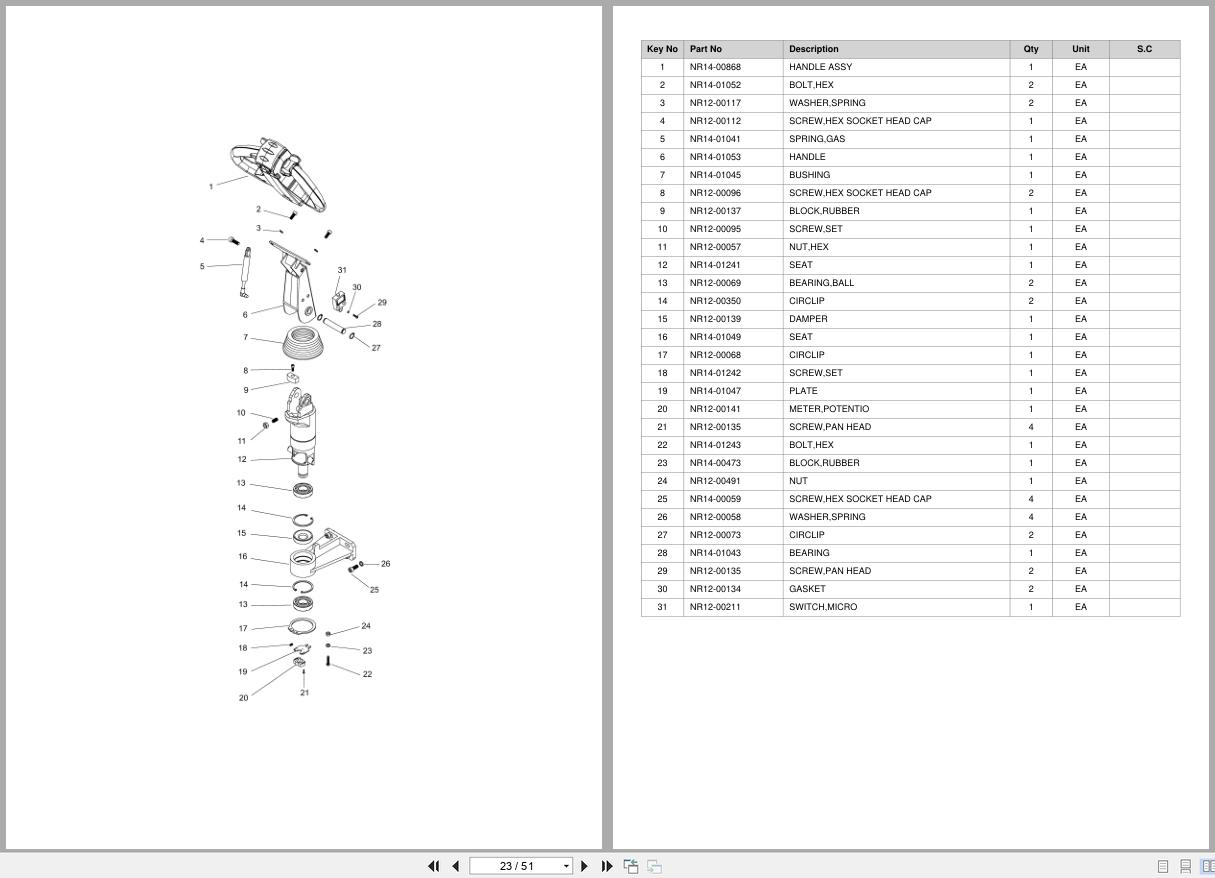 1
2
3
4
5
31
30
29
6
28
7
27
8
9
10
11
12
13
14
15
16
26
25
14
13
17
24
18
23
19
22
20
21

| Key No | Part No | Description | Qty | Unit | S.C |
|---|---|---|---|---|---|
| 1 | NR14-00868 | HANDLE ASSY | 1 | EA | |
| 2 | NR14-01052 | BOLT,HEX | 2 | EA | |
| 3 | NR12-00117 | WASHER,SPRING | 2 | EA | |
| 4 | NR12-00112 | SCREW,HEX SOCKET HEAD CAP | 1 | EA | |
| 5 | NR14-01041 | SPRING,GAS | 1 | EA | |
| 6 | NR14-01053 | HANDLE | 1 | EA | |
| 7 | NR14-01045 | BUSHING | 1 | EA | |
| 8 | NR12-00096 | SCREW,HEX SOCKET HEAD CAP | 2 | EA | |
| 9 | NR12-00137 | BLOCK,RUBBER | 1 | EA | |
| 10 | NR12-00095 | SCREW,SET | 1 | EA | |
| 11 | NR12-00057 | NUT,HEX | 1 | EA | |
| 12 | NR14-01241 | SEAT | 1 | EA | |
| 13 | NR12-00069 | BEARING,BALL | 2 | EA | |
| 14 | NR12-00350 | CIRCLIP | 2 | EA | |
| 15 | NR12-00139 | DAMPER | 1 | EA | |
| 16 | NR14-01049 | SEAT | 1 | EA | |
| 17 | NR12-00068 | CIRCLIP | 1 | EA | |
| 18 | NR14-01242 | SCREW,SET | 1 | EA | |
| 19 | NR14-01047 | PLATE | 1 | EA | |
| 20 | NR12-00141 | METER,POTENTIO | 1 | EA | |
| 21 | NR12-00135 | SCREW,PAN HEAD | 4 | EA | |
| 22 | NR14-01243 | BOLT,HEX | 1 | EA | |
| 23 | NR14-00473 | BLOCK,RUBBER | 1 | EA | |
| 24 | NR12-00491 | NUT | 1 | EA | |
| 25 | NR14-00059 | SCREW,HEX SOCKET HEAD CAP | 4 | EA | |
| 26 | NR12-00058 | WASHER,SPRING | 4 | EA | |
| 27 | NR12-00073 | CIRCLIP | 2 | EA | |
| 28 | NR14-01043 | BEARING | 1 | EA | |
| 29 | NR12-00135 | SCREW,PAN HEAD | 2 | EA | |
| 30 | NR12-00134 | GASKET | 2 | EA | |
| 31 | NR12-00211 | SWITCH,MICRO | 1 | EA | |

23 / 51