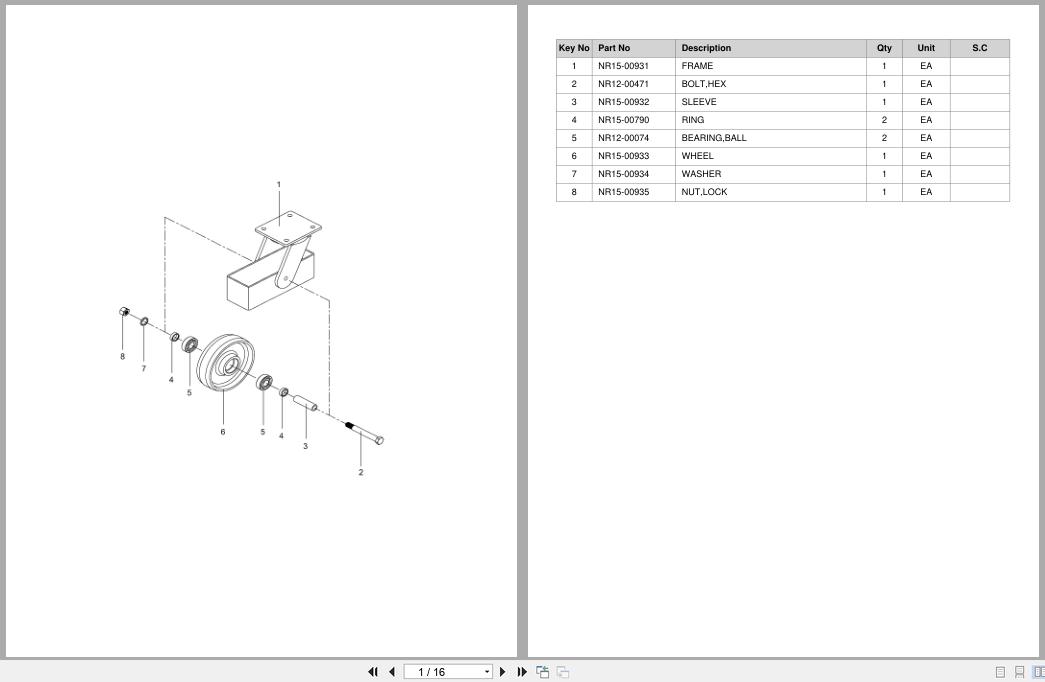 1
8
7
4
5
6
5
4
3
2

| Key No | Part No | Description | Qty | Unit | S.C |
|---|---|---|---|---|---|
| 1 | NR15-00931 | FRAME | 1 | EA | |
| 2 | NR12-00471 | BOLT,HEX | 1 | EA | |
| 3 | NR15-00932 | SLEEVE | 1 | EA | |
| 4 | NR15-00790 | RING | 2 | EA | |
| 5 | NR12-00074 | BEARING,BALL | 2 | EA | |
| 6 | NR15-00933 | WHEEL | 1 | EA | |
| 7 | NR15-00934 | WASHER | 1 | EA | |
| 8 | NR15-00935 | NUT,LOCK | 1 | EA | |

1 / 16