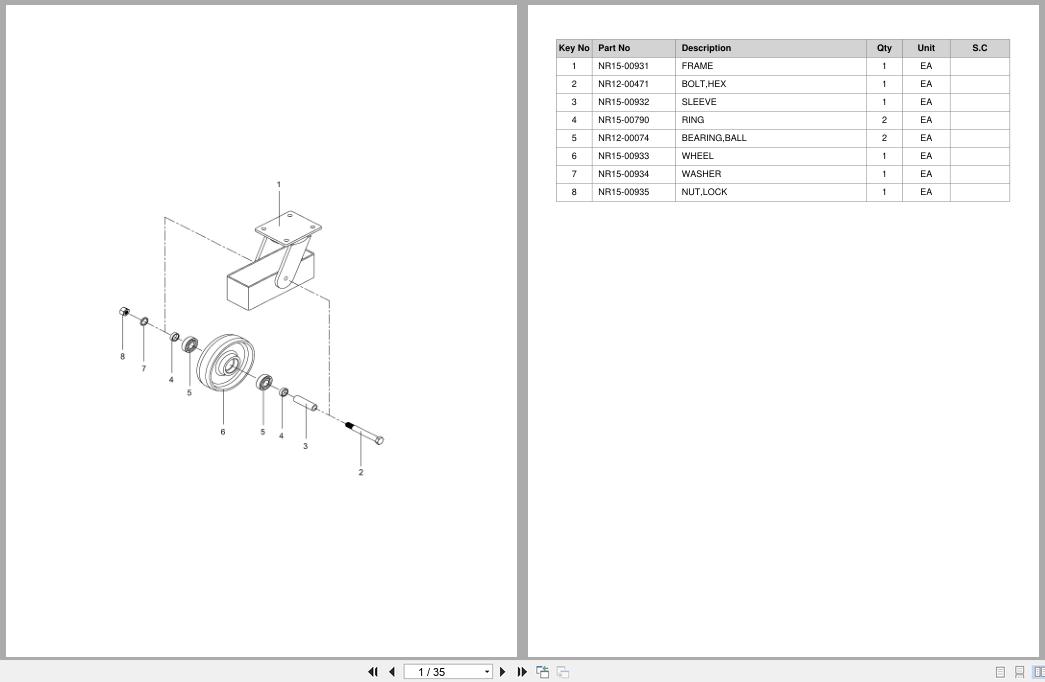 1

8
7
4
5
6
5
4
3
2

| Key No | Part No | Description | Qty | Unit | S.C |
|---|---|---|---|---|---|
| 1 | NR15-00931 | FRAME | 1 | EA | |
| 2 | NR12-00471 | BOLT,HEX | 1 | EA | |
| 3 | NR15-00932 | SLEEVE | 1 | EA | |
| 4 | NR15-00790 | RING | 2 | EA | |
| 5 | NR12-00074 | BEARING,BALL | 2 | EA | |
| 6 | NR15-00933 | WHEEL | 1 | EA | |
| 7 | NR15-00934 | WASHER | 1 | EA | |
| 8 | NR15-00935 | NUT,LOCK | 1 | EA | |

1 / 35