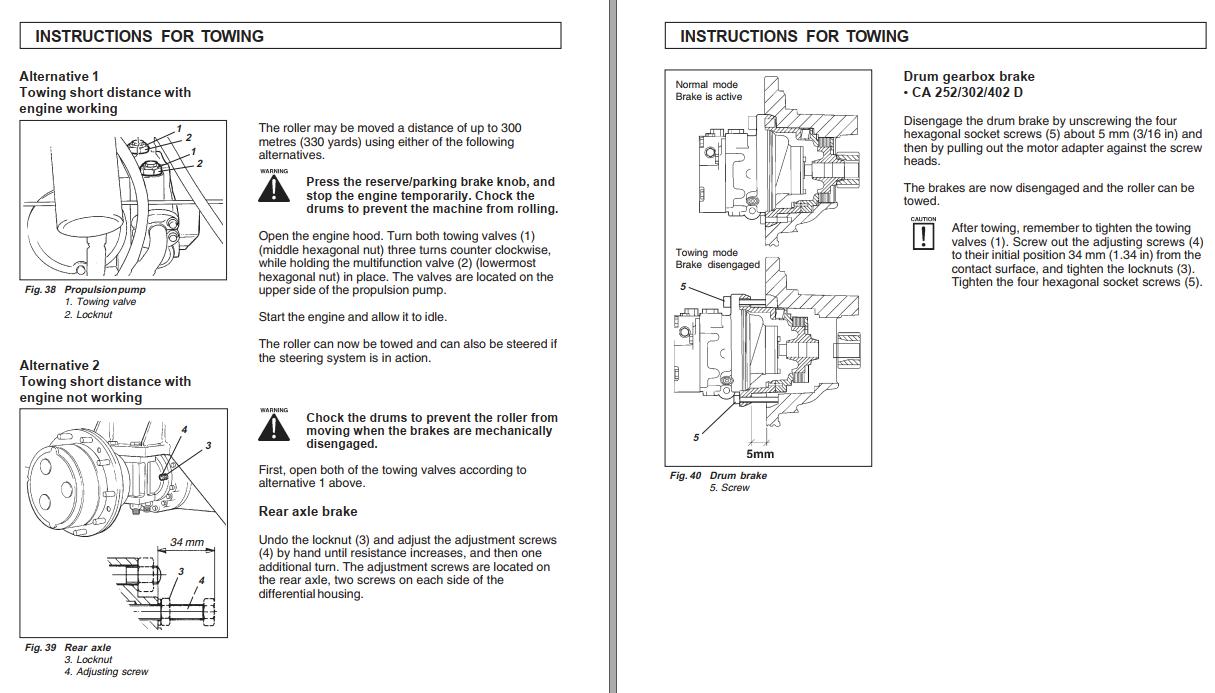 INSTRUCTIONS FOR TOWING

Alternative 1
Towing short distance with engine working

1
2
1
2

Fig. 38 Propulsion pump
1. Towing valve
2. Locknut

The roller may be moved a distance of up to 300 metres (330 yards) using either of the following alternatives.

WARNING

Press the reserve/parking brake knob, and stop the engine temporarily. Chock the drums to prevent the machine from rolling.

Open the engine hood. Turn both towing valves (1) (middle hexagonal nut) three turns counter clockwise, while holding the multifunction valve (2) (lowermost hexagonal nut) in place. The valves are located on the upper side of the propulsion pump.

Start the engine and allow it to idle.

The roller can now be towed and can also be steered if the steering system is in action.

Alternative 2
Towing short distance with engine not working

4
3
34 mm
3
4

Fig. 39 Rear axle
3. Locknut
4. Adjusting screw

WARNING

Chock the drums to prevent the roller from moving when the brakes are mechanically disengaged.

First, open both of the towing valves according to alternative 1 above.

Rear axle brake

Undo the locknut (3) and adjust the adjustment screws (4) by hand until resistance increases, and then one additional turn. The adjustment screws are located on the rear axle, two screws on each side of the differential housing.

INSTRUCTIONS FOR TOWING

Normal mode
Brake is active

Towing mode
Brake disengaged

5
5
5mm

Fig. 40 Drum brake
5. Screw

Drum gearbox brake
• CA 252/302/402 D

Disengage the drum brake by unscrewing the four hexagonal socket screws (5) about 5 mm (3/16 in) and then by pulling out the motor adapter against the screw heads.

The brakes are now disengaged and the roller can be towed.

CAUTION

After towing, remember to tighten the towing valves (1). Screw out the adjusting screws (4) to their initial position 34 mm (1.34 in) from the contact surface, and tighten the locknuts (3). Tighten the four hexagonal socket screws (5).