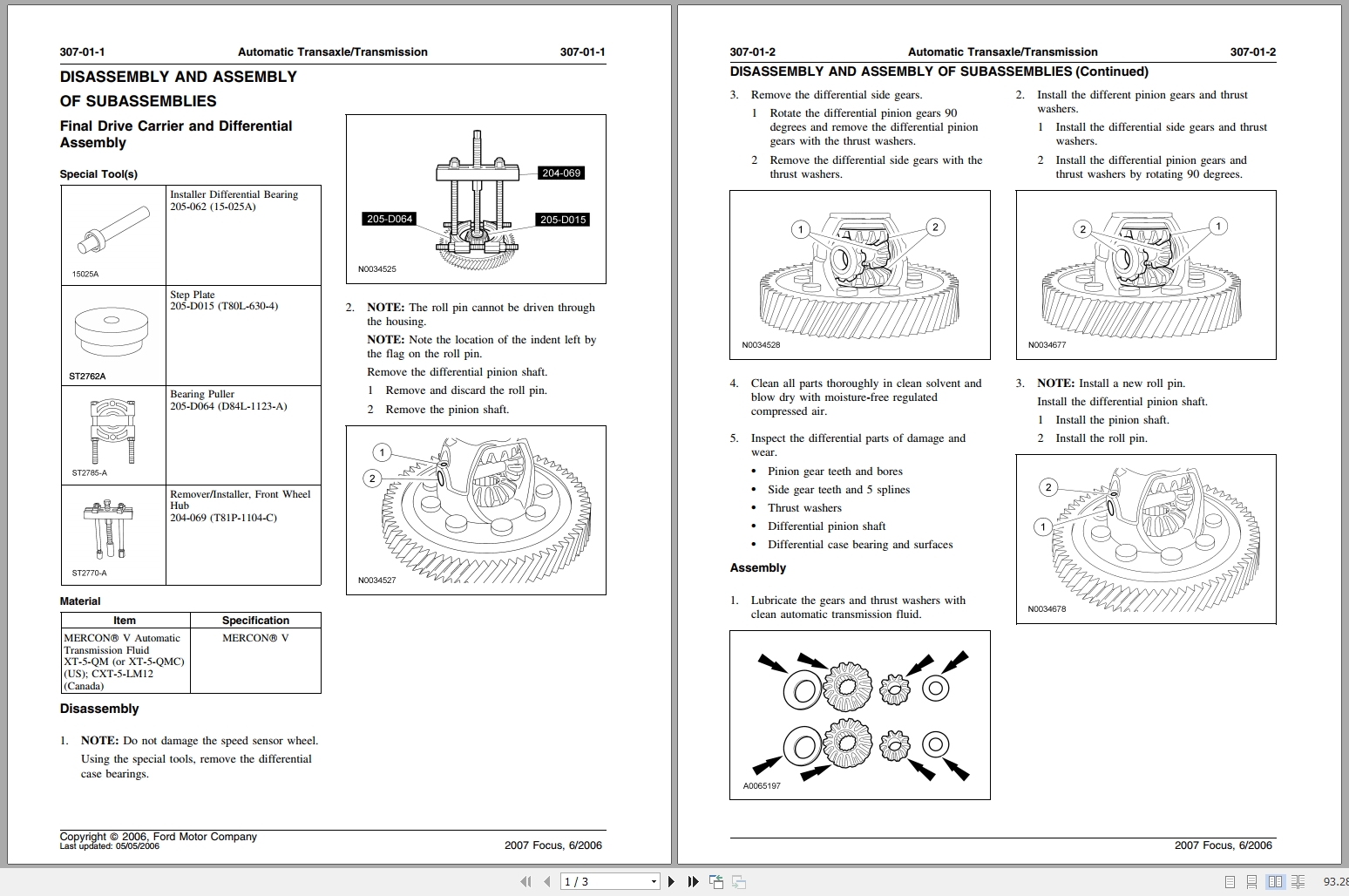 307-01-1 Automatic Transaxle/Transmission 307-01-1

DISASSEMBLY AND ASSEMBLY OF SUBASSEMBLIES

Final Drive Carrier and Differential Assembly

Special Tool(s)

| | |
|---|---|
| 15025A | Installer Differential Bearing 205-062 (15-025A) |
| ST2762A | Step Plate 205-D015 (T80L-630-4) |
| ST2785-A | Bearing Puller 205-D064 (D84L-1123-A) |
| ST2770-A | Remover/Installer, Front Wheel Hub 204-069 (T81P-1104-C) |

Material

| Item | Specification |
|---|---|
| MERCON® V Automatic Transmission Fluid XT-5-QM (or XT-5-QMC) (US); CXT-5-LM12 (Canada) | MERCON® V |

Disassembly

1. NOTE: Do not damage the speed sensor wheel.
Using the special tools, remove the differential case bearings.

204-069
205-D064
205-D015
N0034525

2. NOTE: The roll pin cannot be driven through the housing.
NOTE: Note the location of the indent left by the flag on the roll pin.
Remove the differential pinion shaft.
1 Remove and discard the roll pin.
2 Remove the pinion shaft.

1
2
N0034527

Copyright © 2006, Ford Motor Company
Last updated: 05/05/2006
2007 Focus, 6/2006

307-01-2 Automatic Transaxle/Transmission 307-01-2

DISASSEMBLY AND ASSEMBLY OF SUBASSEMBLIES (Continued)

3. Remove the differential side gears.
1 Rotate the differential pinion gears 90 degrees and remove the differential pinion gears with the thrust washers.
2 Remove the differential side gears with the thrust washers.

1
2
N0034528

4. Clean all parts thoroughly in clean solvent and blow dry with moisture-free regulated compressed air.

5. Inspect the differential parts of damage and wear.
• Pinion gear teeth and bores
• Side gear teeth and 5 splines
• Thrust washers
• Differential pinion shaft
• Differential case bearing and surfaces

Assembly

1. Lubricate the gears and thrust washers with clean automatic transmission fluid.

A0065197

2. Install the different pinion gears and thrust washers.
1 Install the differential side gears and thrust washers.
2 Install the differential pinion gears and thrust washers by rotating 90 degrees.

2
1
N0034677

3. NOTE: Install a new roll pin.
Install the differential pinion shaft.
1 Install the pinion shaft.
2 Install the roll pin.

2
1
N0034678

2007 Focus, 6/2006

1 / 3
93.28