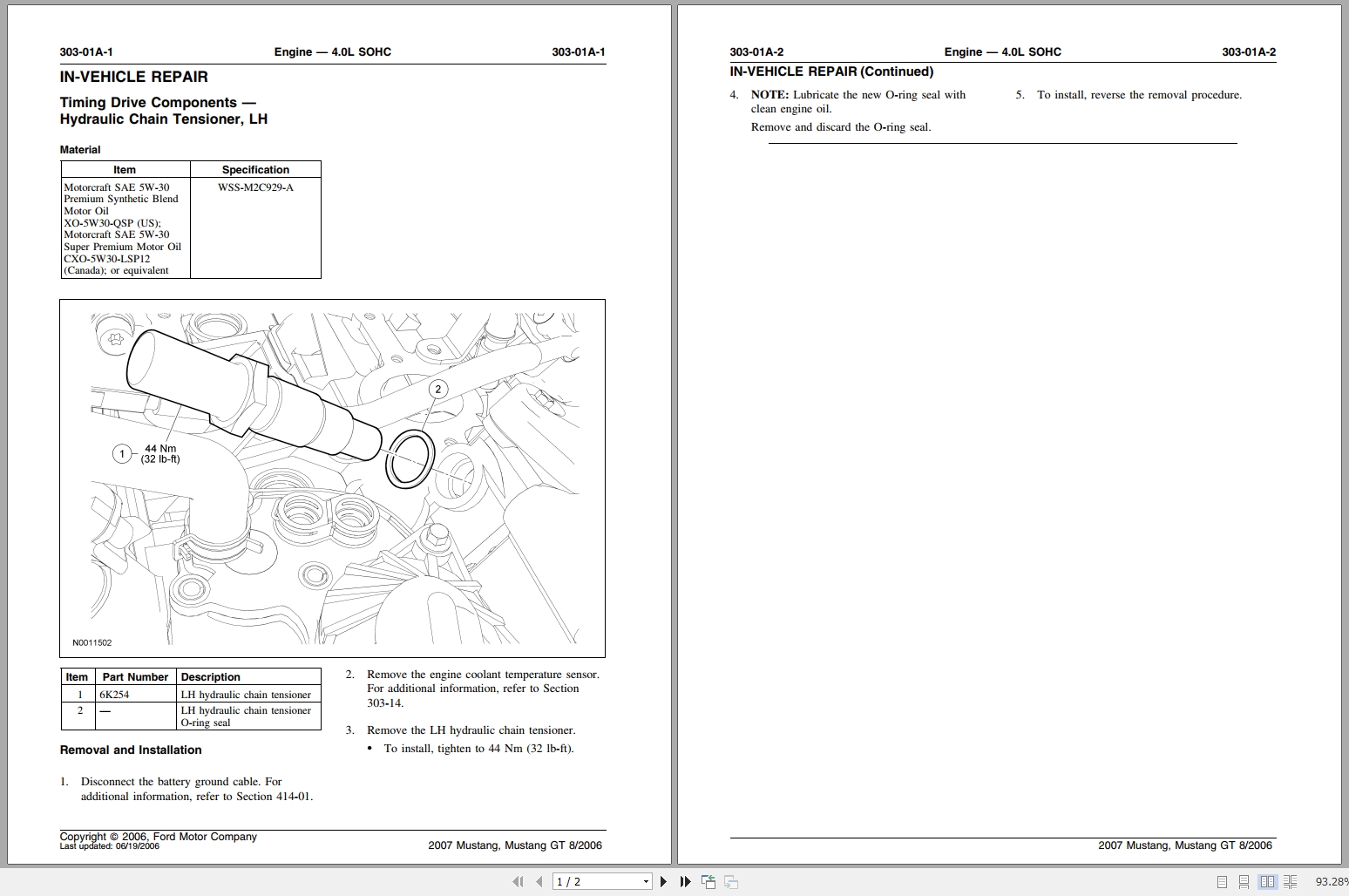 303-01A-1 Engine — 4.0L SOHC 303-01A-1

IN-VEHICLE REPAIR

Timing Drive Components — Hydraulic Chain Tensioner, LH

Material

| Item | Specification |
|---|---|
| Motorcraft SAE 5W-30 Premium Synthetic Blend Motor Oil XO-5W30-QSP (US); Motorcraft SAE 5W-30 Super Premium Motor Oil CXO-5W30-LSP12 (Canada); or equivalent | WSS-M2C929-A |

2

1 44 Nm (32 lb-ft)

N0011502

| Item | Part Number | Description |
|---|---|---|
| 1 | 6K254 | LH hydraulic chain tensioner |
| 2 | — | LH hydraulic chain tensioner O-ring seal |

Removal and Installation

1. Disconnect the battery ground cable. For additional information, refer to Section 414-01.

2. Remove the engine coolant temperature sensor. For additional information, refer to Section 303-14.

3. Remove the LH hydraulic chain tensioner.
• To install, tighten to 44 Nm (32 lb-ft).

Copyright © 2006, Ford Motor Company
Last updated: 06/19/2006
2007 Mustang, Mustang GT 8/2006

303-01A-2 Engine — 4.0L SOHC 303-01A-2

IN-VEHICLE REPAIR (Continued)

4. NOTE: Lubricate the new O-ring seal with clean engine oil.
Remove and discard the O-ring seal.

5. To install, reverse the removal procedure.

2007 Mustang, Mustang GT 8/2006

1 / 2

93.28%