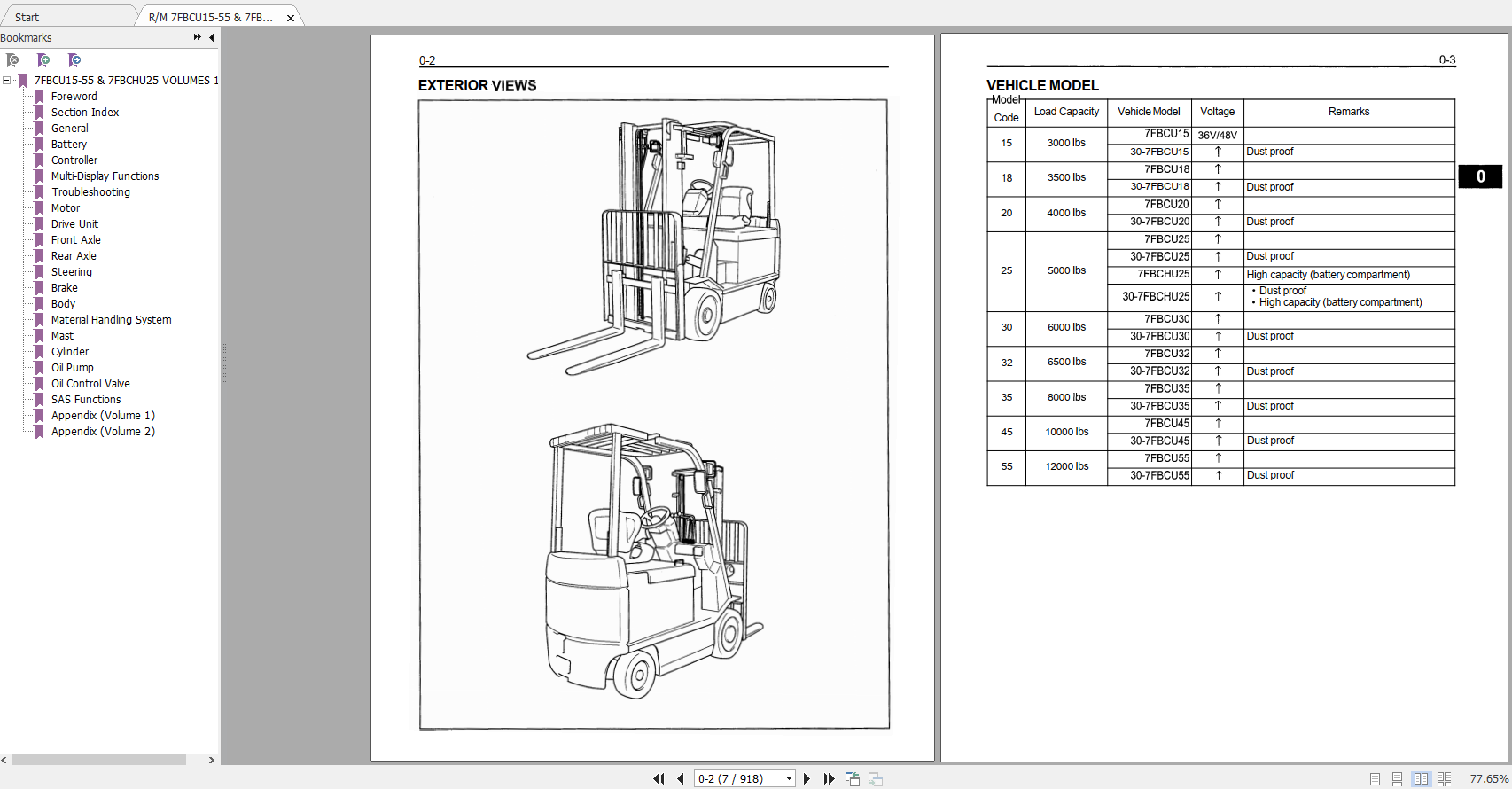 Start
R/M 7FBCU15-55 & 7FB...
Bookmarks

7FBCU15-55 & 7FBCHU25 VOLUMES 1
Foreword
Section Index
General
Battery
Controller
Multi-Display Functions
Troubleshooting
Motor
Drive Unit
Front Axle
Rear Axle
Steering
Brake
Body
Material Handling System
Mast
Cylinder
Oil Pump
Oil Control Valve
SAS Functions
Appendix (Volume 1)
Appendix (Volume 2)

0-2

EXTERIOR VIEWS

0-3

VEHICLE MODEL

| Model Code | Load Capacity | Vehicle Model | Voltage | Remarks |
|---|---|---|---|---|
| 15 | 3000 lbs | 7FBCU15 | 36V/48V | |
| | | 30-7FBCU15 | ↑ | Dust proof |
| 18 | 3500 lbs | 7FBCU18 | ↑ | |
| | | 30-7FBCU18 | ↑ | Dust proof |
| 20 | 4000 lbs | 7FBCU20 | ↑ | |
| | | 30-7FBCU20 | ↑ | Dust proof |
| 25 | 5000 lbs | 7FBCU25 | ↑ | |
| | | 30-7FBCU25 | ↑ | Dust proof |
| | | 7FBCHU25 | ↑ | High capacity (battery compartment) |
| | | 30-7FBCHU25 | ↑ | • Dust proof • High capacity (battery compartment) |
| 30 | 6000 lbs | 7FBCU30 | ↑ | |
| | | 30-7FBCU30 | ↑ | Dust proof |
| 32 | 6500 lbs | 7FBCU32 | ↑ | |
| | | 30-7FBCU32 | ↑ | Dust proof |
| 35 | 8000 lbs | 7FBCU35 | ↑ | |
| | | 30-7FBCU35 | ↑ | Dust proof |
| 45 | 10000 lbs | 7FBCU45 | ↑ | |
| | | 30-7FBCU45 | ↑ | Dust proof |
| 55 | 12000 lbs | 7FBCU55 | ↑ | |
| | | 30-7FBCU55 | ↑ | Dust proof |

0

0-2 (7 / 918)
77.65%