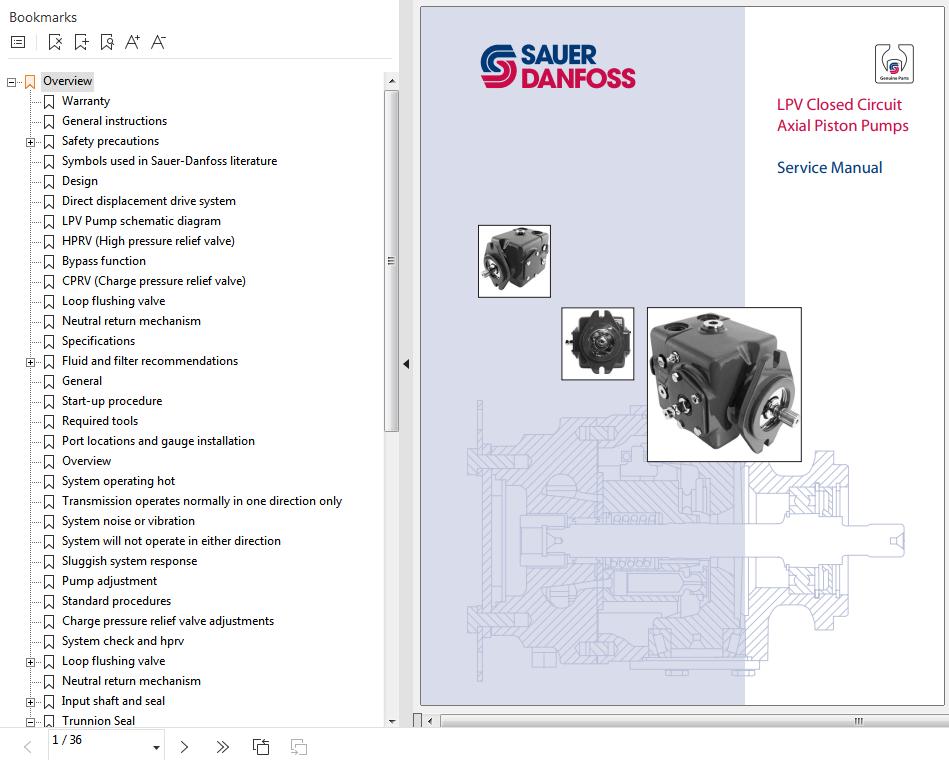 Bookmarks

Overview
Warranty
General instructions
Safety precautions
Symbols used in Sauer-Danfoss literature
Design
Direct displacement drive system
LPV Pump schematic diagram
HPRV (High pressure relief valve)
Bypass function
CPRV (Charge pressure relief valve)
Loop flushing valve
Neutral return mechanism
Specifications
Fluid and filter recommendations
General
Start-up procedure
Required tools
Port locations and gauge installation
Overview
System operating hot
Transmission operates normally in one direction only
System noise or vibration
System will not operate in either direction
Sluggish system response
Pump adjustment
Standard procedures
Charge pressure relief valve adjustments
System check and hprv
Loop flushing valve
Neutral return mechanism
Input shaft and seal
Trunnion Seal

1 / 36

SAUER DANFOSS

Genuine Parts

LPV Closed Circuit Axial Piston Pumps

Service Manual