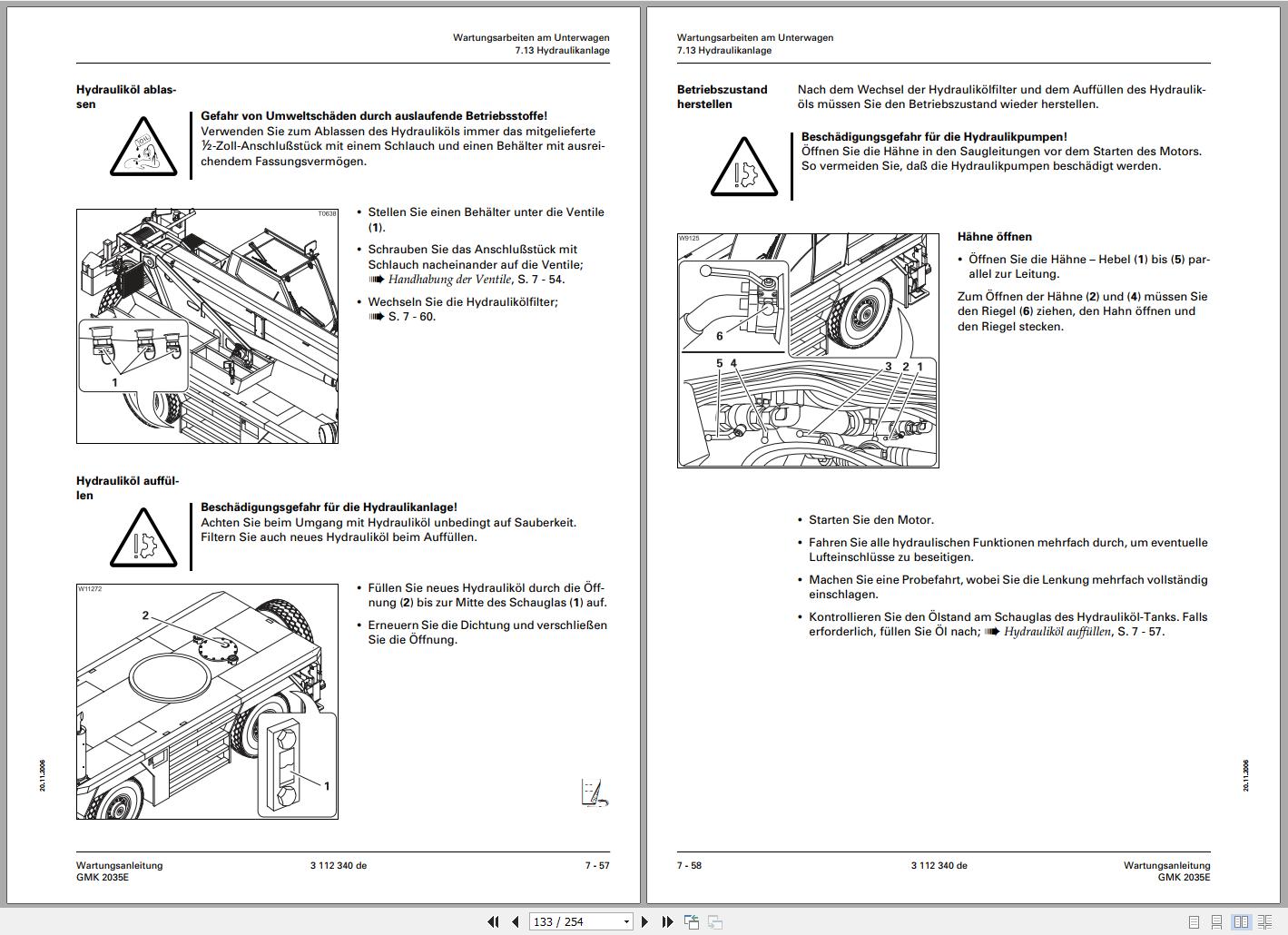 Wartungsarbeiten am Unterwagen
7.13 Hydraulikanlage

Hydrauliköl ablassen

Gefahr von Umweltschäden durch auslaufende Betriebsstoffe!
Verwenden Sie zum Ablassen des Hydrauliköls immer das mitgelieferte ½-Zoll-Anschlußstück mit einem Schlauch und einen Behälter mit ausreichendem Fassungsvermögen.

T0638

1

• Stellen Sie einen Behälter unter die Ventile (1).

• Schrauben Sie das Anschlußstück mit Schlauch nacheinander auf die Ventile; ➠ Handhabung der Ventile, S. 7 - 54.

• Wechseln Sie die Hydraulikölfilter; ➠ S. 7 - 60.

Hydrauliköl auffüllen

Beschädigungsgefahr für die Hydraulikanlage!
Achten Sie beim Umgang mit Hydrauliköl unbedingt auf Sauberkeit. Filtern Sie auch neues Hydrauliköl beim Auffüllen.

W11272

2

1

• Füllen Sie neues Hydrauliköl durch die Öffnung (2) bis zur Mitte des Schauglas (1) auf.

• Erneuern Sie die Dichtung und verschließen Sie die Öffnung.

20.11.2006

Wartungsanleitung
GMK 2035E

3 112 340 de

7 - 57

Wartungsarbeiten am Unterwagen
7.13 Hydraulikanlage

Betriebszustand herstellen

Nach dem Wechsel der Hydraulikölfilter und dem Auffüllen des Hydrauliköls müssen Sie den Betriebszustand wieder herstellen.

Beschädigungsgefahr für die Hydraulikpumpen!
Öffnen Sie die Hähne in den Saugleitungen vor dem Starten des Motors. So vermeiden Sie, daß die Hydraulikpumpen beschädigt werden.

W9125

6

5 4

3 2 1

Hähne öffnen

• Öffnen Sie die Hähne – Hebel (1) bis (5) parallel zur Leitung.

Zum Öffnen der Hähne (2) und (4) müssen Sie den Riegel (6) ziehen, den Hahn öffnen und den Riegel stecken.

• Starten Sie den Motor.

• Fahren Sie alle hydraulischen Funktionen mehrfach durch, um eventuelle Lufteinschlüsse zu beseitigen.

• Machen Sie eine Probefahrt, wobei Sie die Lenkung mehrfach vollständig einschlagen.

• Kontrollieren Sie den Ölstand am Schauglas des Hydrauliköl-Tanks. Falls erforderlich, füllen Sie Öl nach; ➠ Hydrauliköl auffüllen, S. 7 - 57.

20.11.2006

7 - 58

3 112 340 de

Wartungsanleitung
GMK 2035E

133 / 254