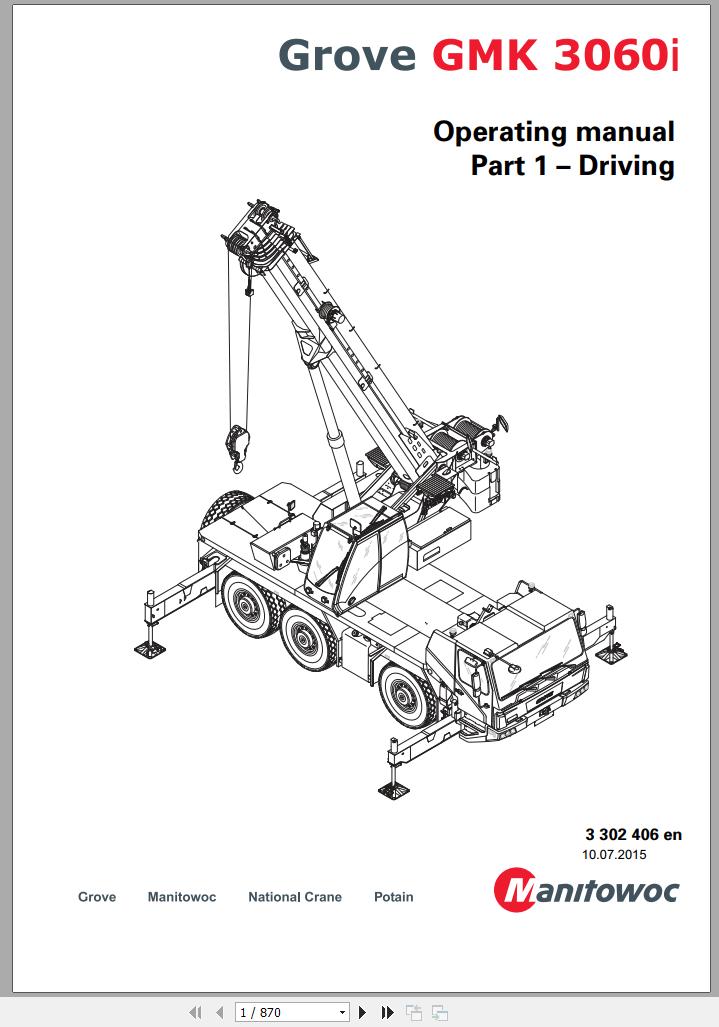 Grove GMK 3060i

Operating manual
Part 1 – Driving

3 302 406 en
10.07.2015

Grove Manitowoc National Crane Potain

Manitowoc

1 / 870