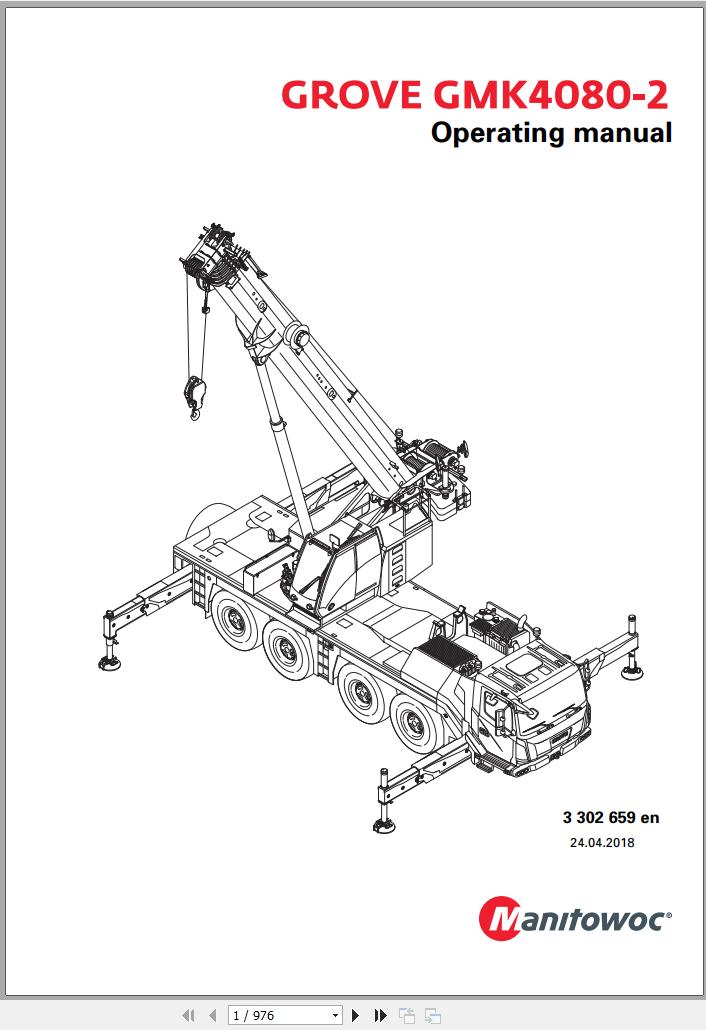 GROVE GMK4080-2
Operating manual

3 302 659 en
24.04.2018

Manitowoc®

1 / 976