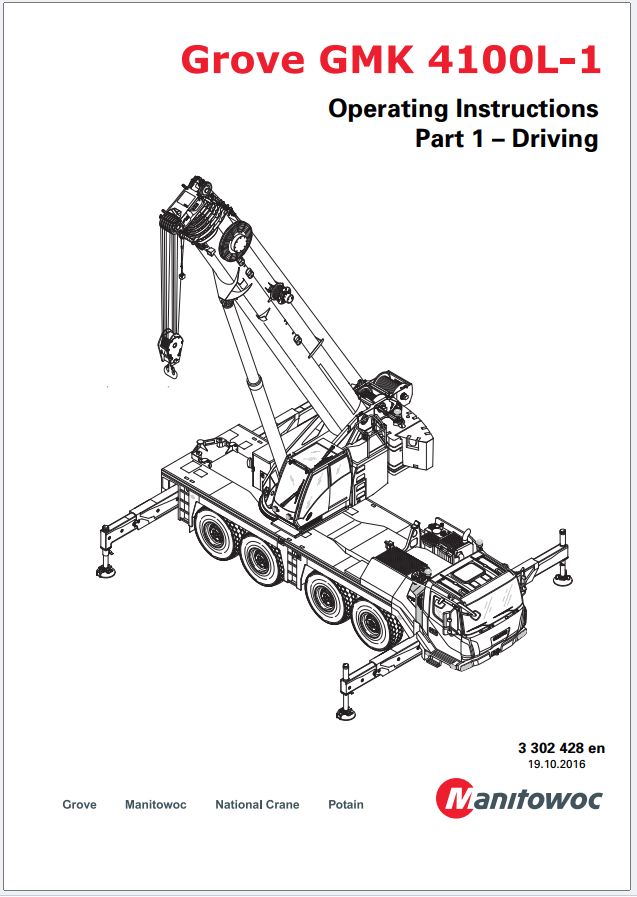 Grove GMK 4100L-1

Operating Instructions
Part 1 – Driving

3 302 428 en
19.10.2016

Grove Manitowoc National Crane Potain

Manitowoc