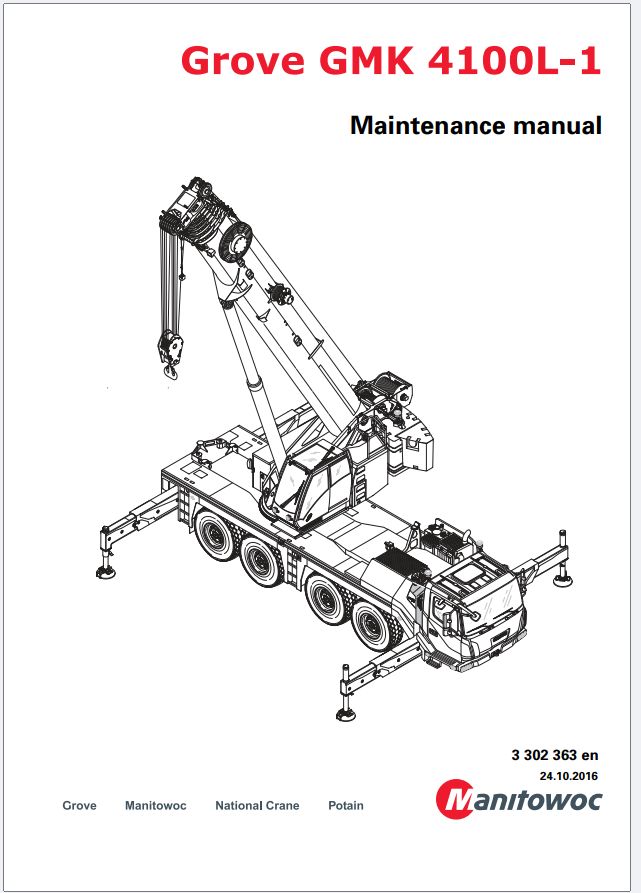 Grove GMK 4100L-1

Maintenance manual

3 302 363 en
24.10.2016

Grove Manitowoc National Crane Potain

Manitowoc