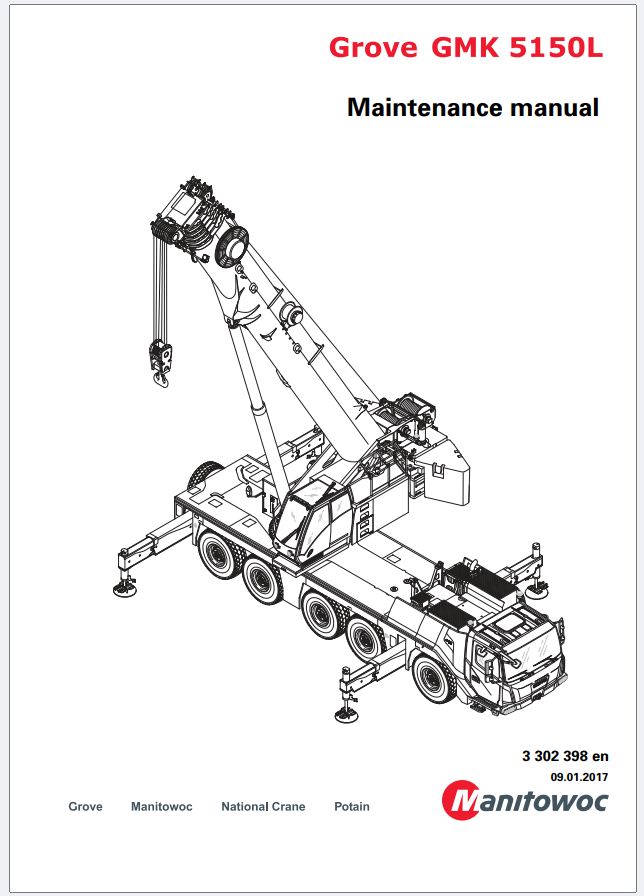 Grove GMK 5150L

Maintenance manual

3 302 398 en
09.01.2017

Grove Manitowoc National Crane Potain

Manitowoc