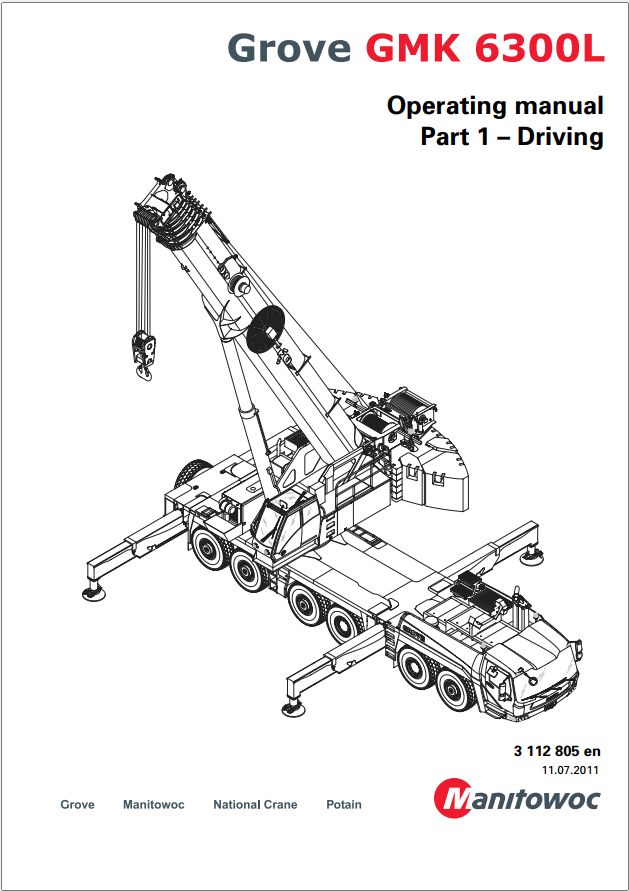 Grove GMK 6300L

Operating manual
Part 1 – Driving

3 112 805 en
11.07.2011

Grove Manitowoc National Crane Potain

Manitowoc