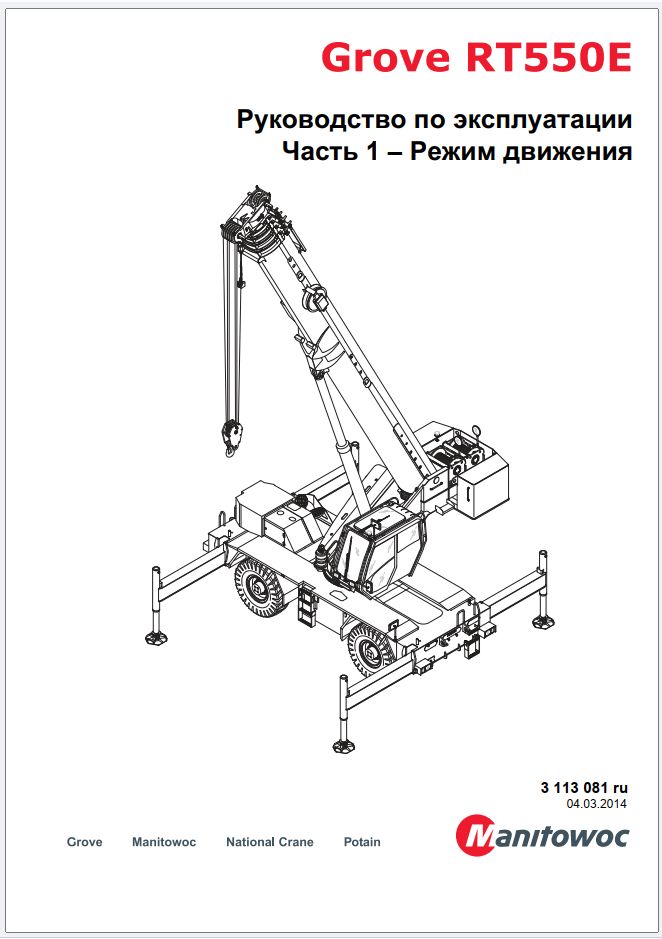 Grove RT550E

Руководство по эксплуатации
Часть 1 – Режим движения

3 113 081 ru
04.03.2014

Grove Manitowoc National Crane Potain

Manitowoc