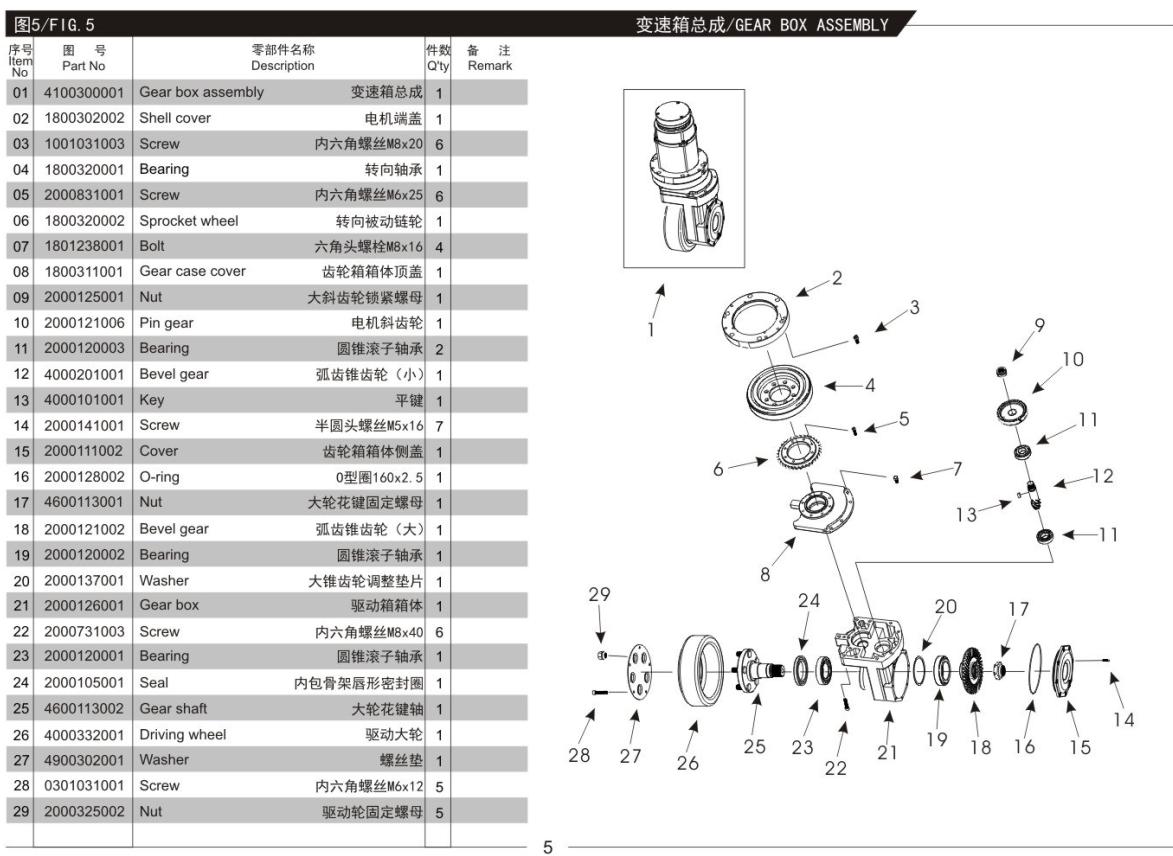 图5/FIG.5

变速箱总成/GEAR BOX ASSEMBLY

| 序号 Item No | 图 号 Part No | 零部件名称 Description | | 件数 Q'ty | 备 注 Remark |
|---|---|---|---|---|---|
| 01 | 4100300001 | Gear box assembly | 变速箱总成 | 1 | |
| 02 | 1800302002 | Shell cover | 电机端盖 | 1 | |
| 03 | 1001031003 | Screw | 内六角螺丝M8x20 | 6 | |
| 04 | 1800320001 | Bearing | 转向轴承 | 1 | |
| 05 | 2000831001 | Screw | 内六角螺丝M6x25 | 6 | |
| 06 | 1800320002 | Sprocket wheel | 转向被动链轮 | 1 | |
| 07 | 1801238001 | Bolt | 六角头螺栓M8x16 | 4 | |
| 08 | 1800311001 | Gear case cover | 齿轮箱箱体顶盖 | 1 | |
| 09 | 2000125001 | Nut | 大斜齿轮锁紧螺母 | 1 | |
| 10 | 2000121006 | Pin gear | 电机斜齿轮 | 1 | |
| 11 | 2000120003 | Bearing | 圆锥滚子轴承 | 2 | |
| 12 | 4000201001 | Bevel gear | 弧齿锥齿轮（小） | 1 | |
| 13 | 4000101001 | Key | 平键 | 1 | |
| 14 | 2000141001 | Screw | 半圆头螺丝M5x16 | 7 | |
| 15 | 2000111002 | Cover | 齿轮箱箱体侧盖 | 1 | |
| 16 | 2000128002 | O-ring | 0型圈160x2.5 | 1 | |
| 17 | 4600113001 | Nut | 大轮花键固定螺母 | 1 | |
| 18 | 2000121002 | Bevel gear | 弧齿锥齿轮（大） | 1 | |
| 19 | 2000120002 | Bearing | 圆锥滚子轴承 | 1 | |
| 20 | 2000137001 | Washer | 大锥齿轮调整垫片 | 1 | |
| 21 | 2000126001 | Gear box | 驱动箱箱体 | 1 | |
| 22 | 2000731003 | Screw | 内六角螺丝M8x40 | 6 | |
| 23 | 2000120001 | Bearing | 圆锥滚子轴承 | 1 | |
| 24 | 2000105001 | Seal | 内包骨架唇形密封圈 | 1 | |
| 25 | 4600113002 | Gear shaft | 大轮花键轴 | 1 | |
| 26 | 4000332001 | Driving wheel | 驱动大轮 | 1 | |
| 27 | 4900302001 | Washer | 螺丝垫 | 1 | |
| 28 | 0301031001 | Screw | 内六角螺丝M6x12 | 5 | |
| 29 | 2000325002 | Nut | 驱动轮固定螺母 | 5 | |

1 2 3 4 5 6 7 8 9 10 11 12 13 11 29 24 20 17 14 28 27 26 25 23 22 21 19 18 16 15

5