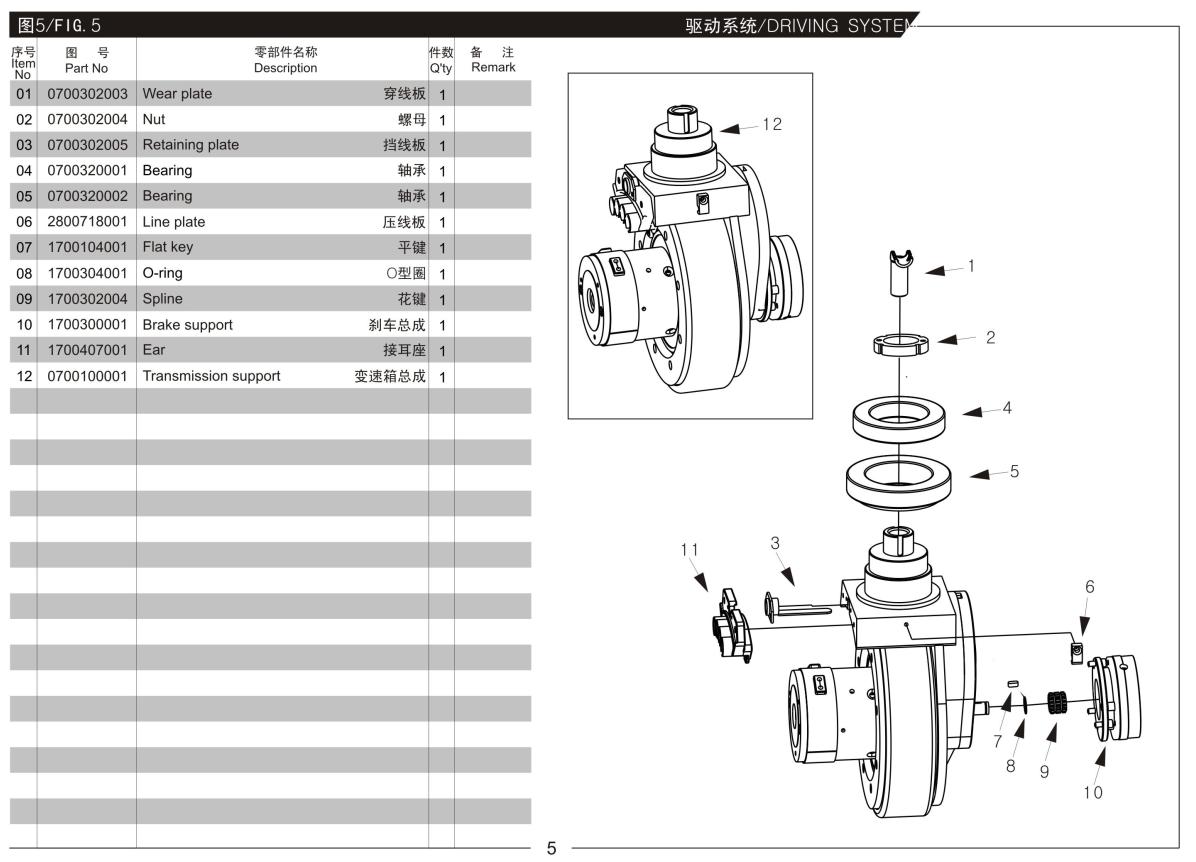 图5/FIG. 5

驱动系统/DRIVING SYSTEM

| 序号 Item No | 图 号 Part No | 零部件名称 Description | | 件数 Q'ty | 备 注 Remark |
|---|---|---|---|---|---|
| 01 | 0700302003 | Wear plate | 穿线板 | 1 | |
| 02 | 0700302004 | Nut | 螺母 | 1 | |
| 03 | 0700302005 | Retaining plate | 挡线板 | 1 | |
| 04 | 0700320001 | Bearing | 轴承 | 1 | |
| 05 | 0700320002 | Bearing | 轴承 | 1 | |
| 06 | 2800718001 | Line plate | 压线板 | 1 | |
| 07 | 1700104001 | Flat key | 平键 | 1 | |
| 08 | 1700304001 | O-ring | O型圈 | 1 | |
| 09 | 1700302004 | Spline | 花键 | 1 | |
| 10 | 1700300001 | Brake support | 刹车总成 | 1 | |
| 11 | 1700407001 | Ear | 接耳座 | 1 | |
| 12 | 0700100001 | Transmission support | 变速箱总成 | 1 | |

12
1
2
4
5
11
3
6
7
8
9
10

5