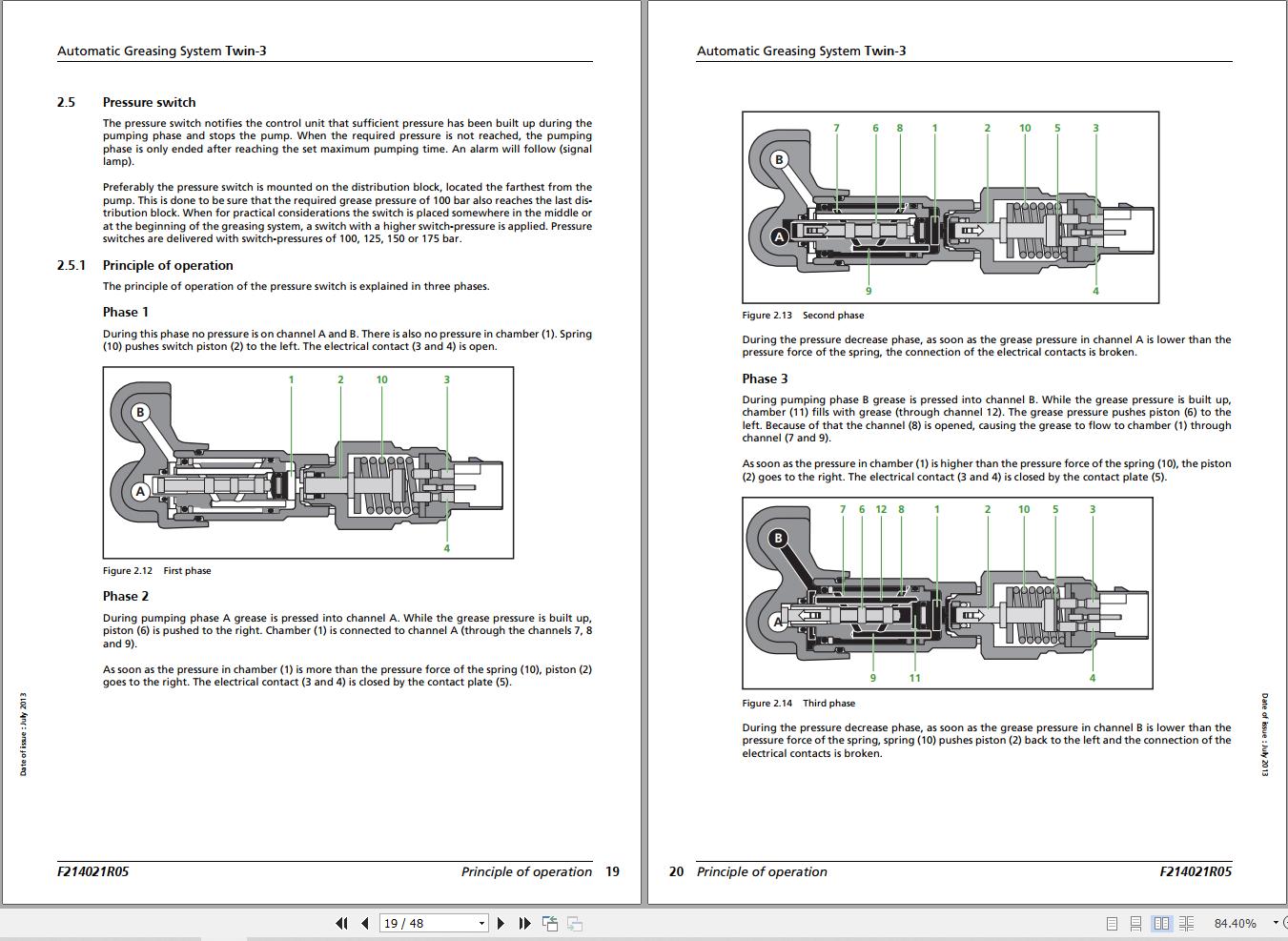 Automatic Greasing System Twin-3

2.5 Pressure switch

The pressure switch notifies the control unit that sufficient pressure has been built up during the pumping phase and stops the pump. When the required pressure is not reached, the pumping phase is only ended after reaching the set maximum pumping time. An alarm will follow (signal lamp).

Preferably the pressure switch is mounted on the distribution block, located the farthest from the pump. This is done to be sure that the required grease pressure of 100 bar also reaches the last distribution block. When for practical considerations the switch is placed somewhere in the middle or at the beginning of the greasing system, a switch with a higher switch-pressure is applied. Pressure switches are delivered with switch-pressures of 100, 125, 150 or 175 bar.

2.5.1 Principle of operation

The principle of operation of the pressure switch is explained in three phases.

Phase 1

During this phase no pressure is on channel A and B. There is also no pressure in chamber (1). Spring (10) pushes switch piston (2) to the left. The electrical contact (3 and 4) is open.

1 2 10 3
B
A
4

Figure 2.12 First phase

Phase 2

During pumping phase A grease is pressed into channel A. While the grease pressure is built up, piston (6) is pushed to the right. Chamber (1) is connected to channel A (through the channels 7, 8 and 9).

As soon as the pressure in chamber (1) is more than the pressure force of the spring (10), piston (2) goes to the right. The electrical contact (3 and 4) is closed by the contact plate (5).

Date of issue : July 2013

F214021R05 Principle of operation 19

Automatic Greasing System Twin-3

7 6 8 1 2 10 5 3
B
A
9 4

Figure 2.13 Second phase

During the pressure decrease phase, as soon as the grease pressure in channel A is lower than the pressure force of the spring, the connection of the electrical contacts is broken.

Phase 3

During pumping phase B grease is pressed into channel B. While the grease pressure is built up, chamber (11) fills with grease (through channel 12). The grease pressure pushes piston (6) to the left. Because of that the channel (8) is opened, causing the grease to flow to chamber (1) through channel (7 and 9).

As soon as the pressure in chamber (1) is higher than the pressure force of the spring (10), the piston (2) goes to the right. The electrical contact (3 and 4) is closed by the contact plate (5).

7 6 12 8 1 2 10 5 3
B
A
9 11 4

Figure 2.14 Third phase

During the pressure decrease phase, as soon as the grease pressure in channel B is lower than the pressure force of the spring, spring (10) pushes piston (2) back to the left and the connection of the electrical contacts is broken.

Date of issue : July 2013

20 Principle of operation F214021R05

19 / 48
84.40%