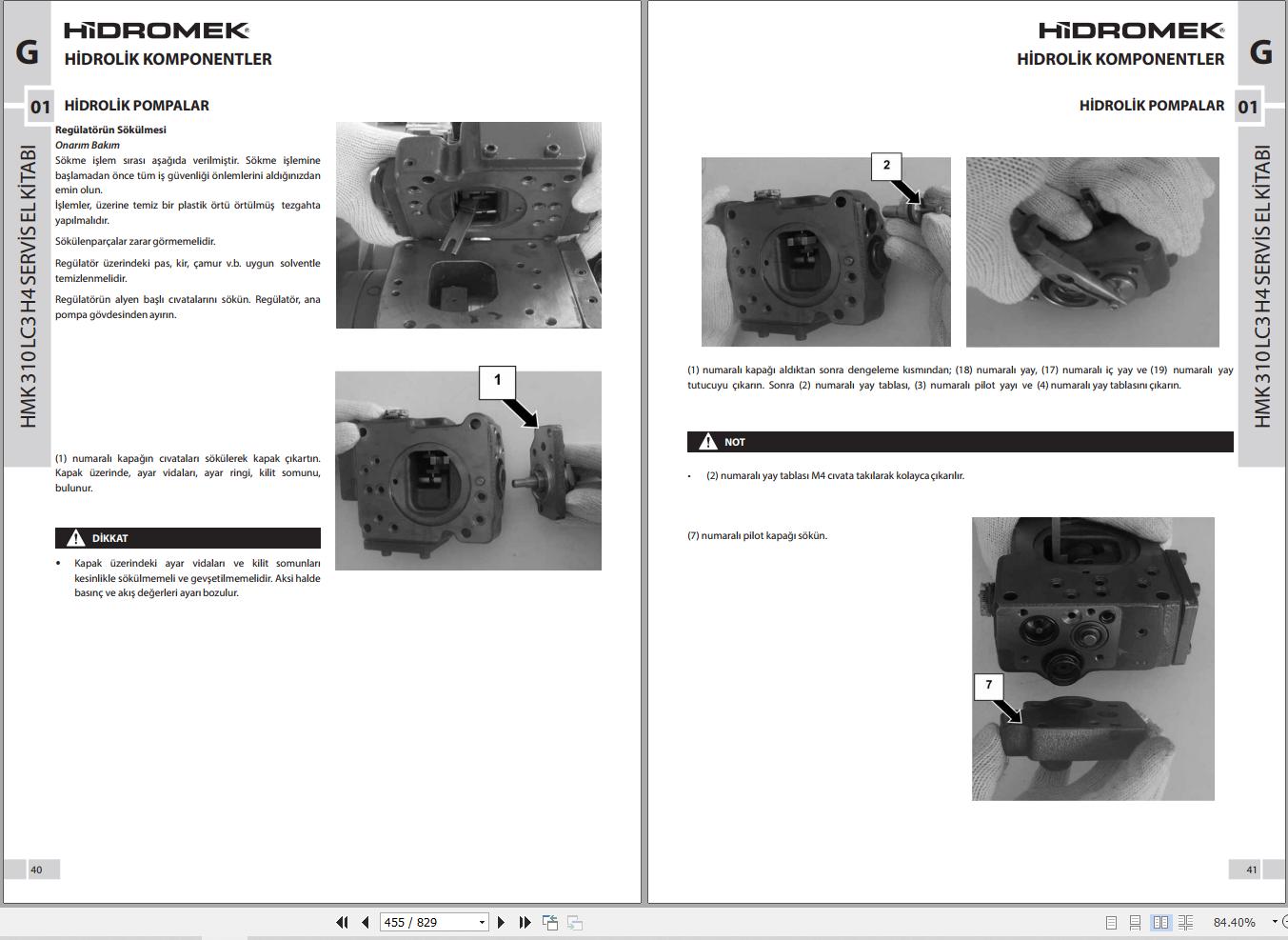 G

HİDROMEK
HİDROLİK KOMPONENTLER

01 HİDROLİK POMPALAR

HMK 310 LC3 H4 SERVİS EL KİTABI

Regülatörün Sökülmesi
Onarım Bakım
Sökme işlem sırası aşağıda verilmiştir. Sökme işlemine başlamadan önce tüm iş güvenliği önlemlerini aldığınızdan emin olun.
İşlemler, üzerine temiz bir plastik örtü örtülmüş tezgahta yapılmalıdır.

Sökülenparçalar zarar görmemelidir.

Regülatör üzerindeki pas, kir, çamur v.b. uygun solventle temizlenmelidir.

Regülatörün alyen başlı cıvatalarını sökün. Regülatör, ana pompa gövdesinden ayırın.

1

(1) numaralı kapağın cıvataları sökülerek kapak çıkartın. Kapak üzerinde, ayar vidaları, ayar ringi, kilit somunu, bulunur.

DİKKAT

• Kapak üzerindeki ayar vidaları ve kilit somunları kesinlikle sökülmemeli ve gevşetilmemelidir. Aksi halde basınç ve akış değerleri ayarı bozulur.

40

HİDROMEK
HİDROLİK KOMPONENTLER

G

HİDROLİK POMPALAR 01

HMK 310 LC3 H4 SERVİS EL KİTABI

2

(1) numaralı kapağı aldıktan sonra dengeleme kısmından; (18) numaralı yay, (17) numaralı iç yay ve (19) numaralı yay tutucuyu çıkarın. Sonra (2) numaralı yay tablası, (3) numaralı pilot yayı ve (4) numaralı yay tablasını çıkarın.

NOT

• (2) numaralı yay tablası M4 cıvata takılarak kolayca çıkarılır.

(7) numaralı pilot kapağı sökün.

7

41

455 / 829

84.40%