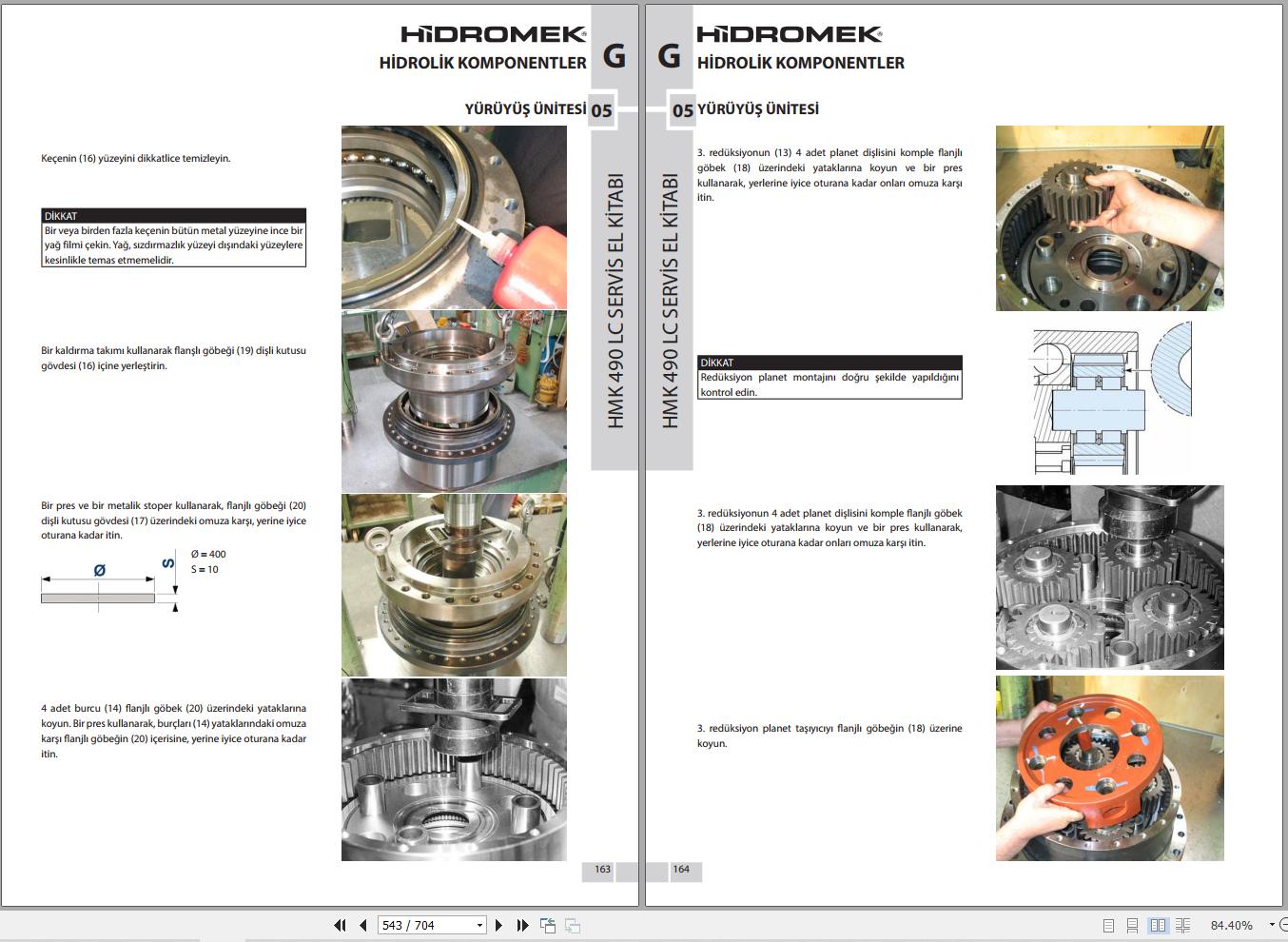 HİDROMEK
HİDROLİK KOMPONENTLER
G

YÜRÜYÜŞ ÜNİTESİ 05

HMK 490 LC SERVİS EL KİTABI

Keçenin (16) yüzeyini dikkatlice temizleyin.

DİKKAT
Bir veya birden fazla keçenin bütün metal yüzeyine ince bir yağ filmi çekin. Yağ, sızdırmazlık yüzeyi dışındaki yüzeylere kesinlikle temas etmemelidir.

Bir kaldırma takımı kullanarak flanşlı göbeği (19) dişli kutusu gövdesi (16) içine yerleştirin.

Bir pres ve bir metalik stoper kullanarak, flanjlı göbeği (20) dişli kutusu gövdesi (17) üzerindeki omuza karşı, yerine iyice oturana kadar itin.

Ø
S
Ø = 400
S = 10

4 adet burcu (14) flanjlı göbek (20) üzerindeki yataklarına koyun. Bir pres kullanarak, burçları (14) yataklarındaki omuza karşı flanjlı göbeğin (20) içerisine, yerine iyice oturana kadar itin.

163

G
HİDROMEK
HİDROLİK KOMPONENTLER

05 YÜRÜYÜŞ ÜNİTESİ

HMK 490 LC SERVİS EL KİTABI

3. redüksiyonun (13) 4 adet planet dişlisini komple flanjlı göbek (18) üzerindeki yataklarına koyun ve bir pres kullanarak, yerlerine iyice oturana kadar onları omuza karşı itin.

DİKKAT
Redüksiyon planet montajını doğru şekilde yapıldığını kontrol edin.

3. redüksiyonun 4 adet planet dişlisini komple flanjlı göbek (18) üzerindeki yataklarına koyun ve bir pres kullanarak, yerlerine iyice oturana kadar onları omuza karşı itin.

3. redüksiyon planet taşıyıcıyı flanjlı göbeğin (18) üzerine koyun.

164

543 / 704
84.40%