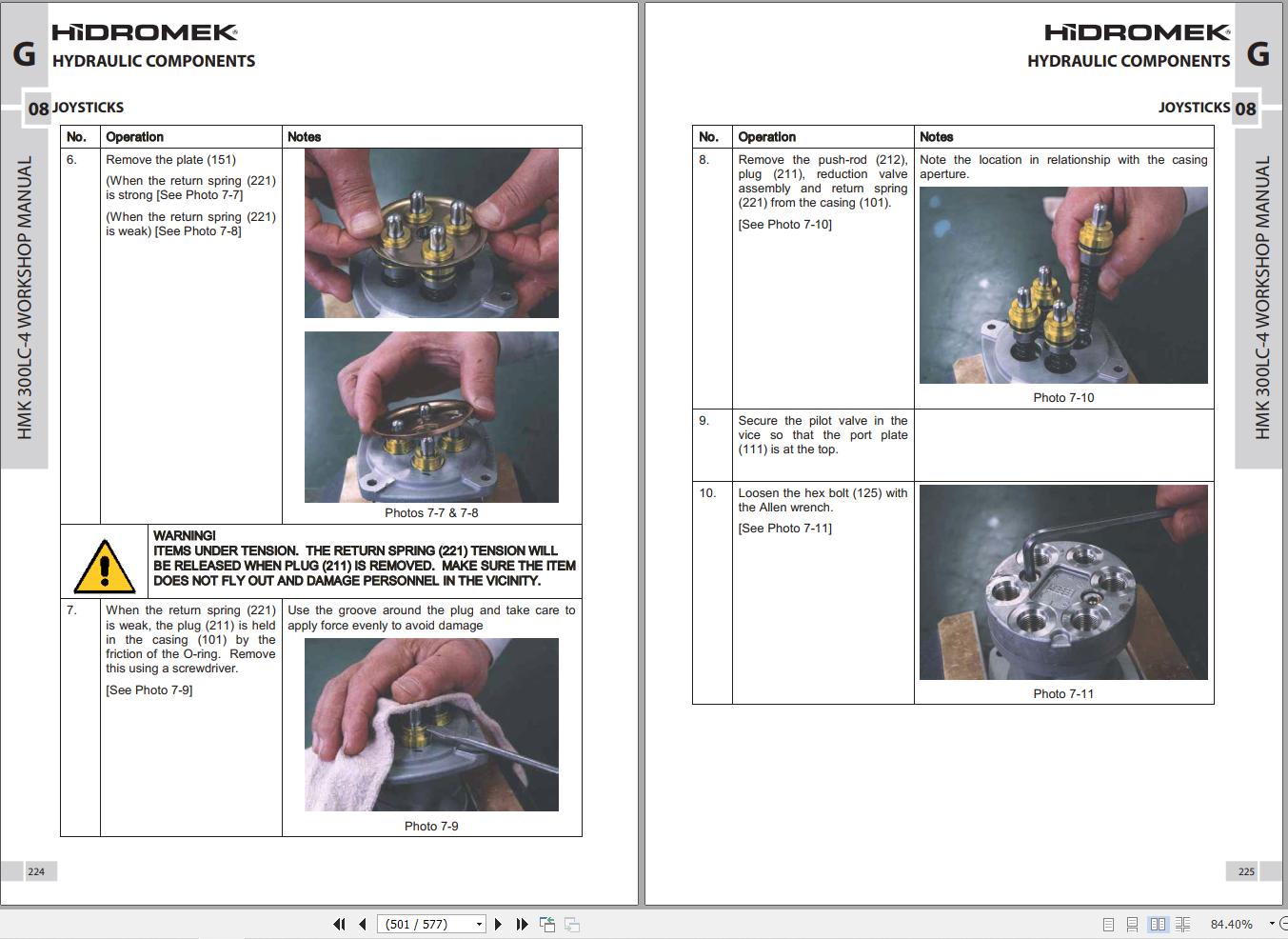 G HİDROMEK
HYDRAULIC COMPONENTS

08 JOYSTICKS

HMK 300LC-4 WORKSHOP MANUAL

| No. | Operation | Notes |
|---|---|---|
| 6. | Remove the plate (151) (When the return spring (221) is strong [See Photo 7-7] (When the return spring (221) is weak) [See Photo 7-8] | Photos 7-7 & 7-8 |
| | WARNING! ITEMS UNDER TENSION. THE RETURN SPRING (221) TENSION WILL BE RELEASED WHEN PLUG (211) IS REMOVED. MAKE SURE THE ITEM DOES NOT FLY OUT AND DAMAGE PERSONNEL IN THE VICINITY. | |
| 7. | When the return spring (221) is weak, the plug (211) is held in the casing (101) by the friction of the O-ring. Remove this using a screwdriver. [See Photo 7-9] | Use the groove around the plug and take care to apply force evenly to avoid damage Photo 7-9 |

224

HİDROMEK G
HYDRAULIC COMPONENTS

JOYSTICKS 08

HMK 300LC-4 WORKSHOP MANUAL

| No. | Operation | Notes |
|---|---|---|
| 8. | Remove the push-rod (212), plug (211), reduction valve assembly and return spring (221) from the casing (101). [See Photo 7-10] | Note the location in relationship with the casing aperture. Photo 7-10 |
| 9. | Secure the pilot valve in the vice so that the port plate (111) is at the top. | |
| 10. | Loosen the hex bolt (125) with the Allen wrench. [See Photo 7-11] | Photo 7-11 |

225

(501 / 577)

84.40%