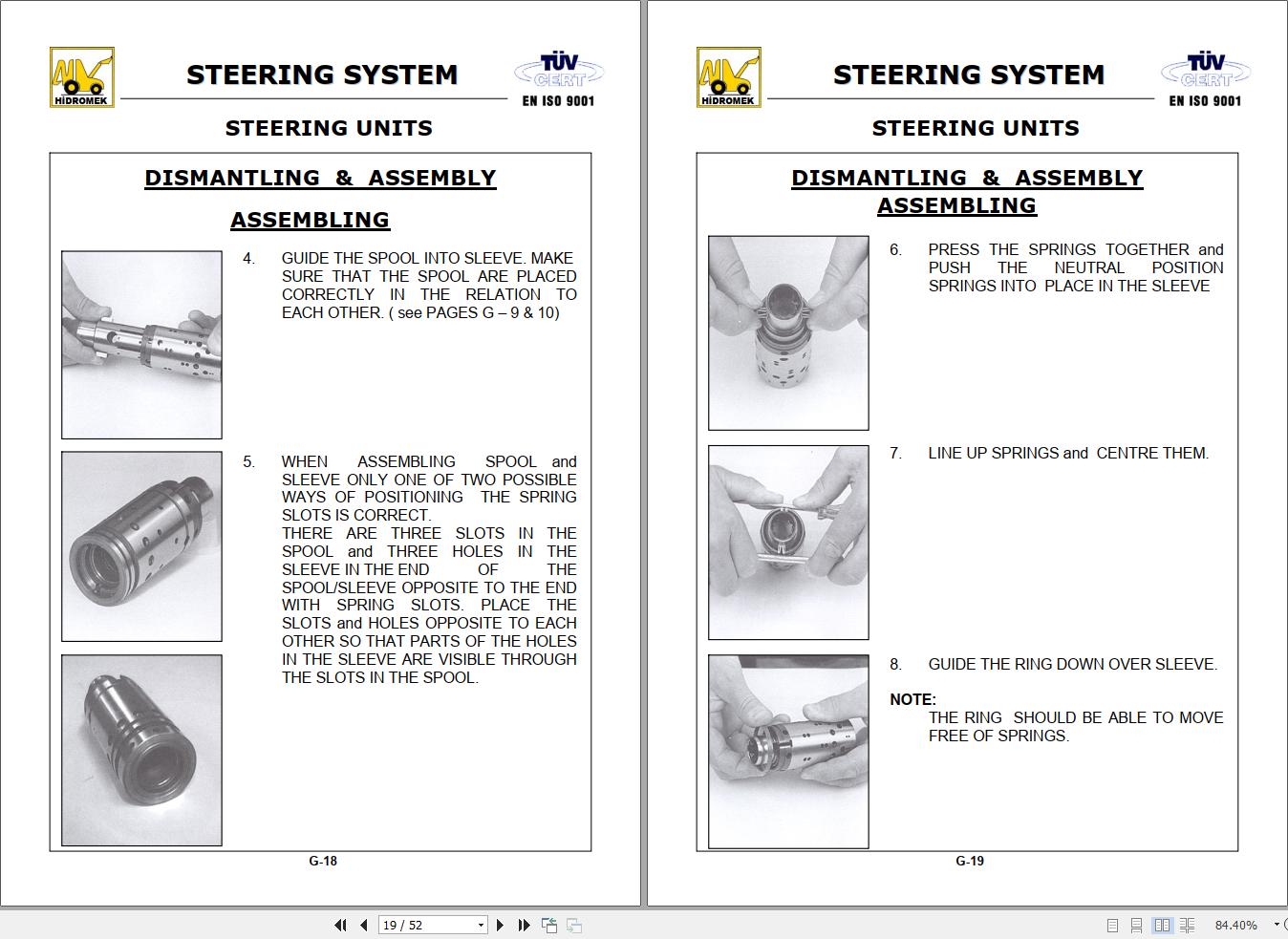 HİDROMEK

STEERING SYSTEM

TÜV CERT
EN ISO 9001

STEERING UNITS

DISMANTLING & ASSEMBLY

ASSEMBLING

4. GUIDE THE SPOOL INTO SLEEVE. MAKE SURE THAT THE SPOOL ARE PLACED CORRECTLY IN THE RELATION TO EACH OTHER. ( see PAGES G – 9 & 10)

5. WHEN ASSEMBLING SPOOL and SLEEVE ONLY ONE OF TWO POSSIBLE WAYS OF POSITIONING THE SPRING SLOTS IS CORRECT.
THERE ARE THREE SLOTS IN THE SPOOL and THREE HOLES IN THE SLEEVE IN THE END OF THE SPOOL/SLEEVE OPPOSITE TO THE END WITH SPRING SLOTS. PLACE THE SLOTS and HOLES OPPOSITE TO EACH OTHER SO THAT PARTS OF THE HOLES IN THE SLEEVE ARE VISIBLE THROUGH THE SLOTS IN THE SPOOL.

G-18

HİDROMEK

STEERING SYSTEM

TÜV CERT
EN ISO 9001

STEERING UNITS

DISMANTLING & ASSEMBLY
ASSEMBLING

6. PRESS THE SPRINGS TOGETHER and PUSH THE NEUTRAL POSITION SPRINGS INTO PLACE IN THE SLEEVE

7. LINE UP SPRINGS and CENTRE THEM.

8. GUIDE THE RING DOWN OVER SLEEVE.

NOTE:
THE RING SHOULD BE ABLE TO MOVE FREE OF SPRINGS.

G-19

19 / 52

84.40%