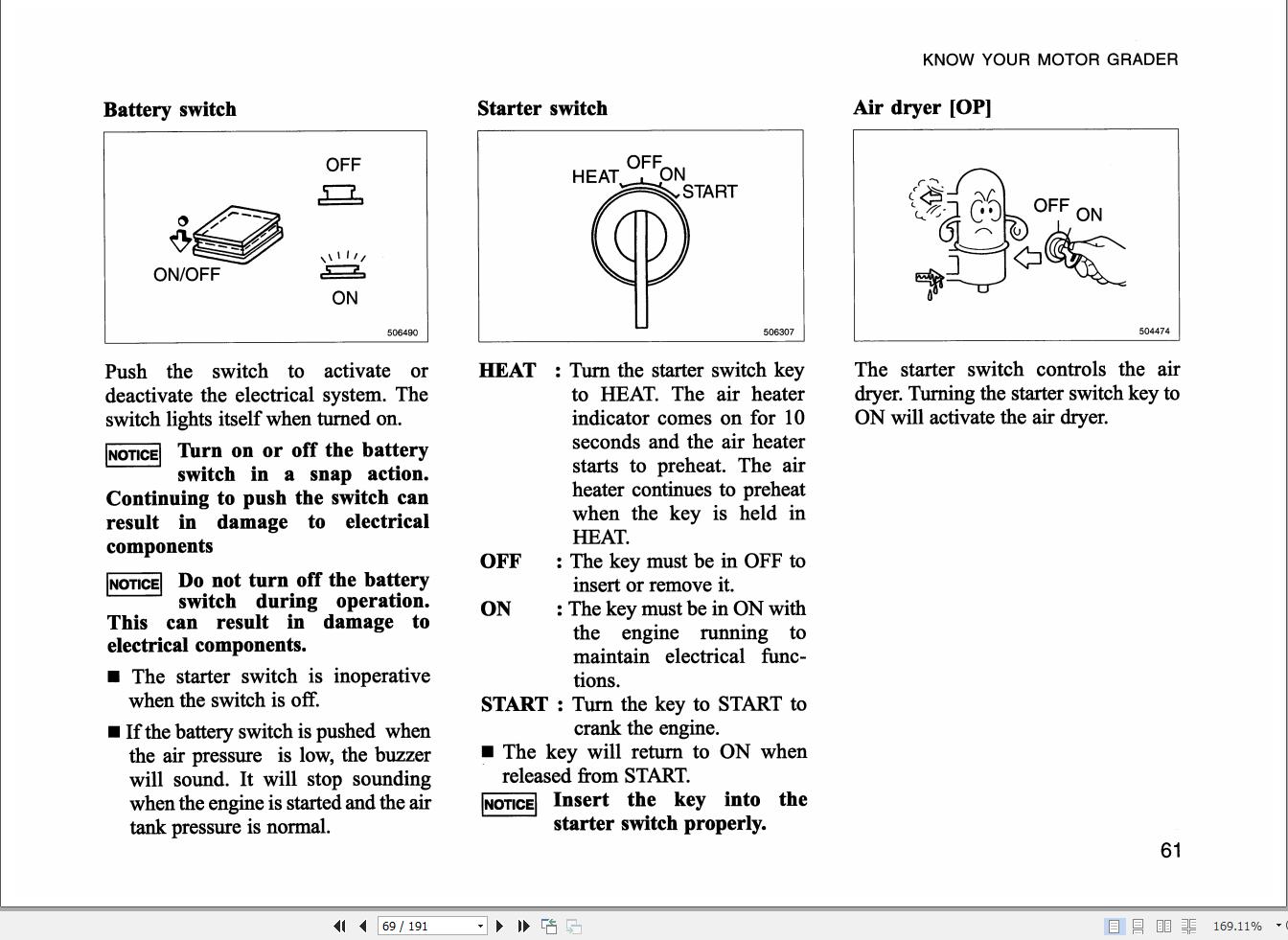 KNOW YOUR MOTOR GRADER

Battery switch

OFF

ON/OFF

ON

506490

Push the switch to activate or deactivate the electrical system. The switch lights itself when turned on.

NOTICE Turn on or off the battery switch in a snap action. Continuing to push the switch can result in damage to electrical components

NOTICE Do not turn off the battery switch during operation. This can result in damage to electrical components.

■ The starter switch is inoperative when the switch is off.

■ If the battery switch is pushed when the air pressure is low, the buzzer will sound. It will stop sounding when the engine is started and the air tank pressure is normal.

Starter switch

HEAT OFF ON START

506307

HEAT : Turn the starter switch key to HEAT. The air heater indicator comes on for 10 seconds and the air heater starts to preheat. The air heater continues to preheat when the key is held in HEAT.

OFF : The key must be in OFF to insert or remove it.

ON : The key must be in ON with the engine running to maintain electrical functions.

START : Turn the key to START to crank the engine.

■ The key will return to ON when released from START.

NOTICE Insert the key into the starter switch properly.

Air dryer [OP]

OFF ON

504474

The starter switch controls the air dryer. Turning the starter switch key to ON will activate the air dryer.

61

69 / 191

169.11%