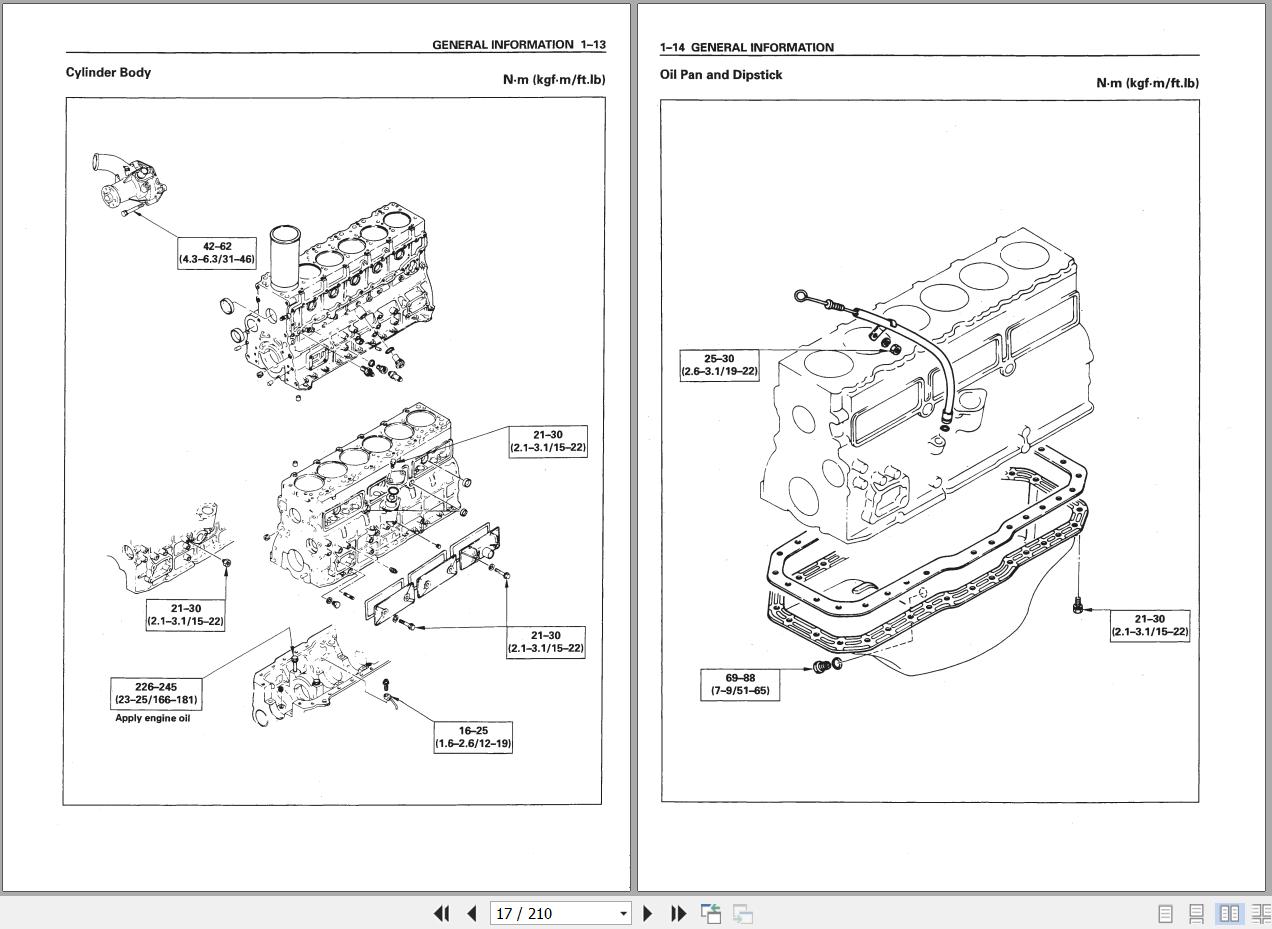 GENERAL INFORMATION 1–13

Cylinder Body

N·m (kgf·m/ft.lb)

42–62
(4.3–6.3/31–46)

21–30
(2.1–3.1/15–22)

21–30
(2.1–3.1/15–22)

21–30
(2.1–3.1/15–22)

226–245
(23–25/166–181)
Apply engine oil

16–25
(1.6–2.6/12–19)

1–14 GENERAL INFORMATION

Oil Pan and Dipstick

N·m (kgf·m/ft.lb)

25–30
(2.6–3.1/19–22)

21–30
(2.1–3.1/15–22)

69–88
(7–9/51–65)

17 / 210