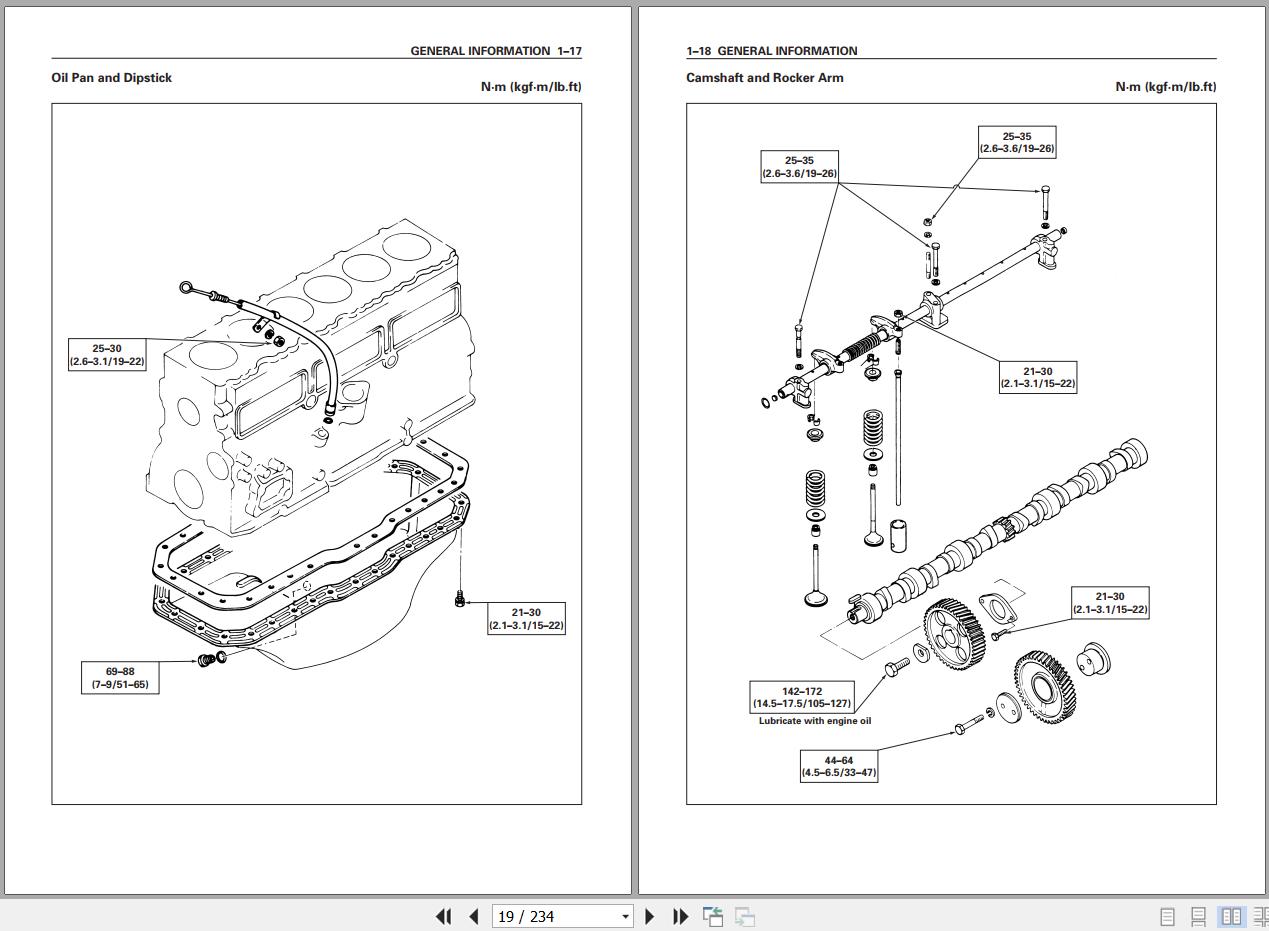 GENERAL INFORMATION 1–17

Oil Pan and Dipstick

N·m (kgf·m/lb.ft)

25–30
(2.6–3.1/19–22)

21–30
(2.1–3.1/15–22)

69–88
(7–9/51–65)

1–18 GENERAL INFORMATION

Camshaft and Rocker Arm

N·m (kgf·m/lb.ft)

25–35
(2.6–3.6/19–26)

25–35
(2.6–3.6/19–26)

21–30
(2.1–3.1/15–22)

21–30
(2.1–3.1/15–22)

142–172
(14.5–17.5/105–127)
Lubricate with engine oil

44–64
(4.5–6.5/33–47)

19 / 234