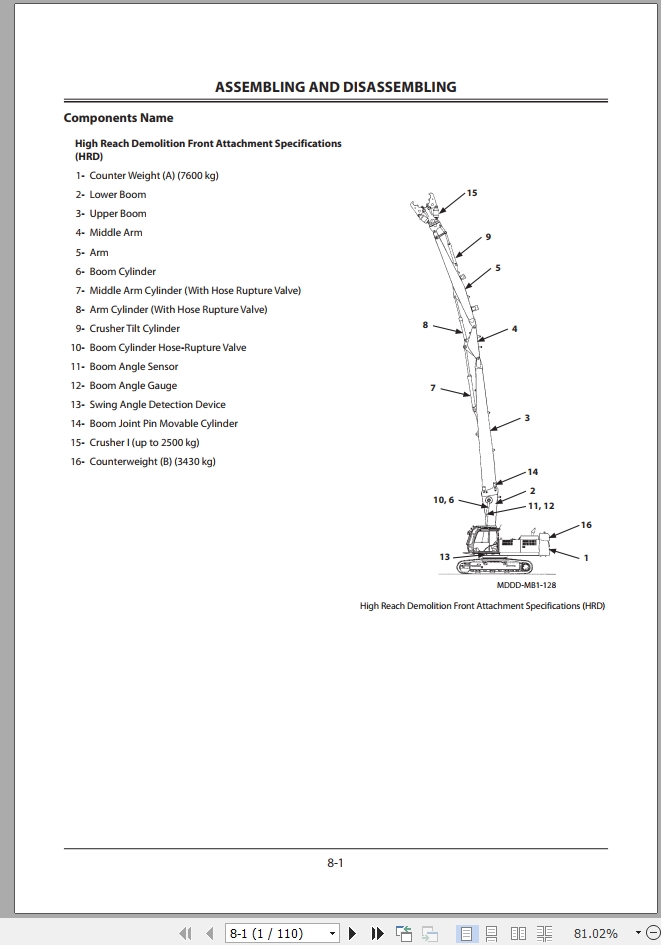 ASSEMBLING AND DISASSEMBLING

Components Name

High Reach Demolition Front Attachment Specifications (HRD)

1- Counter Weight (A) (7600 kg)
2- Lower Boom
3- Upper Boom
4- Middle Arm
5- Arm
6- Boom Cylinder
7- Middle Arm Cylinder (With Hose Rupture Valve)
8- Arm Cylinder (With Hose Rupture Valve)
9- Crusher Tilt Cylinder
10- Boom Cylinder Hose-Rupture Valve
11- Boom Angle Sensor
12- Boom Angle Gauge
13- Swing Angle Detection Device
14- Boom Joint Pin Movable Cylinder
15- Crusher I (up to 2500 kg)
16- Counterweight (B) (3430 kg)

15
9
5
8
4
7
3
14
2
10, 6
11, 12
16
13
1

MDDD-MB1-128

High Reach Demolition Front Attachment Specifications (HRD)

8-1

8-1 (1 / 110)

81.02%