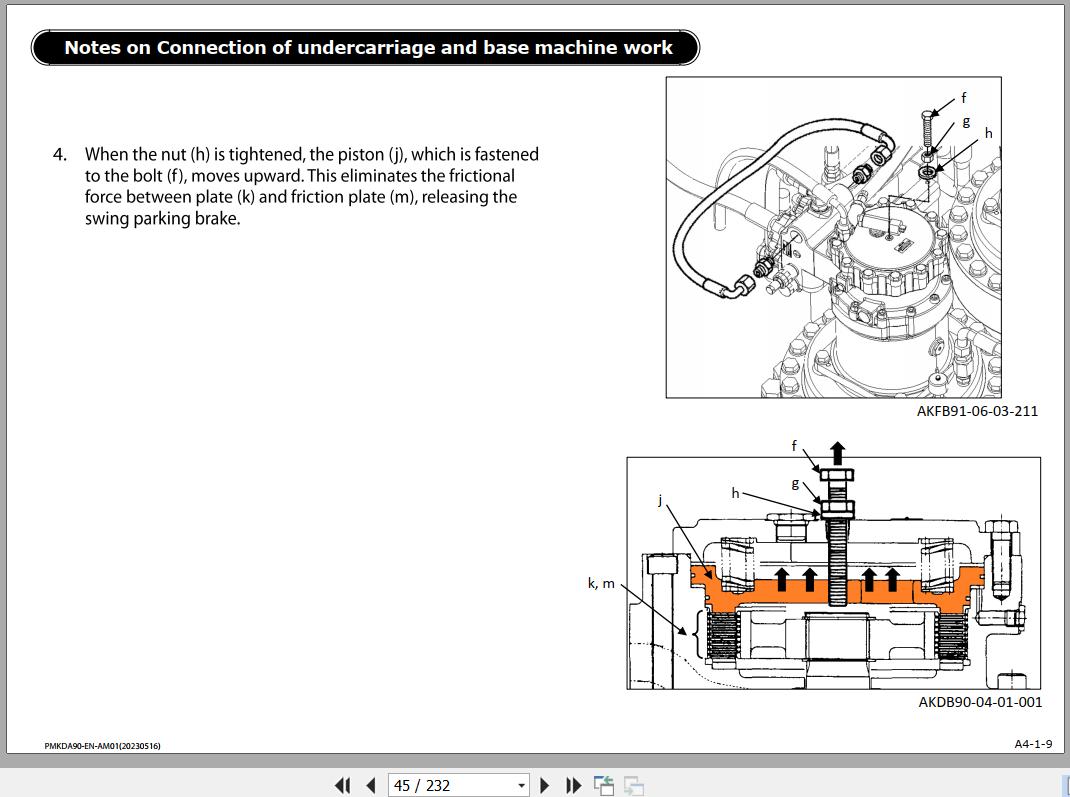 Notes on Connection of undercarriage and base machine work

4. When the nut (h) is tightened, the piston (j), which is fastened to the bolt (f), moves upward. This eliminates the frictional force between plate (k) and friction plate (m), releasing the swing parking brake.

f
g
h

AKFB91-06-03-211

f
g
h
j
k, m

AKDB90-04-01-001

PMKDA90-EN-AM01(20230516)

A4-1-9

45 / 232